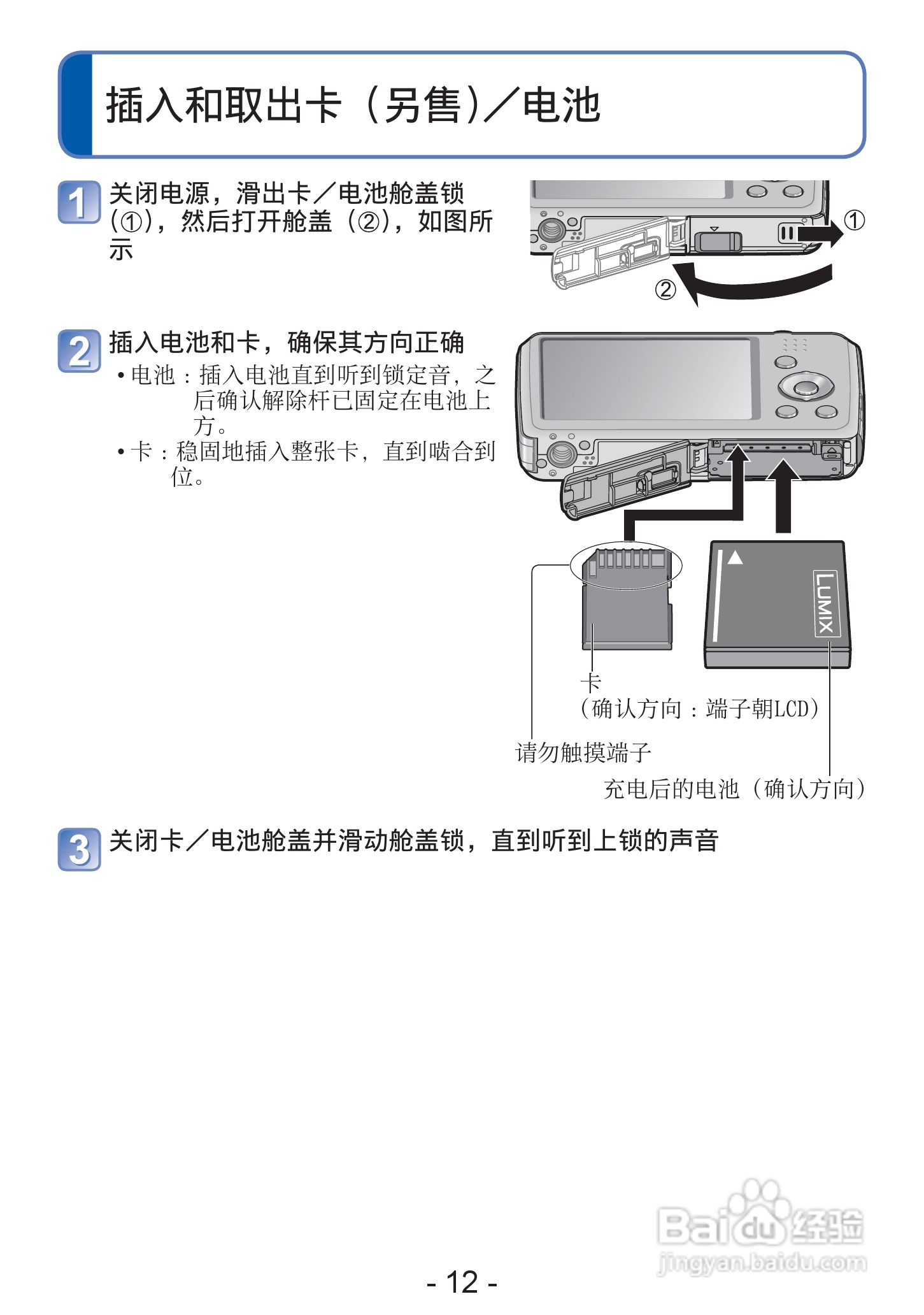 插入和取出卡（另售）／电池

1 关闭电源，滑出卡／电池舱盖锁（①），然后打开舱盖（②），如图所示

①
②

2 插入电池和卡，确保其方向正确

• 电池：插入电池直到听到锁定音，之后确认解除杆已固定在电池上方。

• 卡：稳固地插入整张卡，直到啮合到位。

LUMIX

卡
（确认方向：端子朝LCD）

请勿触摸端子

充电后的电池（确认方向）

3 关闭卡／电池舱盖并滑动舱盖锁，直到听到上锁的声音

Baidu经验
jingyan.baidu.com

- 12 -