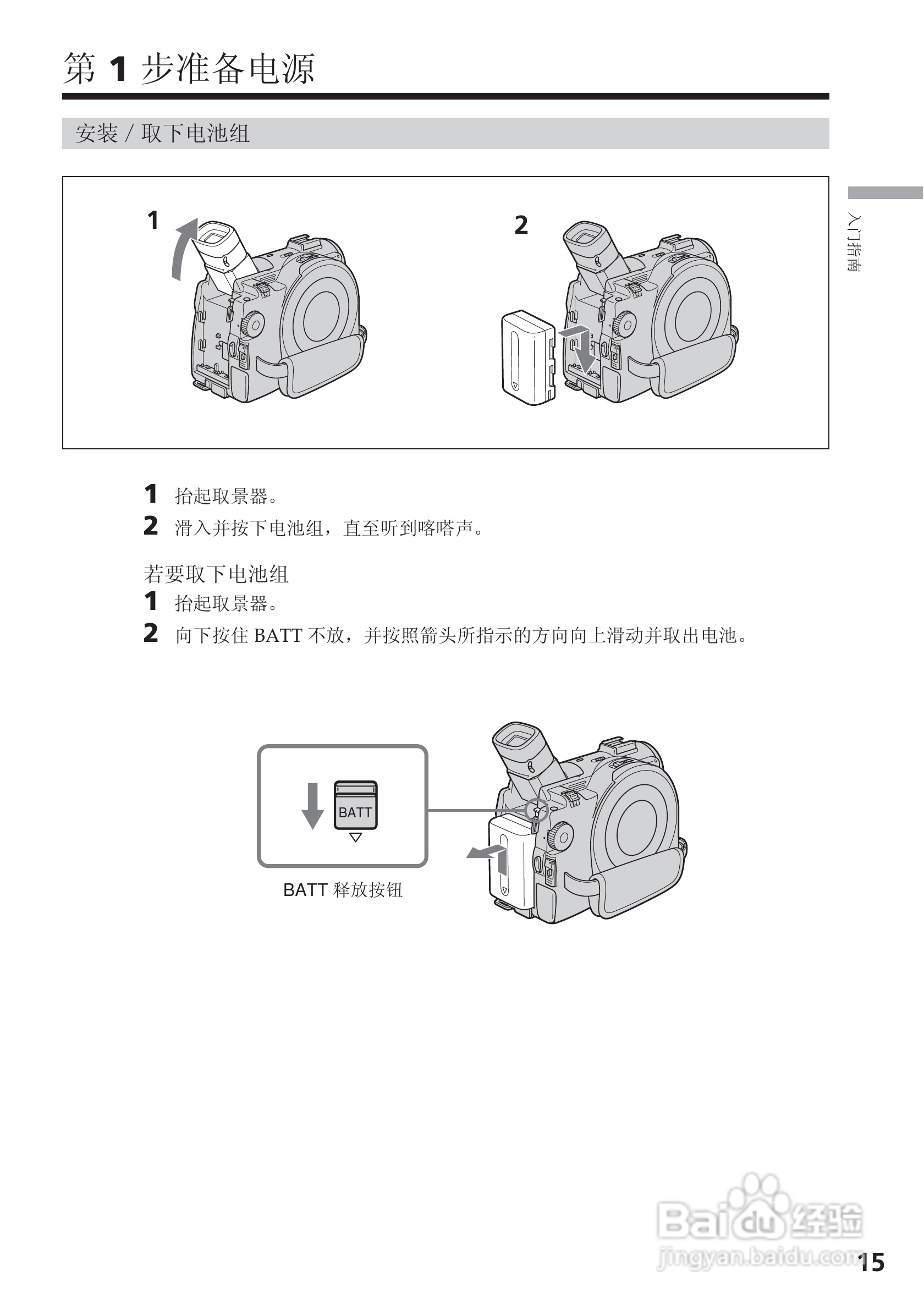 第 1 步准备电源

安装 / 取下电池组

入门指南

1

2

1 抬起取景器。
2 滑入并按下电池组，直至听到喀嗒声。

若要取下电池组
1 抬起取景器。
2 向下按住 BATT 不放，并按照箭头所指示的方向向上滑动并取出电池。

BATT

BATT 释放按钮

Baidu 经验
jingyan.baidu.com

15