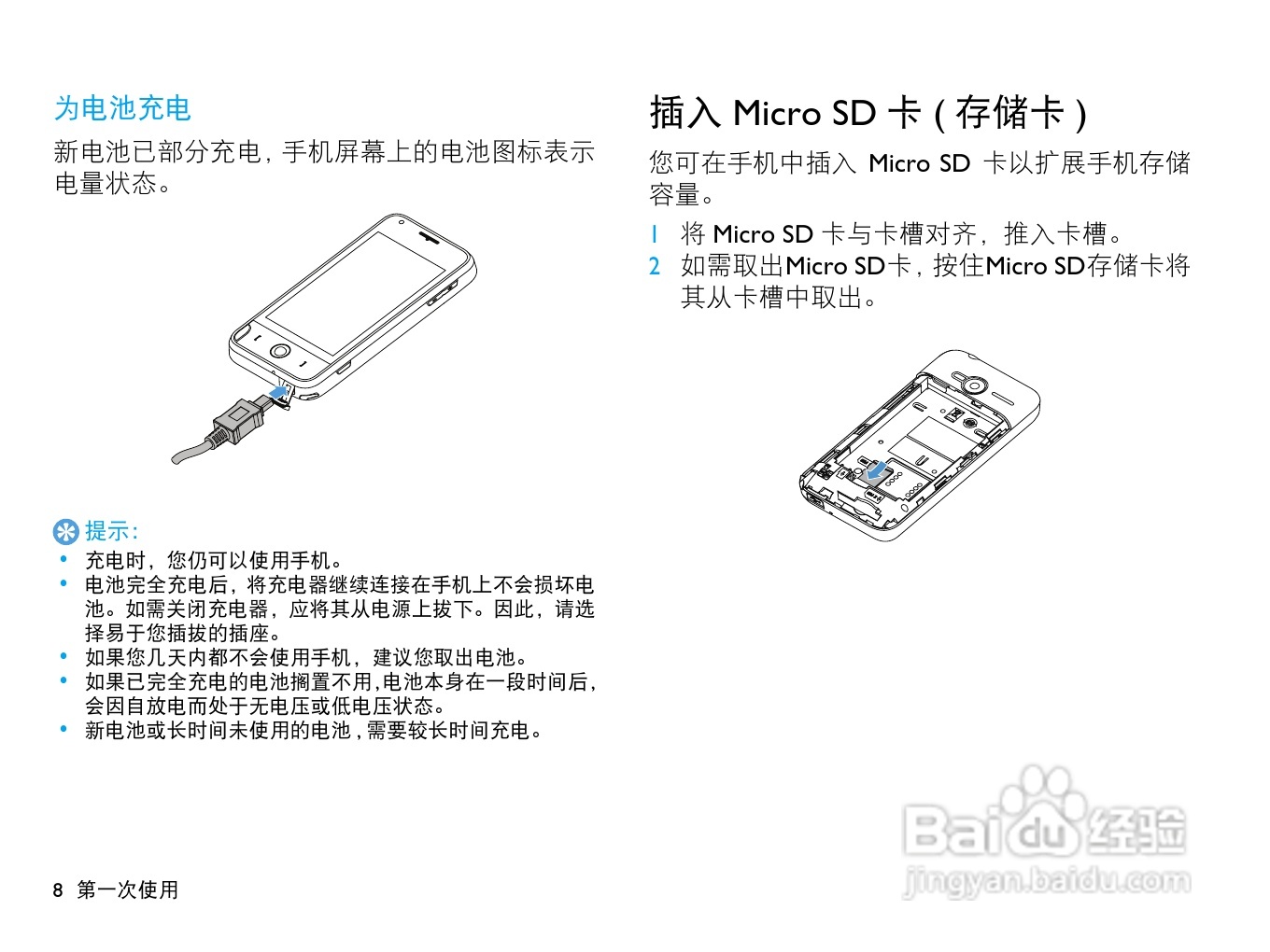 为电池充电

新电池已部分充电，手机屏幕上的电池图标表示电量状态。

提示：

• 充电时，您仍可以使用手机。
• 电池完全充电后，将充电器继续连接在手机上不会损坏电池。如需关闭充电器，应将其从电源上拔下。因此，请选择易于您插拔的插座。
• 如果您几天内都不会使用手机，建议您取出电池。
• 如果已完全充电的电池搁置不用，电池本身在一段时间后，会因自放电而处于无电压或低电压状态。
• 新电池或长时间未使用的电池，需要较长时间充电。

8 第一次使用

插入 Micro SD 卡（存储卡）

您可在手机中插入 Micro SD 卡以扩展手机存储容量。

1 将 Micro SD 卡与卡槽对齐，推入卡槽。
2 如需取出Micro SD卡，按住Micro SD存储卡将其从卡槽中取出。

Baidu 经验
jingyan.baidu.com