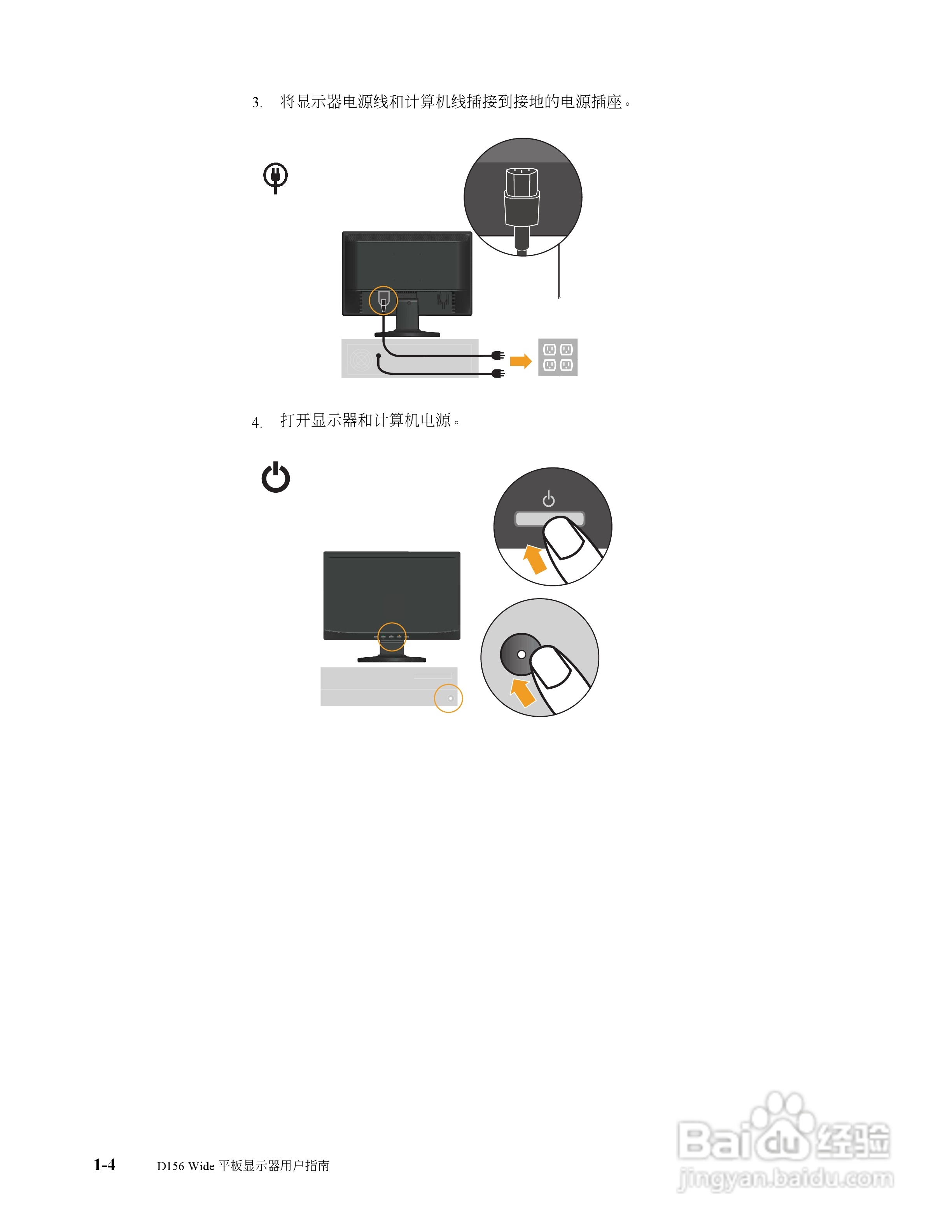 3. 将显示器电源线和计算机线插接到接地的电源插座。

4. 打开显示器和计算机电源。

1-4 D156 Wide 平板显示器用户指南

Baidu 经验
jingyan.baidu.com