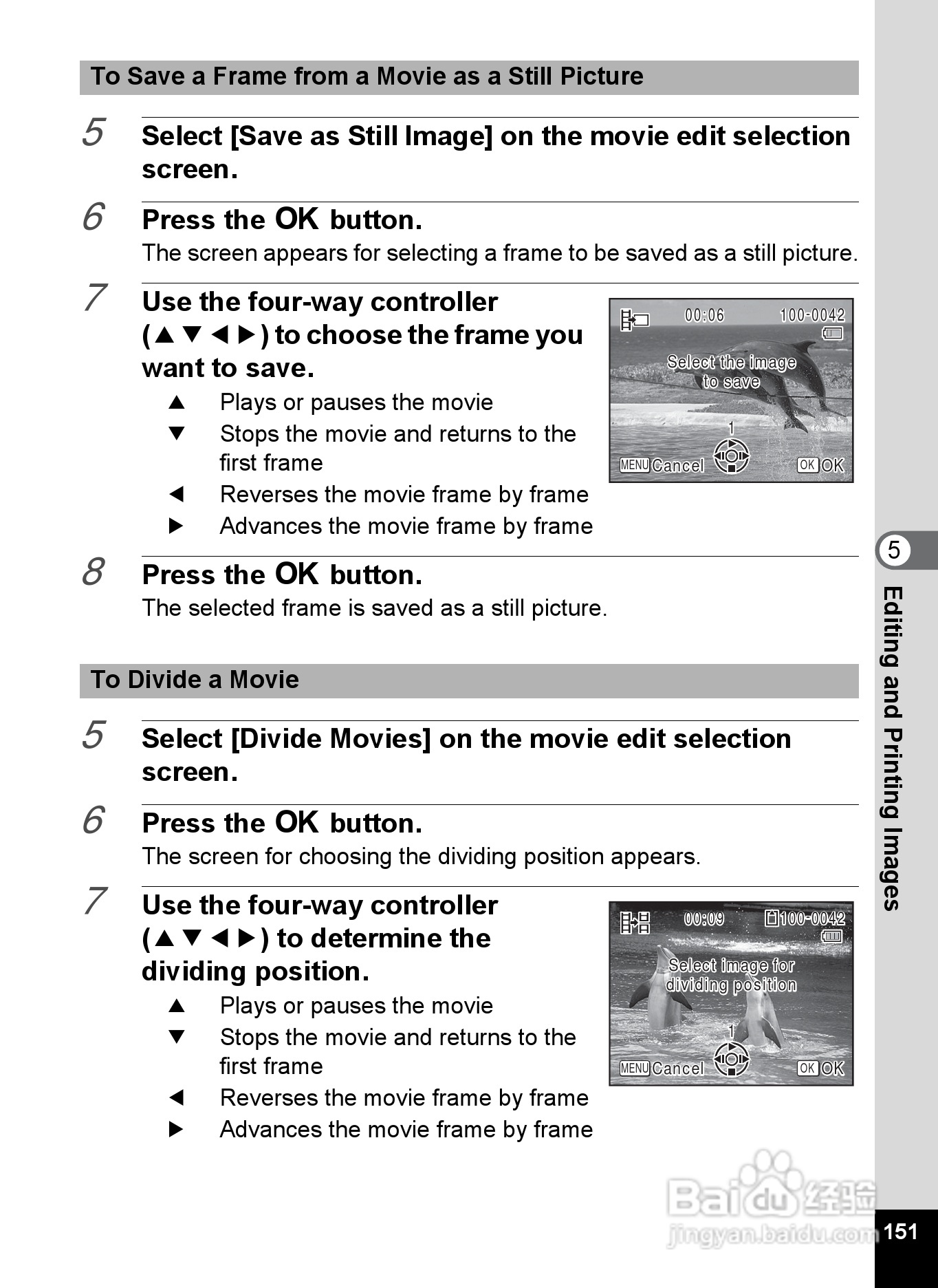 To Save a Frame from a Movie as a Still Picture

5 Select [Save as Still Image] on the movie edit selection screen.

6 Press the OK button.
The screen appears for selecting a frame to be saved as a still picture.

7 Use the four-way controller (▲▼◀▶) to choose the frame you want to save.
▲ Plays or pauses the movie
▼ Stops the movie and returns to the first frame
◀ Reverses the movie frame by frame
▶ Advances the movie frame by frame

00:06 100-0042
Select the image to save
1
MENU Cancel OK OK

8 Press the OK button.
The selected frame is saved as a still picture.

To Divide a Movie

5 Select [Divide Movies] on the movie edit selection screen.

6 Press the OK button.
The screen for choosing the dividing position appears.

7 Use the four-way controller (▲▼◀▶) to determine the dividing position.
▲ Plays or pauses the movie
▼ Stops the movie and returns to the first frame
◀ Reverses the movie frame by frame
▶ Advances the movie frame by frame

00:09 100-0042
Select image for dividing position
1
MENU Cancel OK OK

5
Editing and Printing Images

Baidu 经验
jingyan.baidu.com
151