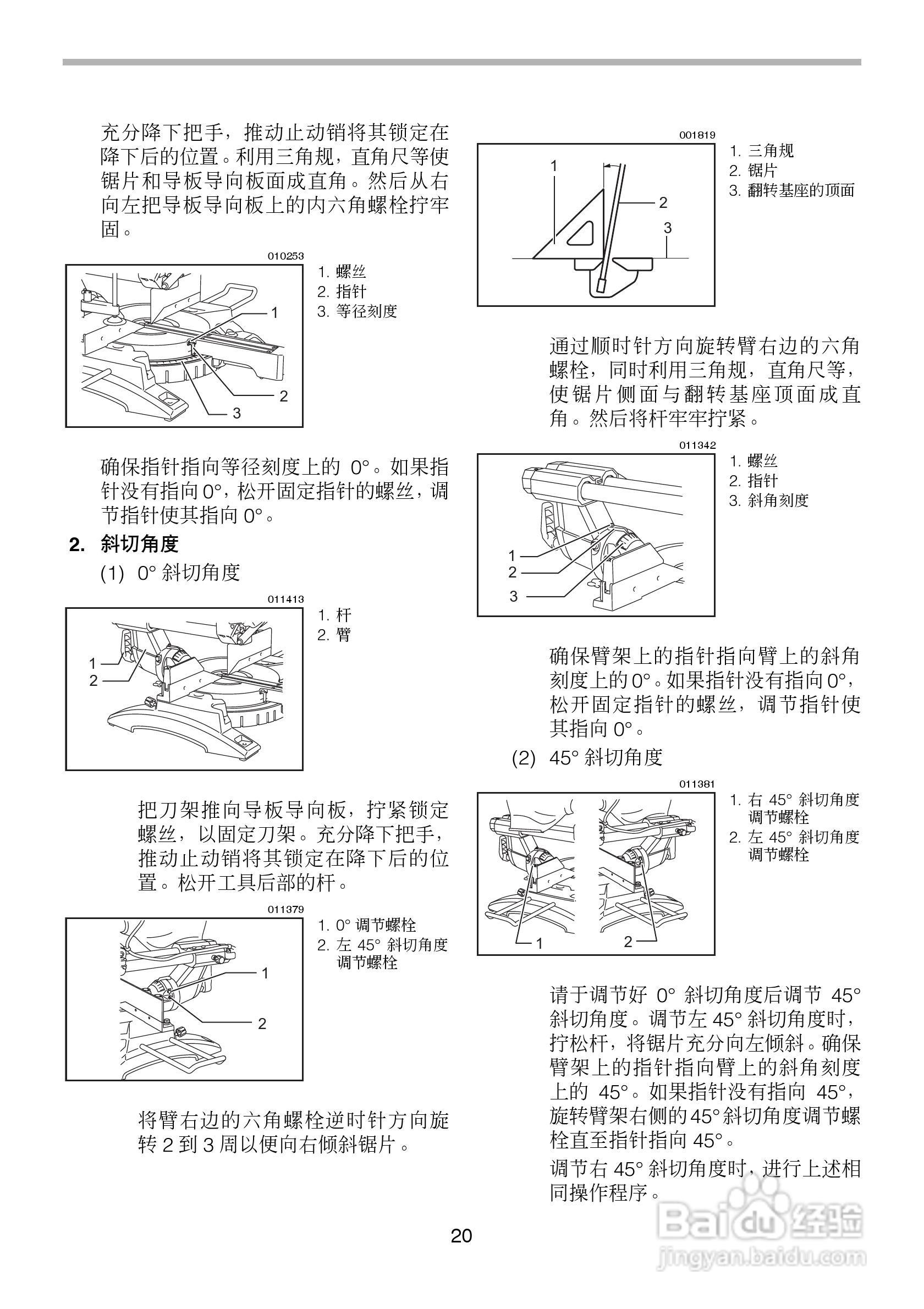 充分降下把手，推动止动销将其锁定在降下后的位置。利用三角规，直角尺等使锯片和导板导向板面成直角。然后从右向左把导板导向板上的内六角螺栓拧牢固。

010253

1
2
3

1. 螺丝
2. 指针
3. 等径刻度

确保指针指向等径刻度上的 0°。如果指针没有指向 0°，松开固定指针的螺丝，调节指针使其指向 0°。

2. 斜切角度

(1) 0° 斜切角度

011413

1
2

1. 杆
2. 臂

把刀架推向导板导向板，拧紧锁定螺丝，以固定刀架。充分降下把手，推动止动销将其锁定在降下后的位置。松开工具后部的杆。

011379

1
2

1. 0° 调节螺栓
2. 左 45° 斜切角度调节螺栓

将臂右边的六角螺栓逆时针方向旋转 2 到 3 周以便向右倾斜锯片。

001819

1
2
3

1. 三角规
2. 锯片
3. 翻转基座的顶面

通过顺时针方向旋转臂右边的六角螺栓，同时利用三角规，直角尺等，使锯片侧面与翻转基座顶面成直角。然后将杆牢牢拧紧。

011342

1
2
3

1. 螺丝
2. 指针
3. 斜角刻度

确保臂架上的指针指向臂上的斜角刻度上的 0°。如果指针没有指向 0°，松开固定指针的螺丝，调节指针使其指向 0°。

(2) 45° 斜切角度

011381

1
2

1. 右 45° 斜切角度调节螺栓
2. 左 45° 斜切角度调节螺栓

请于调节好 0° 斜切角度后调节 45° 斜切角度。调节左 45° 斜切角度时，拧松杆，将锯片充分向左倾斜。确保臂架上的指针指向臂上的斜角刻度上的 45°。如果指针没有指向 45°，旋转臂架右侧的 45° 斜切角度调节螺栓直至指针指向 45°。

调节右 45° 斜切角度时，进行上述相同操作程序。

20

Baidu 经验
jingyan.baidu.com