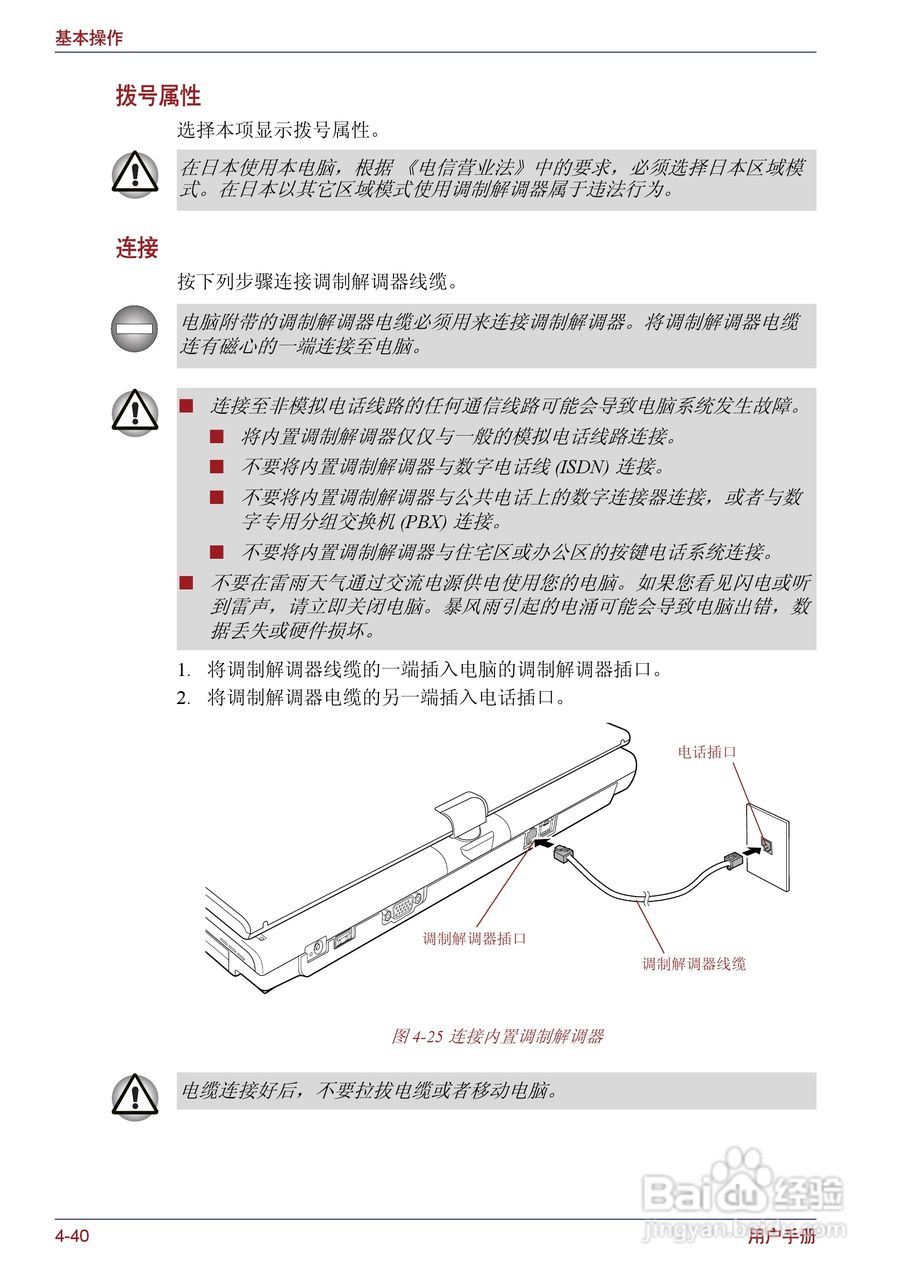 基本操作

拨号属性

选择本项显示拨号属性。

在日本使用本电脑，根据《电信营业法》中的要求，必须选择日本区域模式。在日本以其它区域模式使用调制解调器属于违法行为。

连接

按下列步骤连接调制解调器线缆。

电脑附带的调制解调器电缆必须用来连接调制解调器。将调制解调器电缆连有磁心的一端连接至电脑。

■ 连接至非模拟电话线路的任何通信线路可能会导致电脑系统发生故障。

■ 将内置调制解调器仅仅与一般的模拟电话线路连接。

■ 不要将内置调制解调器与数字电话线 (ISDN) 连接。

■ 不要将内置调制解调器与公共电话上的数字连接器连接，或者与数字专用分组交换机 (PBX) 连接。

■ 不要将内置调制解调器与住宅区或办公区的按键电话系统连接。

■ 不要在雷雨天气通过交流电源供电使用您的电脑。如果您看见闪电或听到雷声，请立即关闭电脑。暴风雨引起的电涌可能会导致电脑出错，数据丢失或硬件损坏。

1. 将调制解调器线缆的一端插入电脑的调制解调器插口。
2. 将调制解调器电缆的另一端插入电话插口。

电话插口

调制解调器插口

调制解调器线缆

图 4-25 连接内置调制解调器

电缆连接好后，不要拉拔电缆或者移动电脑。

Baidu 经验
jingyan.baidu.com

4-40

用户手册