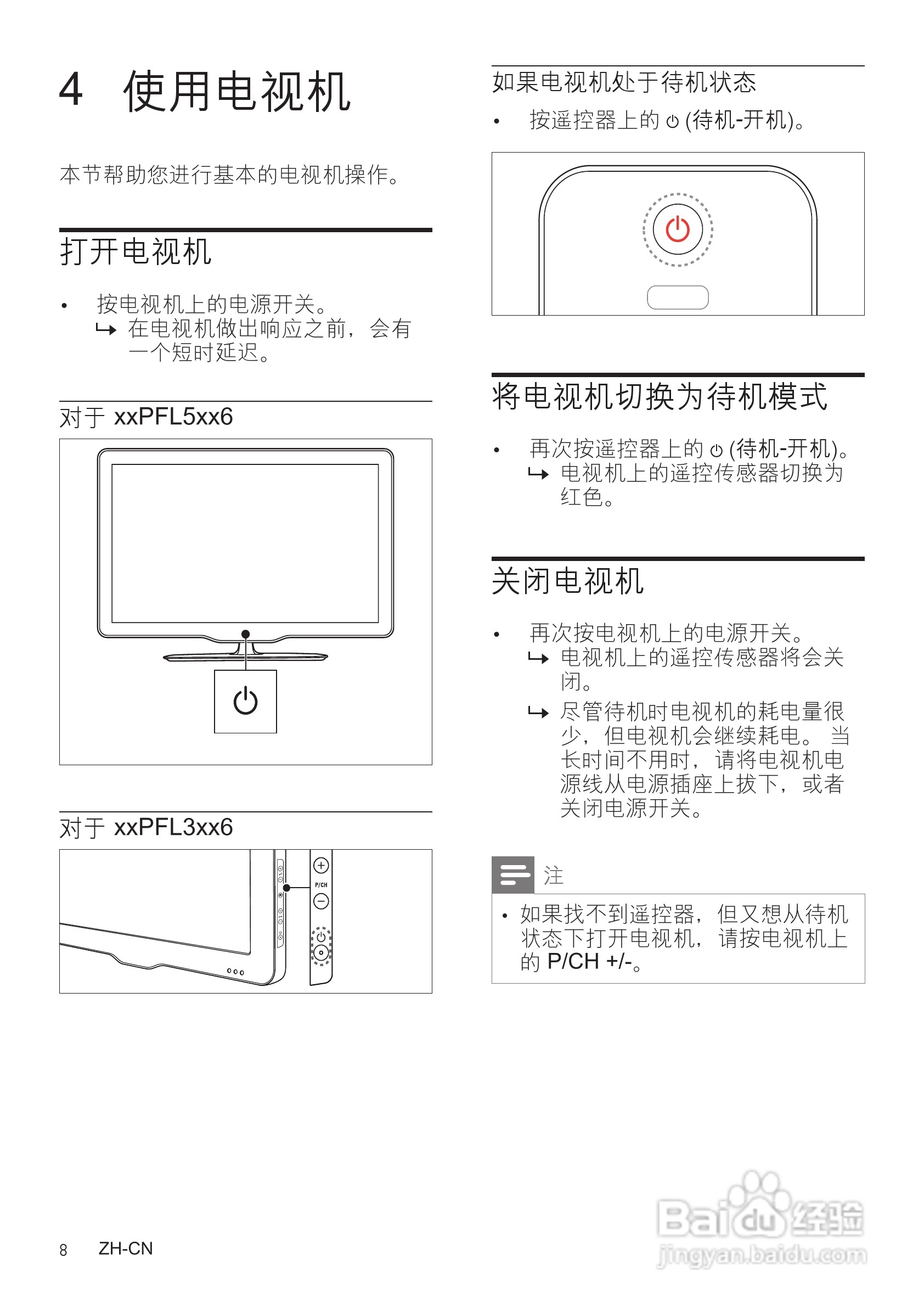 4 使用电视机

本节帮助您进行基本的电视机操作。

打开电视机

• 按电视机上的电源开关。
↳ 在电视机做出响应之前，会有一个短时延迟。

对于 xxPFL5xx6

对于 xxPFL3xx6

P/CH

如果电视机处于待机状态

• 按遥控器上的 ⏻ (待机-开机)。

将电视机切换为待机模式

• 再次按遥控器上的 ⏻ (待机-开机)。
↳ 电视机上的遥控传感器切换为红色。

关闭电视机

• 再次按电视机上的电源开关。
↳ 电视机上的遥控传感器将会关闭。
↳ 尽管待机时电视机的耗电量很少，但电视机会继续耗电。 当长时间不用时，请将电视机电源线从电源插座上拔下，或者关闭电源开关。

注

• 如果找不到遥控器，但又想从待机状态下打开电视机，请按电视机上的 P/CH +/-。

8 ZH-CN

Baidu 经验
jingyan.baidu.com