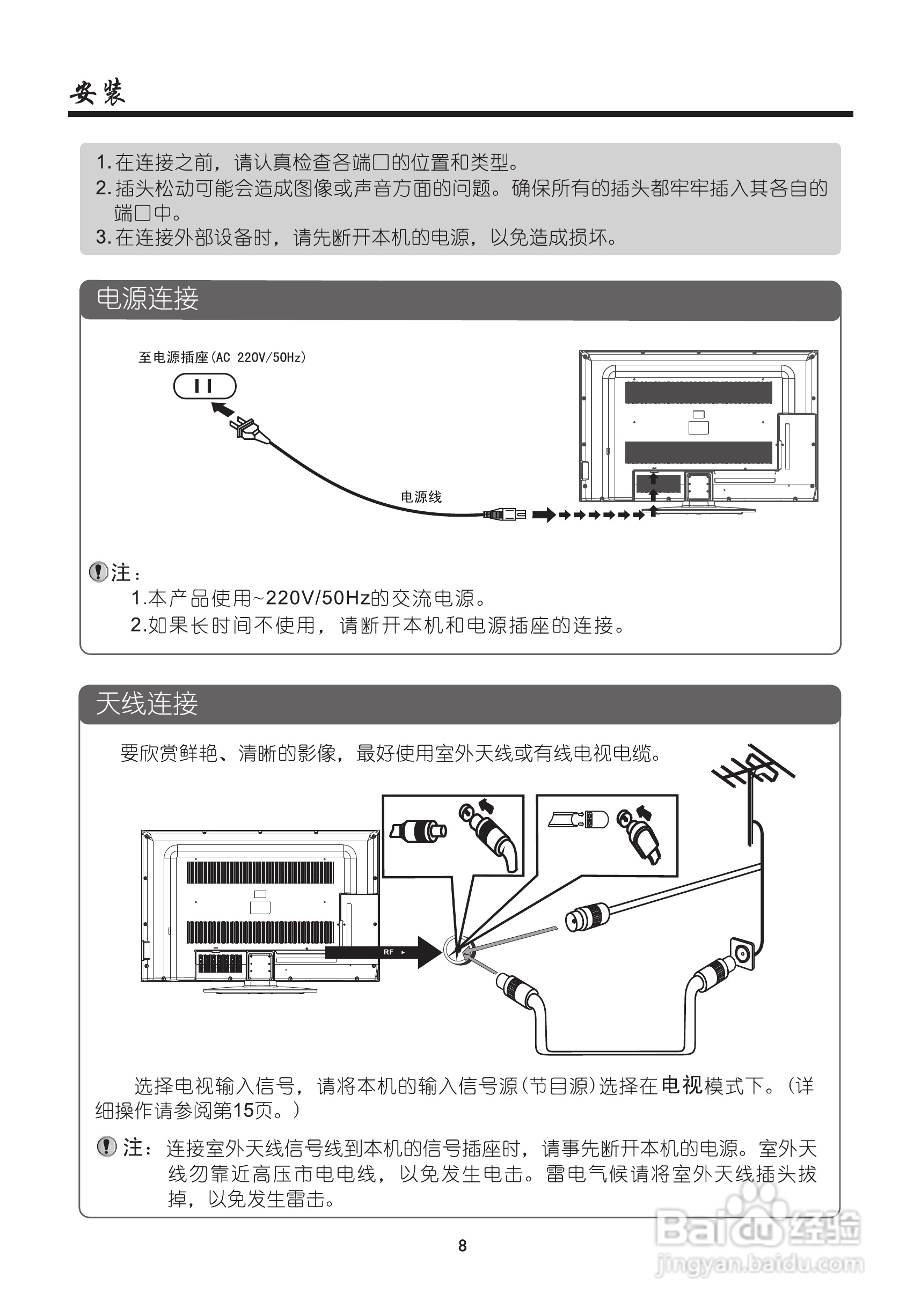 安装

1. 在连接之前，请认真检查各端口的位置和类型。
2. 插头松动可能会造成图像或声音方面的问题。确保所有的插头都牢牢插入其各自的端口中。
3. 在连接外部设备时，请先断开本机的电源，以免造成损坏。

电源连接

至电源插座(AC 220V/50Hz)

电源线

注：
1.本产品使用~220V/50Hz的交流电源。
2.如果长时间不使用，请断开本机和电源插座的连接。

天线连接

要欣赏鲜艳、清晰的影像，最好使用室外天线或有线电视电缆。

RF

选择电视输入信号，请将本机的输入信号源(节目源)选择在电视模式下。(详细操作请参阅第15页。)

注：连接室外天线信号线到本机的信号插座时，请事先断开本机的电源。室外天线勿靠近高压市电电线，以免发生电击。雷电气候请将室外天线插头拔掉，以免发生雷击。

8

Baidu经验
jingyan.baidu.com