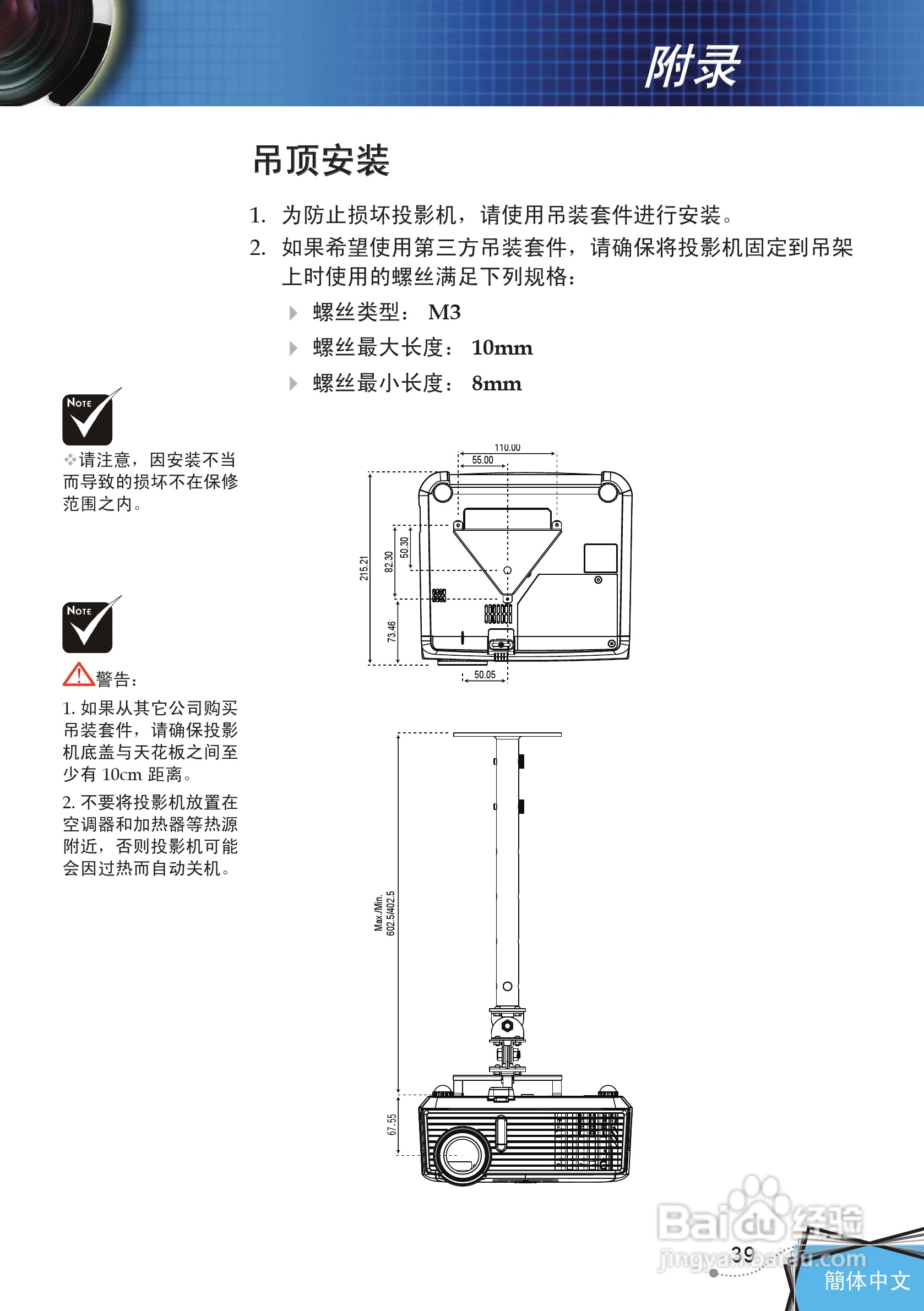 附录

吊顶安装

1. 为防止损坏投影机，请使用吊装套件进行安装。

2. 如果希望使用第三方吊装套件，请确保将投影机固定到吊架上时使用的螺丝满足下列规格：

螺丝类型： M3

螺丝最大长度： 10mm

螺丝最小长度： 8mm

NOTE

❖请注意，因安装不当而导致的损坏不在保修范围之内。

NOTE

警告：

1. 如果从其它公司购买吊装套件，请确保投影机底盖与天花板之间至少有 10cm 距离。

2. 不要将投影机放置在空调器和加热器等热源附近，否则投影机可能会因过热而自动关机。

110.00
55.00
215.21
82.30
50.30
73.46
50.05

Max./Min.
602.5/402.5
67.55

Baidu 经验
jingyan.baidu.com

39

簡体中文