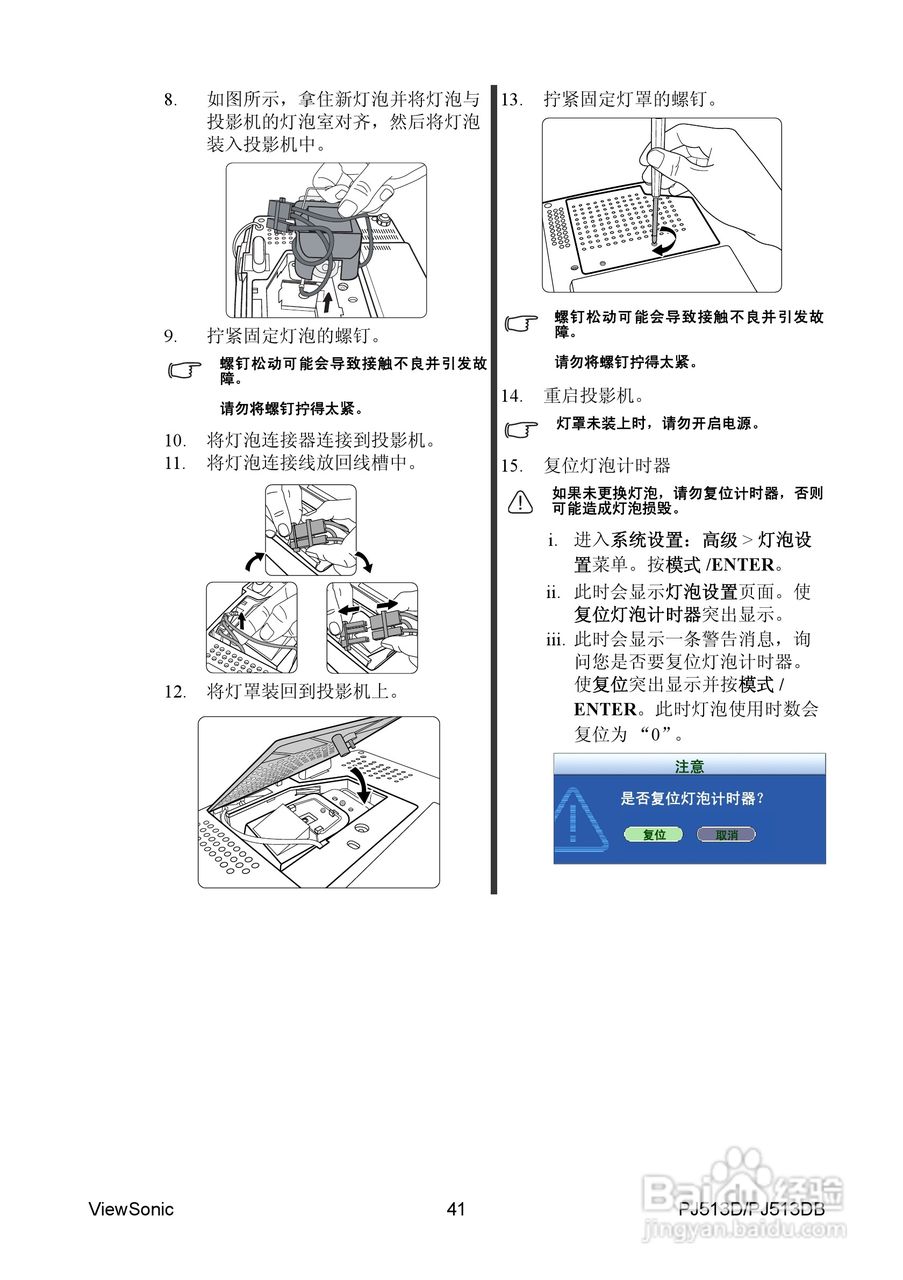 8. 如图所示，拿住新灯泡并将灯泡与投影机的灯泡室对齐，然后将灯泡装入投影机中。

9. 拧紧固定灯泡的螺钉。

螺钉松动可能会导致接触不良并引发故障。

请勿将螺钉拧得太紧。

10. 将灯泡连接器连接到投影机。
11. 将灯泡连接线放回线槽中。

12. 将灯罩装回到投影机上。

13. 拧紧固定灯罩的螺钉。

螺钉松动可能会导致接触不良并引发故障。

请勿将螺钉拧得太紧。

14. 重启投影机。

灯罩未装上时，请勿开启电源。

15. 复位灯泡计时器

如果未更换灯泡，请勿复位计时器，否则可能造成灯泡损毁。

i. 进入系统设置：高级 > 灯泡设置菜单。按模式 /ENTER。
ii. 此时会显示灯泡设置页面。使复位灯泡计时器突出显示。
iii. 此时会显示一条警告消息，询问您是否要复位灯泡计时器。使复位突出显示并按模式 / ENTER。此时灯泡使用时数会复位为 “0”。

注意
是否复位灯泡计时器？
复位 取消

ViewSonic 41 PJ513D/PJ513DB

Baidu经验
jingyan.baidu.com