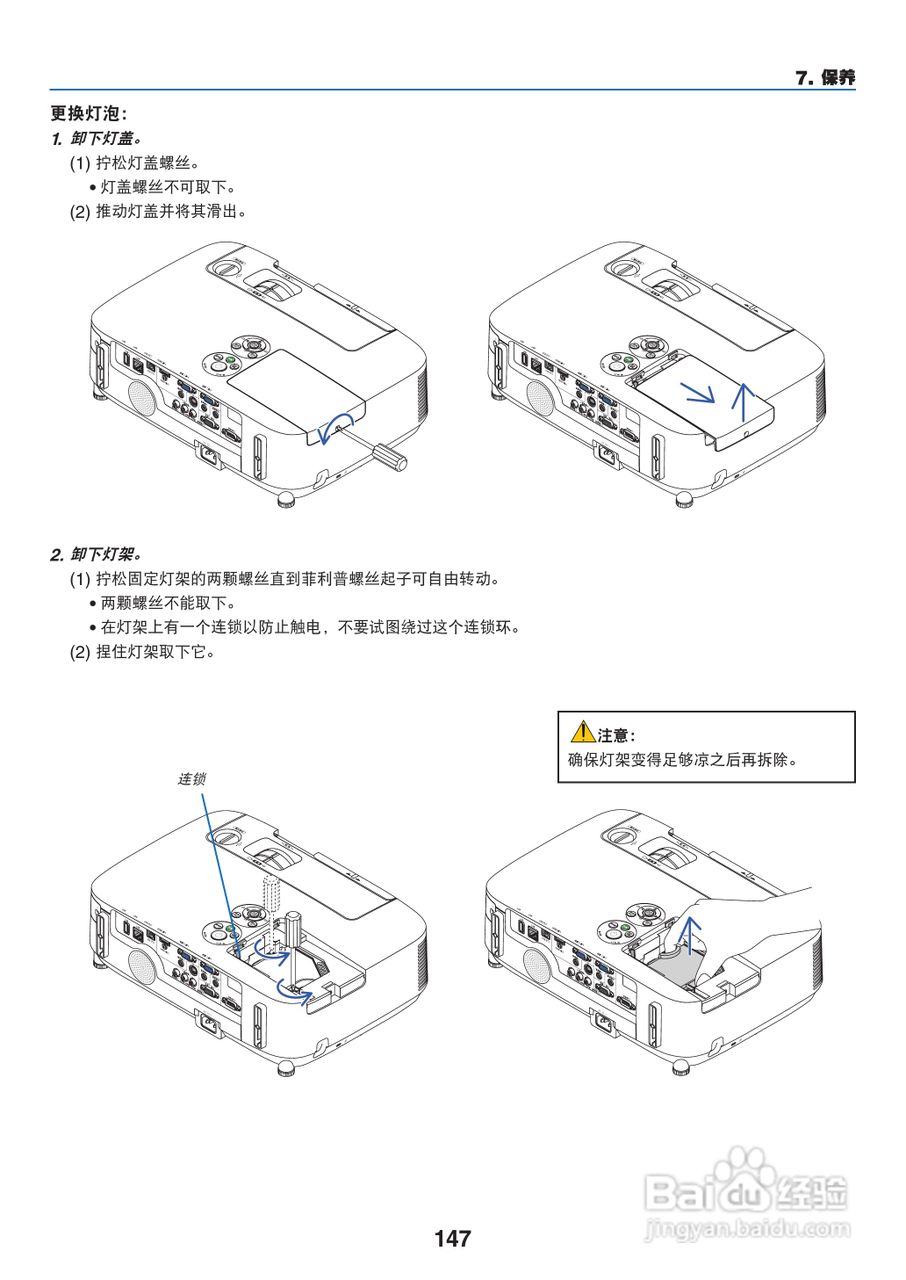 7. 保养

更换灯泡：

1. 卸下灯盖。

(1) 拧松灯盖螺丝。

• 灯盖螺丝不可取下。

(2) 推动灯盖并将其滑出。

2. 卸下灯架。

(1) 拧松固定灯架的两颗螺丝直到菲利普螺丝起子可自由转动。

• 两颗螺丝不能取下。

• 在灯架上有一个连锁以防止触电，不要试图绕过这个连锁环。

(2) 捏住灯架取下它。

注意：
确保灯架变得足够凉之后再拆除。

连锁

147

Baidu经验
jingyan.baidu.com