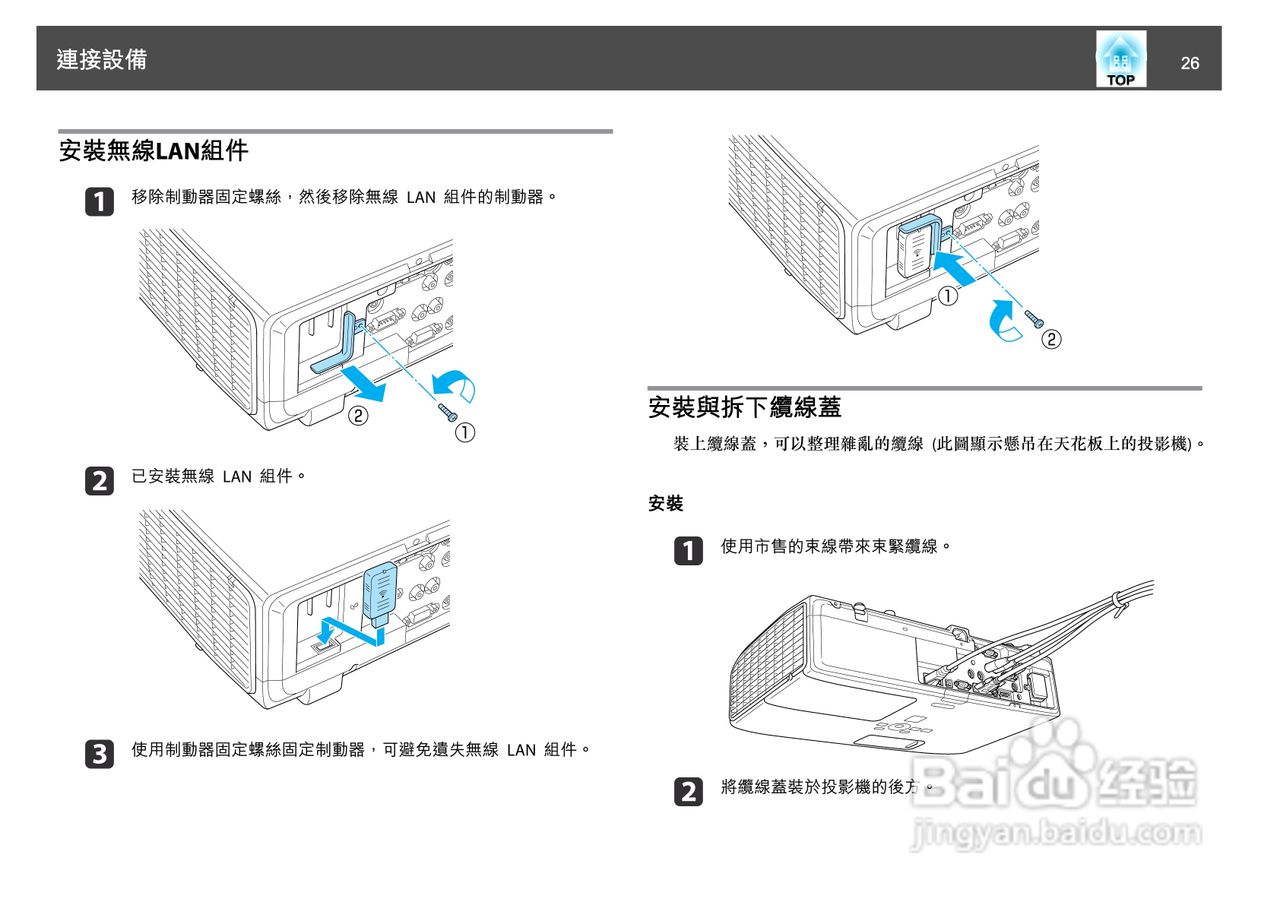 連接設備

TOP

26

安裝無線LAN組件

1 移除制動器固定螺絲，然後移除無線 LAN 組件的制動器。

②

①

2 已安裝無線 LAN 組件。

3 使用制動器固定螺絲固定制動器，可避免遺失無線 LAN 組件。

①

②

安裝與拆下纜線蓋

裝上纜線蓋，可以整理雜亂的纜線 (此圖顯示懸吊在天花板上的投影機)。

安裝

1 使用市售的束線帶來束緊纜線。

2 將纜線蓋裝於投影機的後方。

Baidu 经验
jingyan.baidu.com