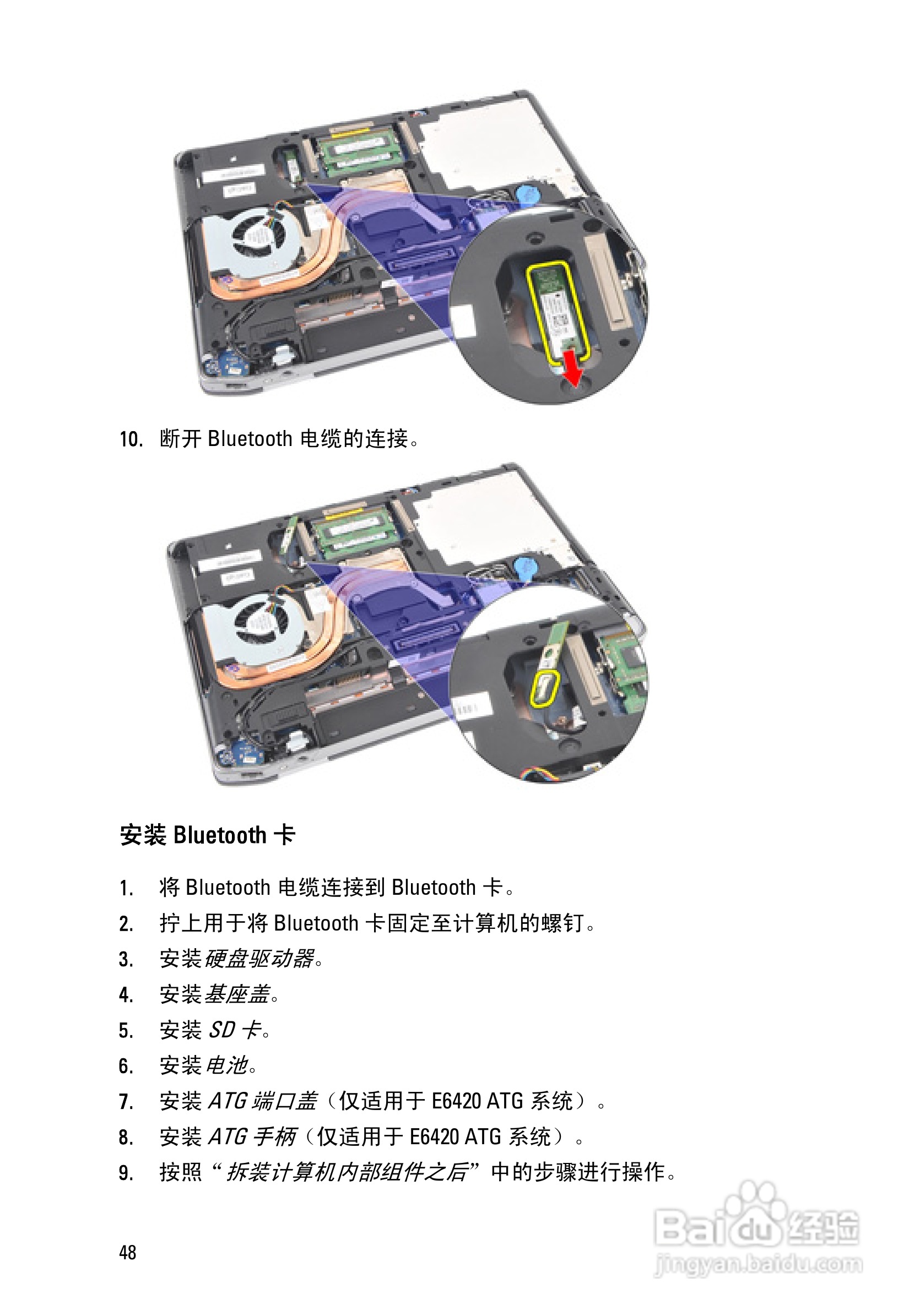 10. 断开 Bluetooth 电缆的连接。

安装 Bluetooth 卡

1. 将 Bluetooth 电缆连接到 Bluetooth 卡。
2. 拧上用于将 Bluetooth 卡固定至计算机的螺钉。
3. 安装硬盘驱动器。
4. 安装基座盖。
5. 安装 SD 卡。
6. 安装电池。
7. 安装 ATG 端口盖（仅适用于 E6420 ATG 系统）。
8. 安装 ATG 手柄（仅适用于 E6420 ATG 系统）。
9. 按照“拆装计算机内部组件之后”中的步骤进行操作。

48

Baidu经验
jingyan.baidu.com