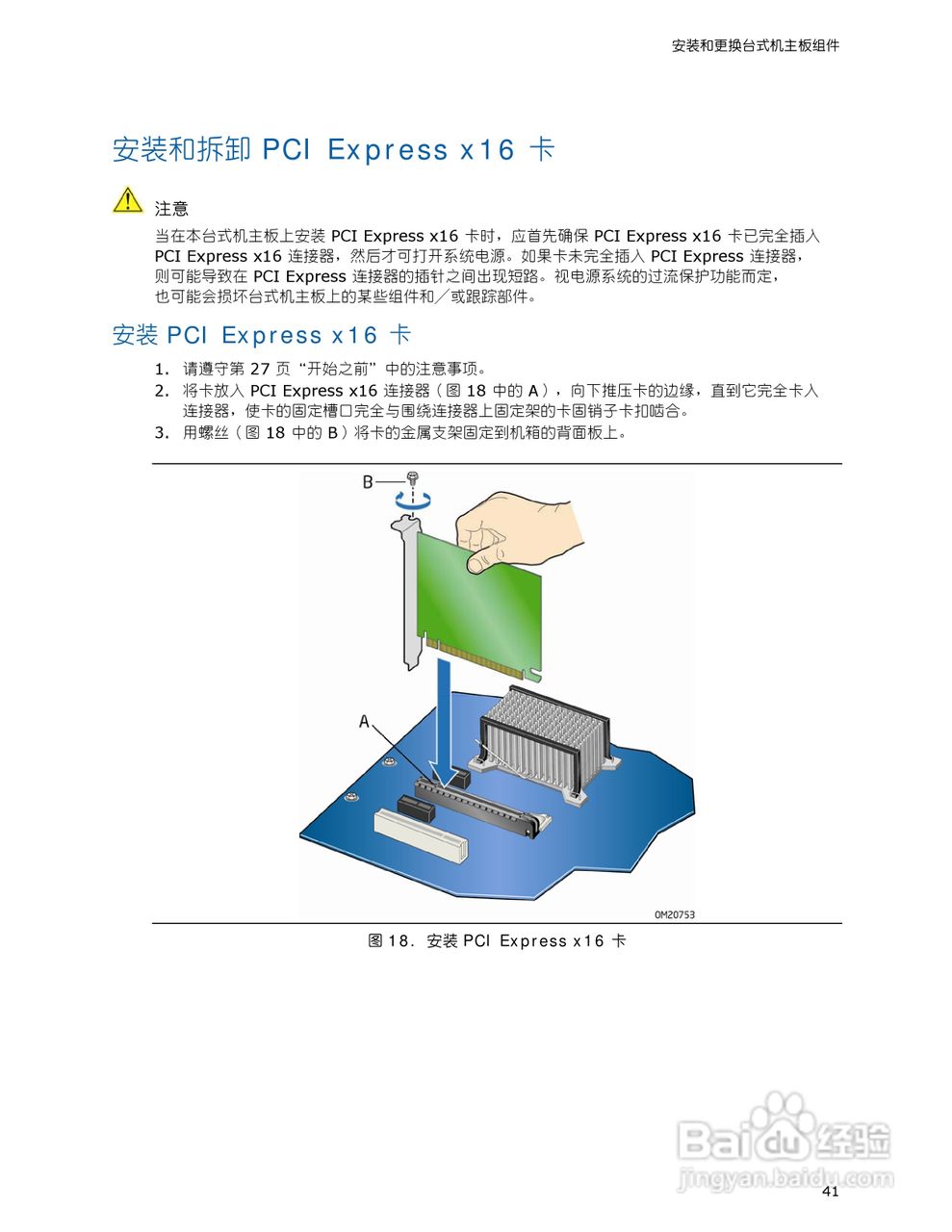 安装和更换台式机主板组件

安装和拆卸 PCI Express x16 卡

注意

当在本台式机主板上安装 PCI Express x16 卡时，应首先确保 PCI Express x16 卡已完全插入 PCI Express x16 连接器，然后才可打开系统电源。如果卡未完全插入 PCI Express 连接器，则可能导致在 PCI Express 连接器的插针之间出现短路。视电源系统的过流保护功能而定，也可能会损坏台式机主板上的某些组件和／或跟踪部件。

安装 PCI Express x16 卡

1. 请遵守第 27 页“开始之前”中的注意事项。
2. 将卡放入 PCI Express x16 连接器（图 18 中的 A），向下推压卡的边缘，直到它完全卡入连接器，使卡的固定槽口完全与围绕连接器上固定架的卡固销子卡扣啮合。
3. 用螺丝（图 18 中的 B）将卡的金属支架固定到机箱的背面板上。

B

A

OM20753

图 18. 安装 PCI Express x16 卡

Baidu 经验
jingyan.baidu.com

41