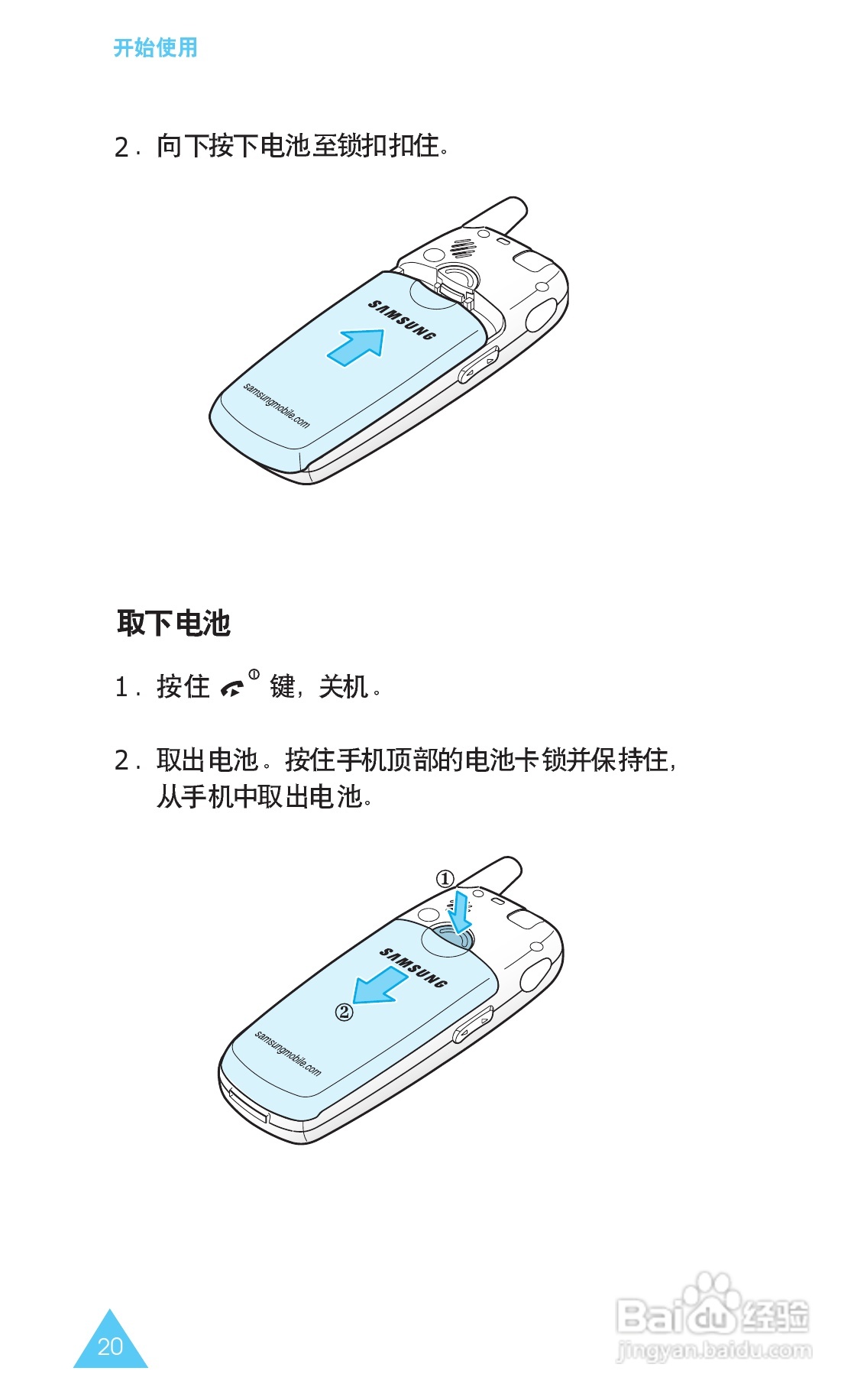 开始使用

2. 向下按下电池至锁扣扣住。

SAMSUNG

samsungmobile.com

取下电池

1. 按住 键，关机。

2. 取出电池。按住手机顶部的电池卡锁并保持住，从手机中取出电池。

①

SAMSUNG

②

samsungmobile.com

20

Baidu经验
jingyan.baidu.com