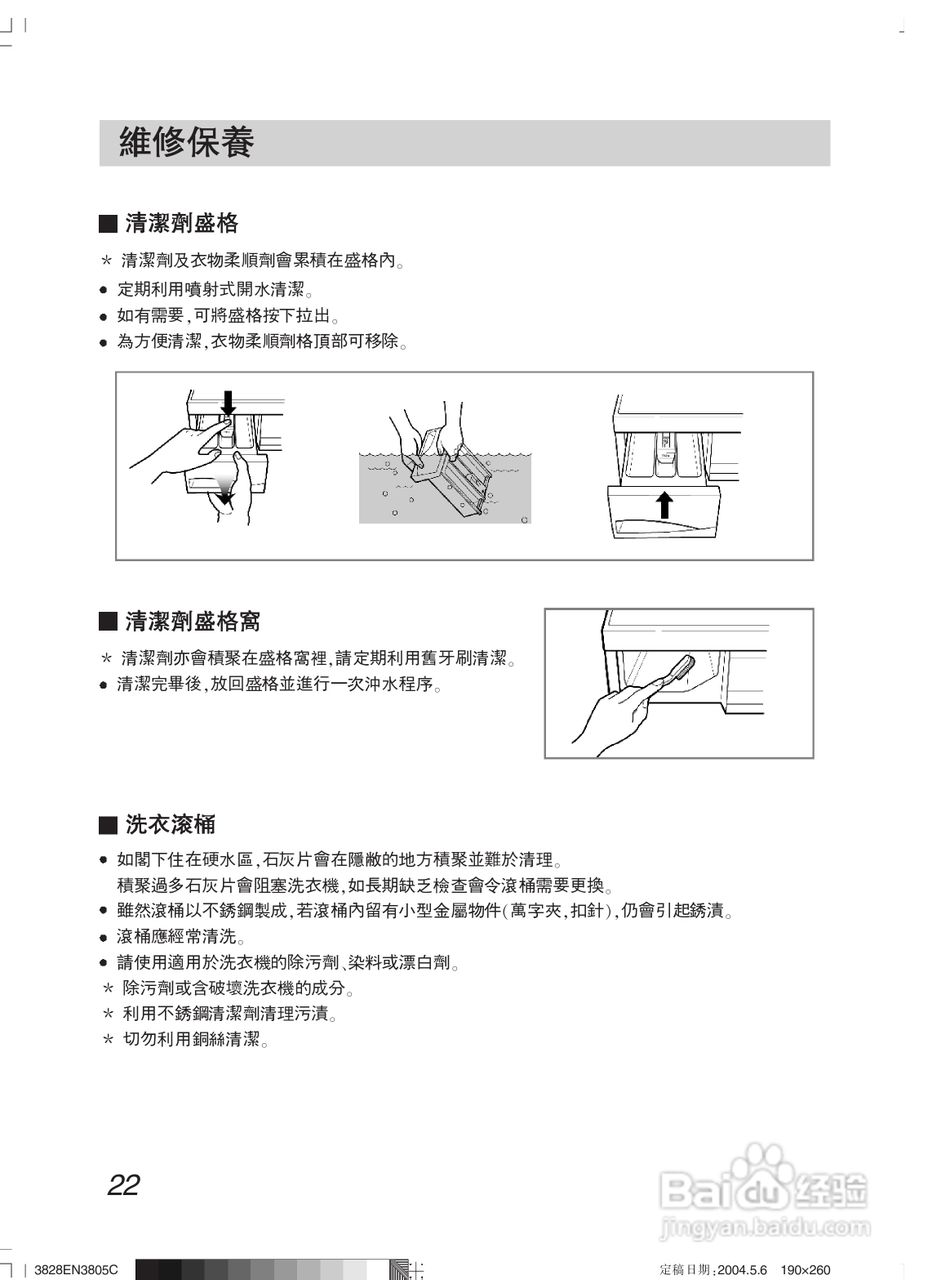 維修保養

■ 清潔劑盛格

* 清潔劑及衣物柔順劑會累積在盛格內。
● 定期利用噴射式開水清潔。
● 如有需要,可將盛格按下拉出。
● 為方便清潔,衣物柔順劑格頂部可移除。

■ 清潔劑盛格窩

* 清潔劑亦會積聚在盛格窩裡,請定期利用舊牙刷清潔。
● 清潔完畢後,放回盛格並進行一次沖水程序。

■ 洗衣滾桶

● 如閣下住在硬水區,石灰片會在隱敝的地方積聚並難於清理。
積聚過多石灰片會阻塞洗衣機,如長期缺乏檢查會令滾桶需要更換。
● 雖然滾桶以不銹鋼製成,若滾桶內留有小型金屬物件(萬字夾,扣針),仍會引起銹漬。
● 滾桶應經常清洗。
● 請使用適用於洗衣機的除污劑、染料或漂白劑。
* 除污劑或含破壞洗衣機的成分。
* 利用不銹鋼清潔劑清理污漬。
* 切勿利用銅絲清潔。

22

Baidu 经验
jingyan.baidu.com

3828EN3805C
定稿日期:2004.5.6 190×260