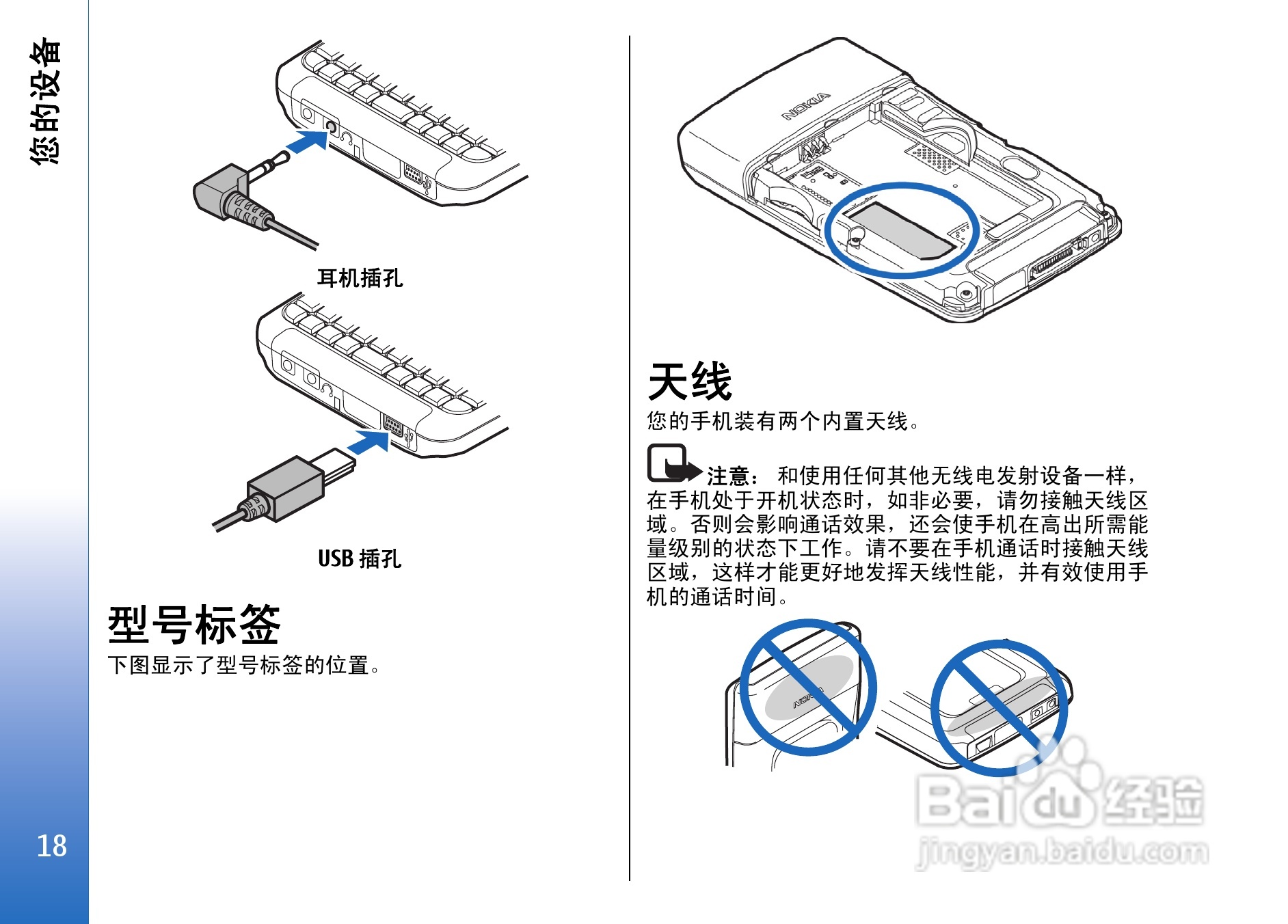 您的设备

18

耳机插孔

USB 插孔

型号标签

下图显示了型号标签的位置。

NOKIA

天线

您的手机装有两个内置天线。

注意： 和使用任何其他无线电发射设备一样，在手机处于开机状态时，如非必要，请勿接触天线区域。否则会影响通话效果，还会使手机在高出所需能量级别的状态下工作。请不要在手机通话时接触天线区域，这样才能更好地发挥天线性能，并有效使用手机的通话时间。

NOKIA

Baidu 经验
jingyan.baidu.com