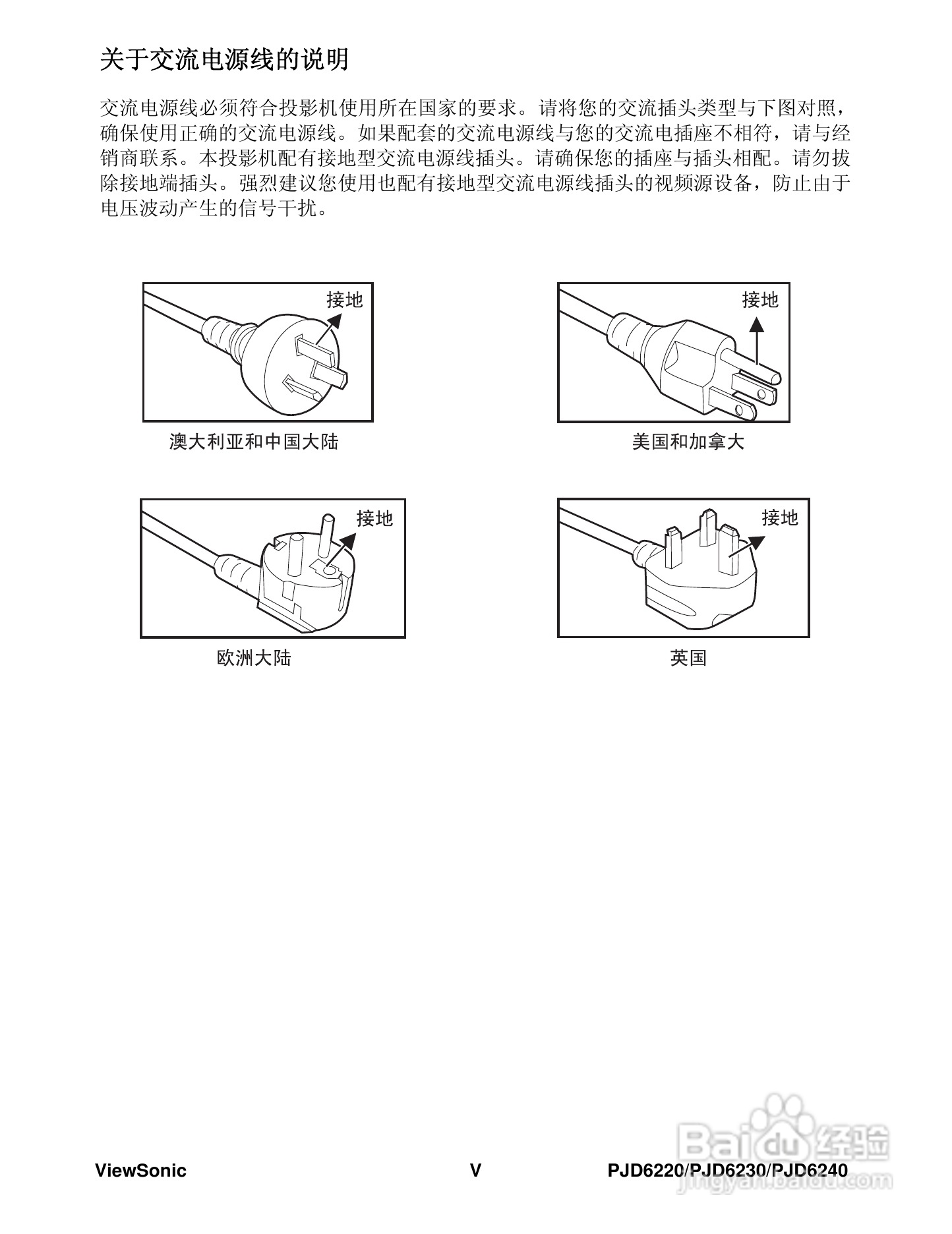 关于交流电源线的说明

交流电源线必须符合投影机使用所在国家的要求。请将您的交流插头类型与下图对照，确保使用正确的交流电源线。如果配套的交流电源线与您的交流电插座不相符，请与经销商联系。本投影机配有接地型交流电源线插头。请确保您的插座与插头相配。请勿拔除接地端插头。强烈建议您使用也配有接地型交流电源线插头的视频源设备，防止由于电压波动产生的信号干扰。

接地

澳大利亚和中国大陆

接地

美国和加拿大

接地

欧洲大陆

接地

英国

ViewSonic V PJD6220/PJD6230/PJD6240

Baidu 经验
jingyan.baidu.com