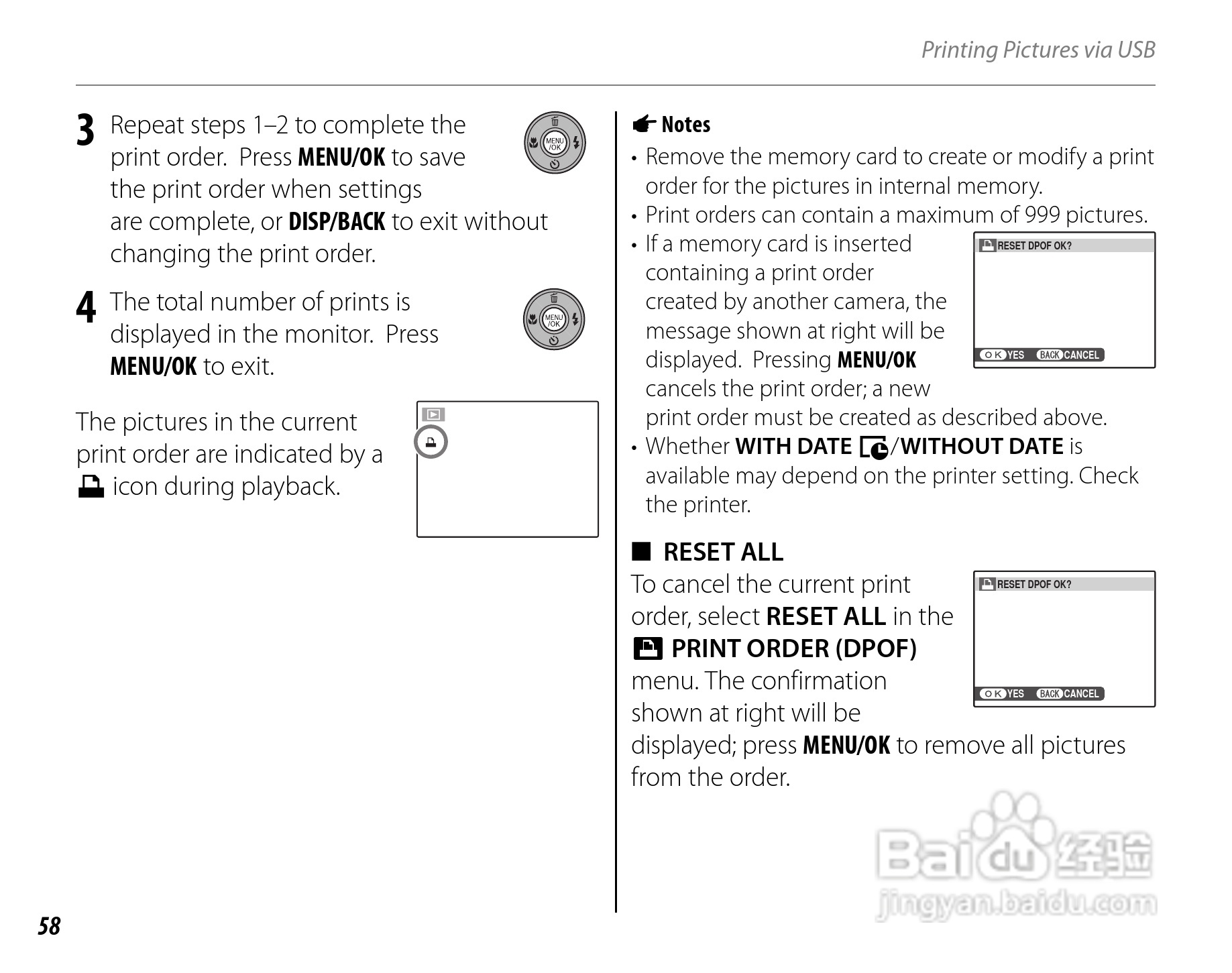 Printing Pictures via USB

3 Repeat steps 1–2 to complete the print order. Press MENU/OK to save the print order when settings are complete, or DISP/BACK to exit without changing the print order.

MENU /OK

4 The total number of prints is displayed in the monitor. Press MENU/OK to exit.

MENU /OK

The pictures in the current print order are indicated by a icon during playback.

Notes
• Remove the memory card to create or modify a print order for the pictures in internal memory.
• Print orders can contain a maximum of 999 pictures.
• If a memory card is inserted containing a print order created by another camera, the message shown at right will be displayed. Pressing MENU/OK cancels the print order; a new print order must be created as described above.

RESET DPOF OK?
OK YES BACK CANCEL

• Whether WITH DATE /WITHOUT DATE is available may depend on the printer setting. Check the printer.

■ RESET ALL
To cancel the current print order, select RESET ALL in the PRINT ORDER (DPOF) menu. The confirmation shown at right will be displayed; press MENU/OK to remove all pictures from the order.

RESET DPOF OK?
OK YES BACK CANCEL

Baidu 经验
jingyan.baidu.com

58