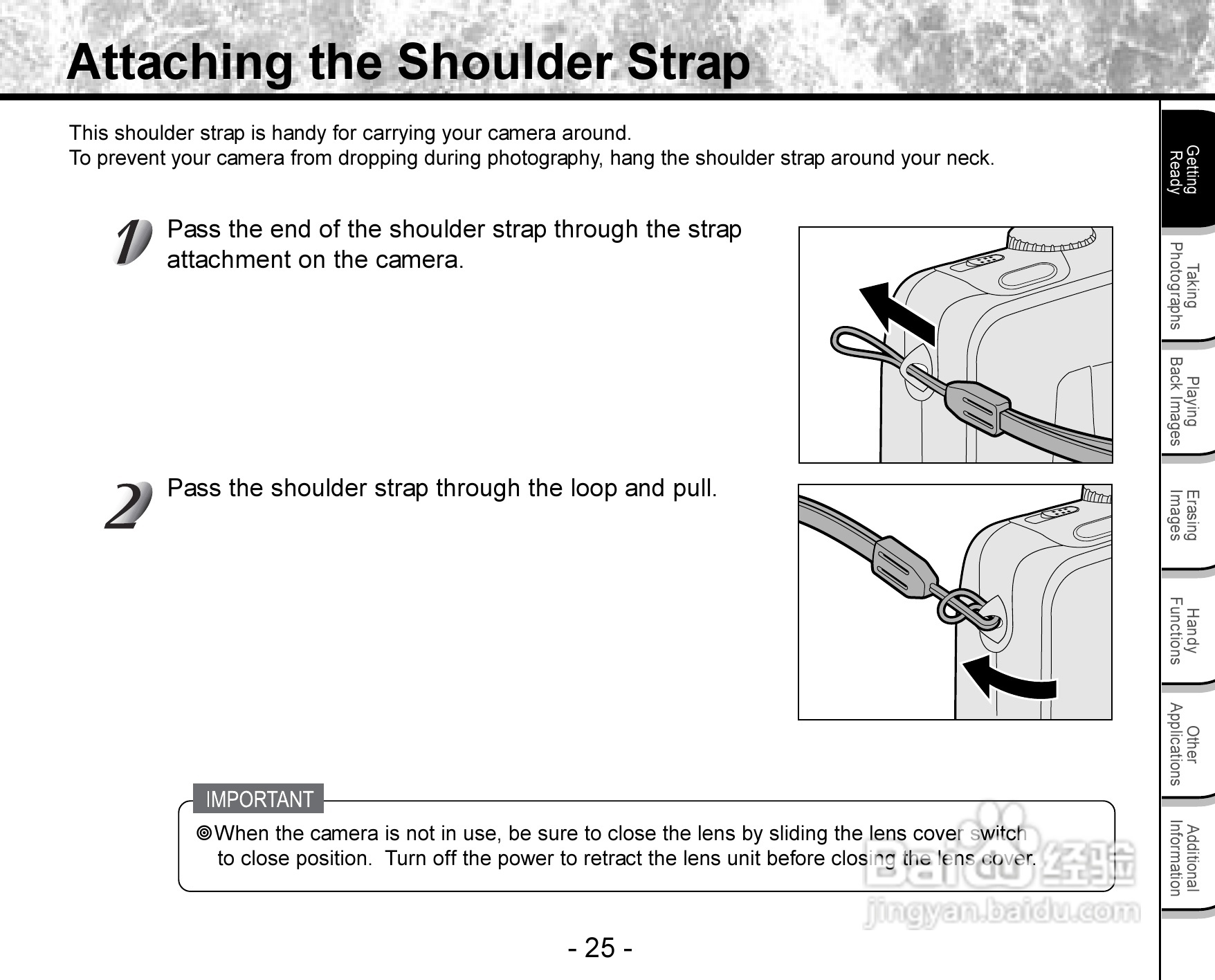 Attaching the Shoulder Strap

This shoulder strap is handy for carrying your camera around.
To prevent your camera from dropping during photography, hang the shoulder strap around your neck.

1 Pass the end of the shoulder strap through the strap attachment on the camera.

2 Pass the shoulder strap through the loop and pull.

IMPORTANT

◎When the camera is not in use, be sure to close the lens by sliding the lens cover switch to close position. Turn off the power to retract the lens unit before closing the lens cover.

- 25 -

Getting Ready

Taking Photographs

Playing Back Images

Erasing Images

Handy Functions

Other Applications

Additional Information

Baidu 经验
jingyan.baidu.com