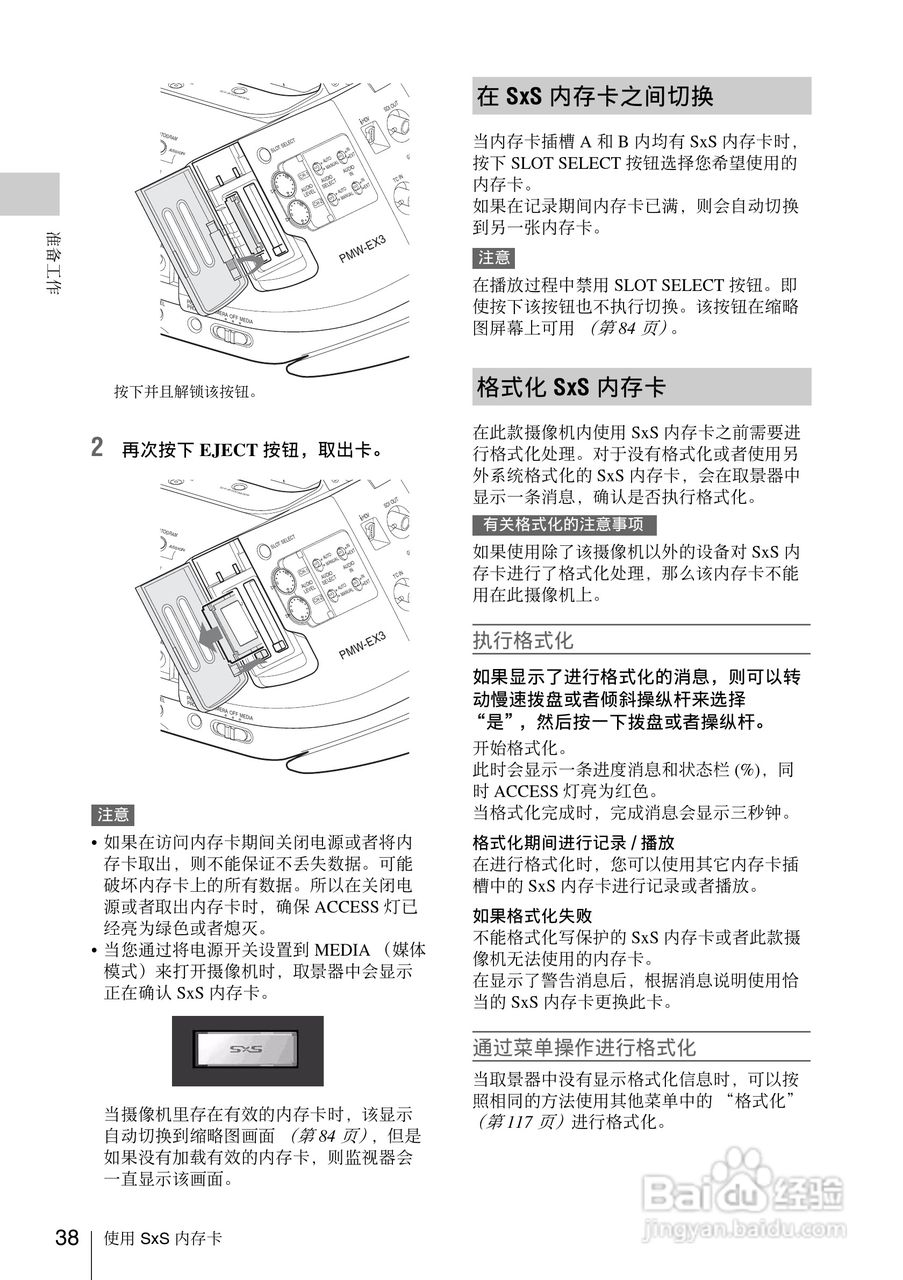 准备工作

SLOT SELECT

PMW-EX3

按下并且解锁该按钮。

2 再次按下 EJECT 按钮，取出卡。

SLOT SELECT

PMW-EX3

注意

• 如果在访问内存卡期间关闭电源或者将内存卡取出，则不能保证不丢失数据。可能破坏内存卡上的所有数据。所以在关闭电源或者取出内存卡时，确保 ACCESS 灯已经亮为绿色或者熄灭。

• 当您通过将电源开关设置到 MEDIA （媒体模式）来打开摄像机时，取景器中会显示正在确认 SxS 内存卡。

SxS

当摄像机里存在有效的内存卡时，该显示自动切换到缩略图画面 （第 84 页），但是如果没有加载有效的内存卡，则监视器会一直显示该画面。

在 SxS 内存卡之间切换

当内存卡插槽 A 和 B 内均有 SxS 内存卡时，按下 SLOT SELECT 按钮选择您希望使用的内存卡。

如果在记录期间内存卡已满，则会自动切换到另一张内存卡。

注意

在播放过程中禁用 SLOT SELECT 按钮。即使按下该按钮也不执行切换。该按钮在缩略图屏幕上可用 （第 84 页）。

格式化 SxS 内存卡

在此款摄像机内使用 SxS 内存卡之前需要进行格式化处理。对于没有格式化或者使用另外系统格式化的 SxS 内存卡，会在取景器中显示一条消息，确认是否执行格式化。

有关格式化的注意事项

如果使用除了该摄像机以外的设备对 SxS 内存卡进行了格式化处理，那么该内存卡不能用在此摄像机上。

执行格式化

如果显示了进行格式化的消息，则可以转动慢速拨盘或者倾斜操纵杆来选择“是”，然后按一下拨盘或者操纵杆。

开始格式化。

此时会显示一条进度消息和状态栏 (%)，同时 ACCESS 灯亮为红色。

当格式化完成时，完成消息会显示三秒钟。

格式化期间进行记录 / 播放

在进行格式化时，您可以使用其它内存卡插槽中的 SxS 内存卡进行记录或者播放。

如果格式化失败

不能格式化写保护的 SxS 内存卡或者此款摄像机无法使用的内存卡。

在显示了警告消息后，根据消息说明使用恰当的 SxS 内存卡更换此卡。

通过菜单操作进行格式化

当取景器中没有显示格式化信息时，可以按照相同的方法使用其他菜单中的 “格式化”（第 117 页）进行格式化。

38 使用 SxS 内存卡

Baidu 经验
jingyan.baidu.com