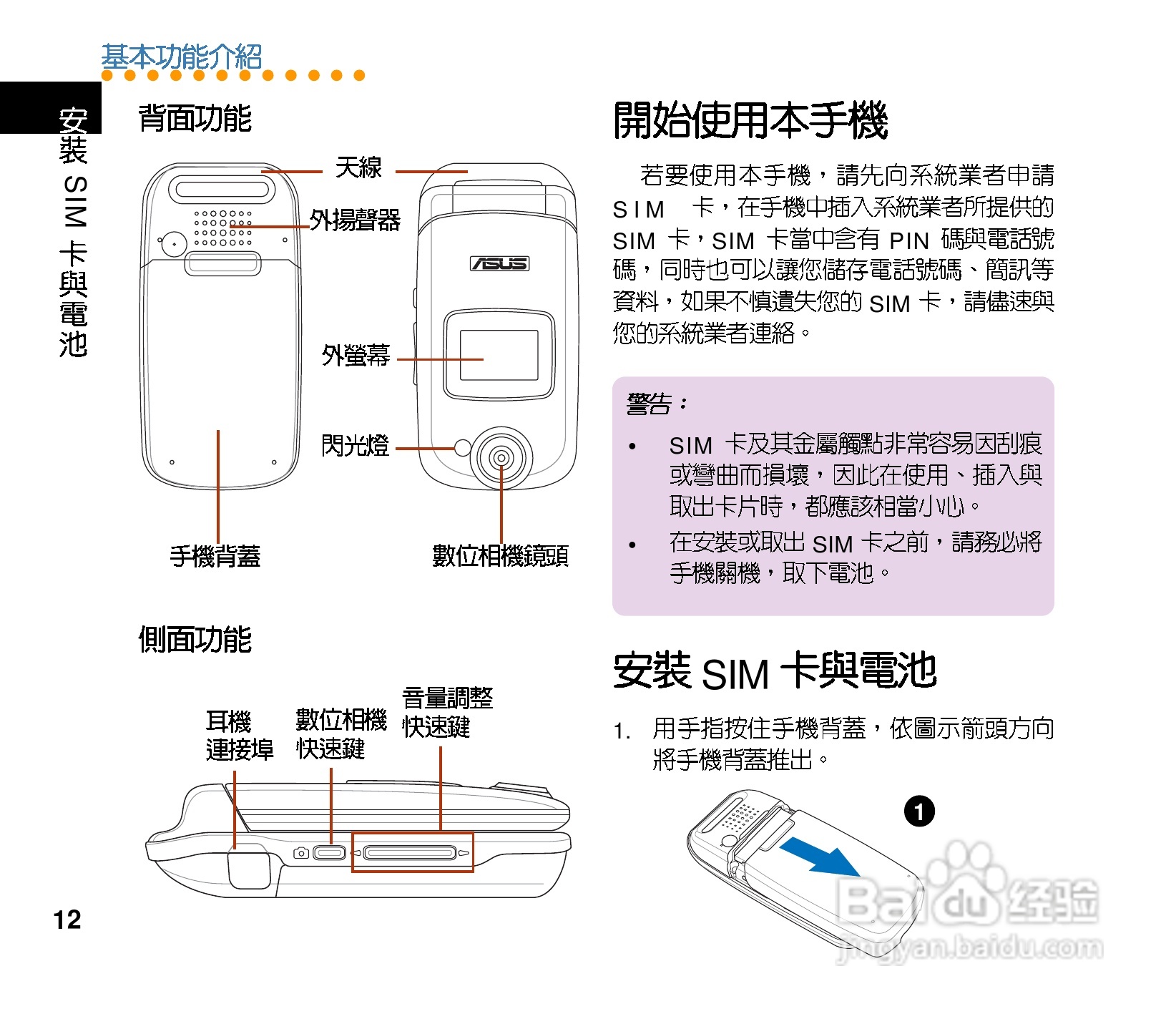 基本功能介紹

安裝 SIM 卡與電池

背面功能

天線

外揚聲器

ASUS

外螢幕

閃光燈

手機背蓋

數位相機鏡頭

側面功能

耳機連接埠

數位相機快速鍵

音量調整快速鍵

12

開始使用本手機

若要使用本手機，請先向系統業者申請 SIM 卡，在手機中插入系統業者所提供的 SIM 卡，SIM 卡當中含有 PIN 碼與電話號碼，同時也可以讓您儲存電話號碼、簡訊等資料，如果不慎遺失您的 SIM 卡，請儘速與您的系統業者連絡。

警告：

• SIM 卡及其金屬觸點非常容易因刮痕或彎曲而損壞，因此在使用、插入與取出卡片時，都應該相當小心。

• 在安裝或取出 SIM 卡之前，請務必將手機關機，取下電池。

安裝 SIM 卡與電池

1. 用手指按住手機背蓋，依圖示箭頭方向將手機背蓋推出。

1

Baidu 经验
jingyan.baidu.com