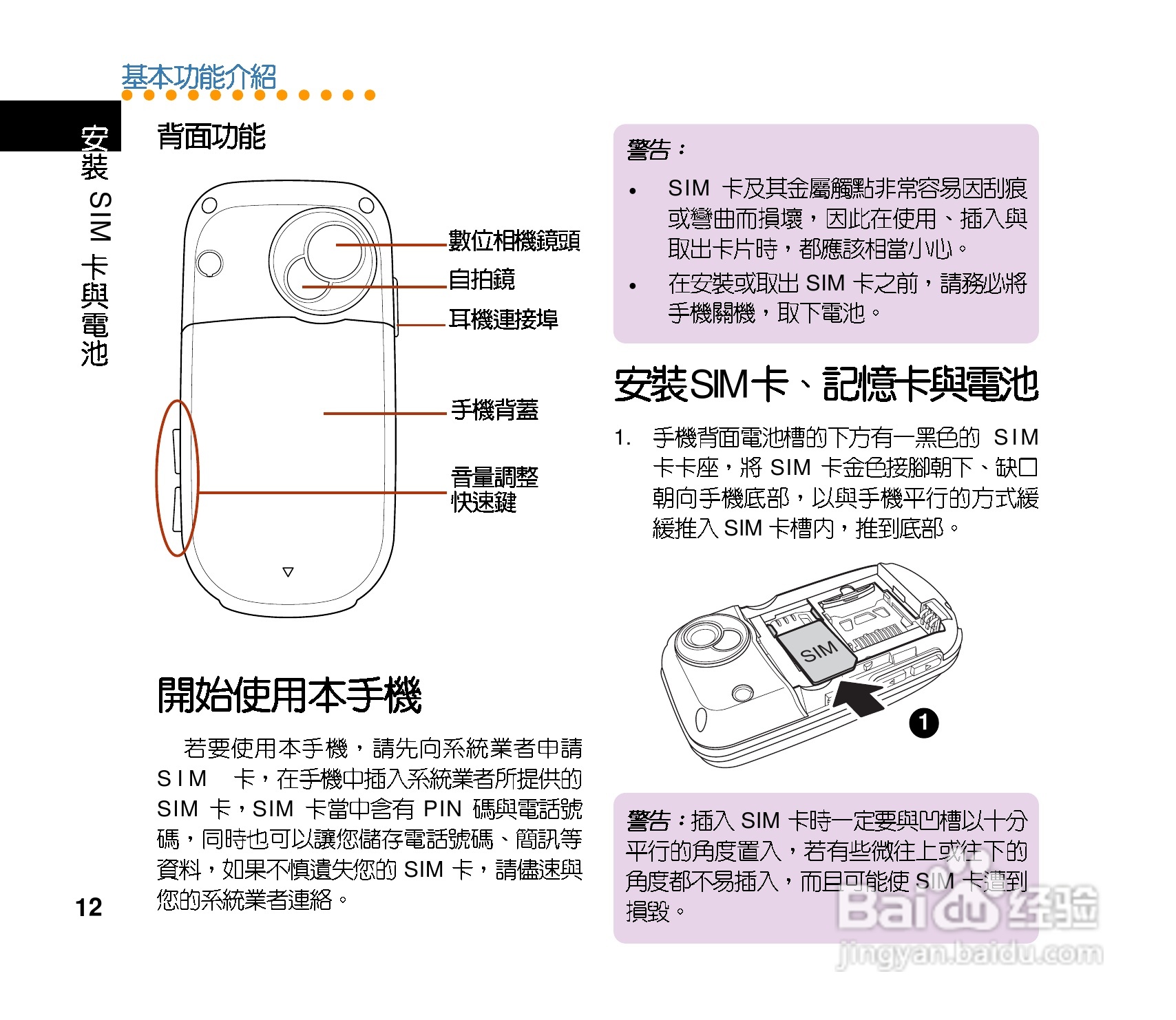 基本功能介紹

安裝 SIM 卡與電池

背面功能

數位相機鏡頭
自拍鏡
耳機連接埠
手機背蓋
音量調整快速鍵

開始使用本手機

若要使用本手機，請先向系統業者申請 SIM 卡，在手機中插入系統業者所提供的 SIM 卡，SIM 卡當中含有 PIN 碼與電話號碼，同時也可以讓您儲存電話號碼、簡訊等資料，如果不慎遺失您的 SIM 卡，請儘速與您的系統業者連絡。

12

警告：
• SIM 卡及其金屬觸點非常容易因刮痕或彎曲而損壞，因此在使用、插入與取出卡片時，都應該相當小心。
• 在安裝或取出 SIM 卡之前，請務必將手機關機，取下電池。

安裝SIM卡、記憶卡與電池

1. 手機背面電池槽的下方有一黑色的 SIM 卡卡座，將 SIM 卡金色接腳朝下、缺口朝向手機底部，以與手機平行的方式緩緩推入 SIM 卡槽內，推到底部。

SIM
1

警告：插入 SIM 卡時一定要與凹槽以十分平行的角度置入，若有些微往上或往下的角度都不易插入，而且可能使 SIM 卡遭到損毀。

Baidu 经验
jingyan.baidu.com