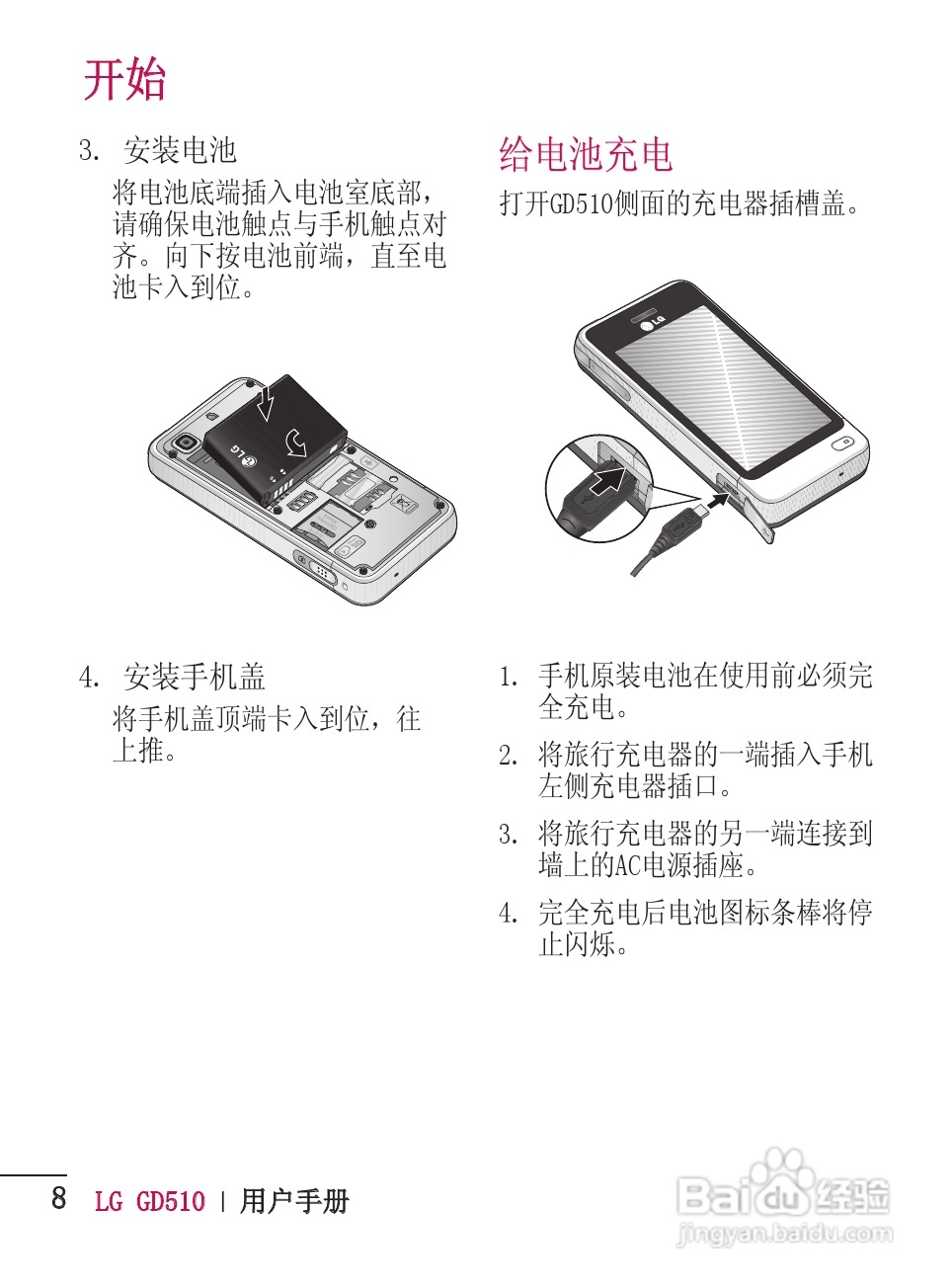 开始

3. 安装电池

将电池底端插入电池室底部，请确保电池触点与手机触点对齐。向下按电池前端，直至电池卡入到位。

LG

4. 安装手机盖

将手机盖顶端卡入到位，往上推。

给电池充电

打开GD510侧面的充电器插槽盖。

LG

1. 手机原装电池在使用前必须完全充电。

2. 将旅行充电器的一端插入手机左侧充电器插口。

3. 将旅行充电器的另一端连接到墙上的AC电源插座。

4. 完全充电后电池图标条棒将停止闪烁。

8 LG GD510 | 用户手册

Baidu经验
jingyan.baidu.com