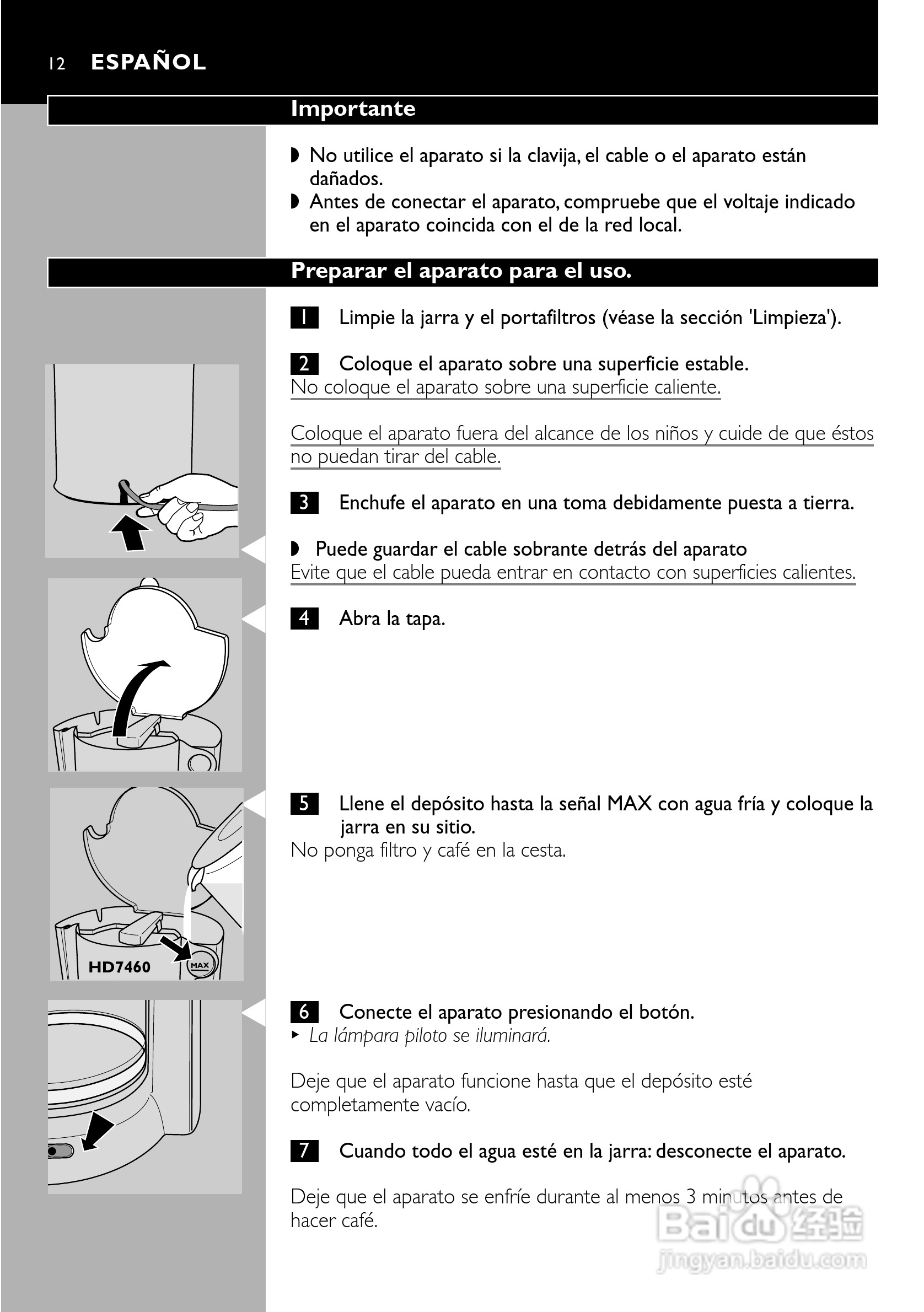 12 ESPAÑOL

Importante

◗ No utilice el aparato si la clavija, el cable o el aparato están dañados.
◗ Antes de conectar el aparato, compruebe que el voltaje indicado en el aparato coincida con el de la red local.

Preparar el aparato para el uso.

1 Limpie la jarra y el portafiltros (véase la sección 'Limpieza').

2 Coloque el aparato sobre una superficie estable.
No coloque el aparato sobre una superficie caliente.

Coloque el aparato fuera del alcance de los niños y cuide de que éstos no puedan tirar del cable.

3 Enchufe el aparato en una toma debidamente puesta a tierra.

◗ Puede guardar el cable sobrante detrás del aparato
Evite que el cable pueda entrar en contacto con superficies calientes.

4 Abra la tapa.

5 Llene el depósito hasta la señal MAX con agua fría y coloque la jarra en su sitio.
No ponga filtro y café en la cesta.

HD7460

MAX

6 Conecte el aparato presionando el botón.
▸ La lámpara piloto se iluminará.

Deje que el aparato funcione hasta que el depósito esté completamente vacío.

7 Cuando todo el agua esté en la jarra: desconecte el aparato.

Deje que el aparato se enfríe durante al menos 3 minutos antes de hacer café.

Baidu 经验
jingyan.baidu.com