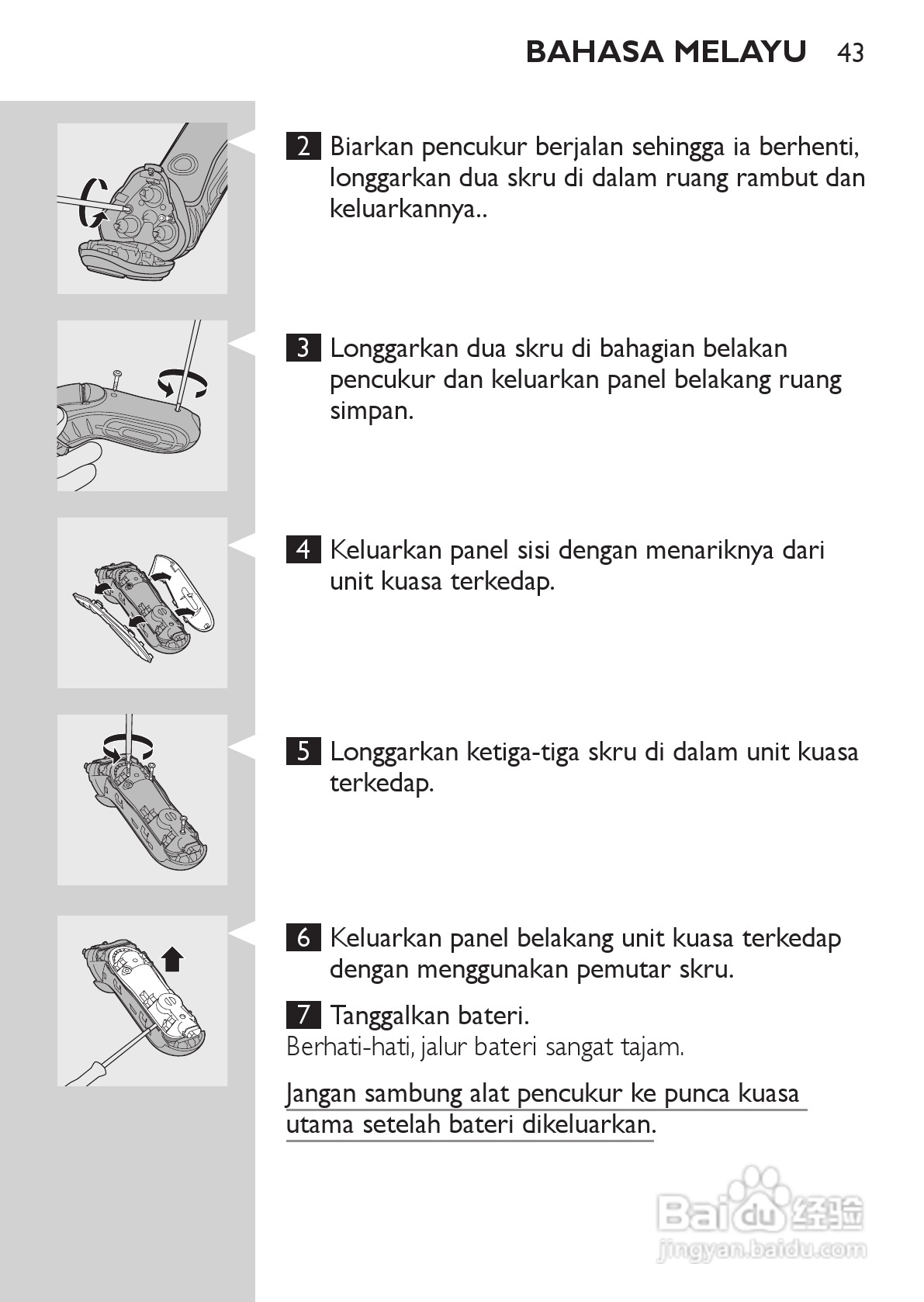 BAHASA MELAYU 43

2 Biarkan pencukur berjalan sehingga ia berhenti, longgarkan dua skru di dalam ruang rambut dan keluarkannya..

3 Longgarkan dua skru di bahagian belakan pencukur dan keluarkan panel belakang ruang simpan.

4 Keluarkan panel sisi dengan menariknya dari unit kuasa terkedap.

5 Longgarkan ketiga-tiga skru di dalam unit kuasa terkedap.

6 Keluarkan panel belakang unit kuasa terkedap dengan menggunakan pemutar skru.

7 Tanggalkan bateri.
Berhati-hati, jalur bateri sangat tajam.

Jangan sambung alat pencukur ke punca kuasa utama setelah bateri dikeluarkan.

Baidu 经验
jingyan.baidu.com