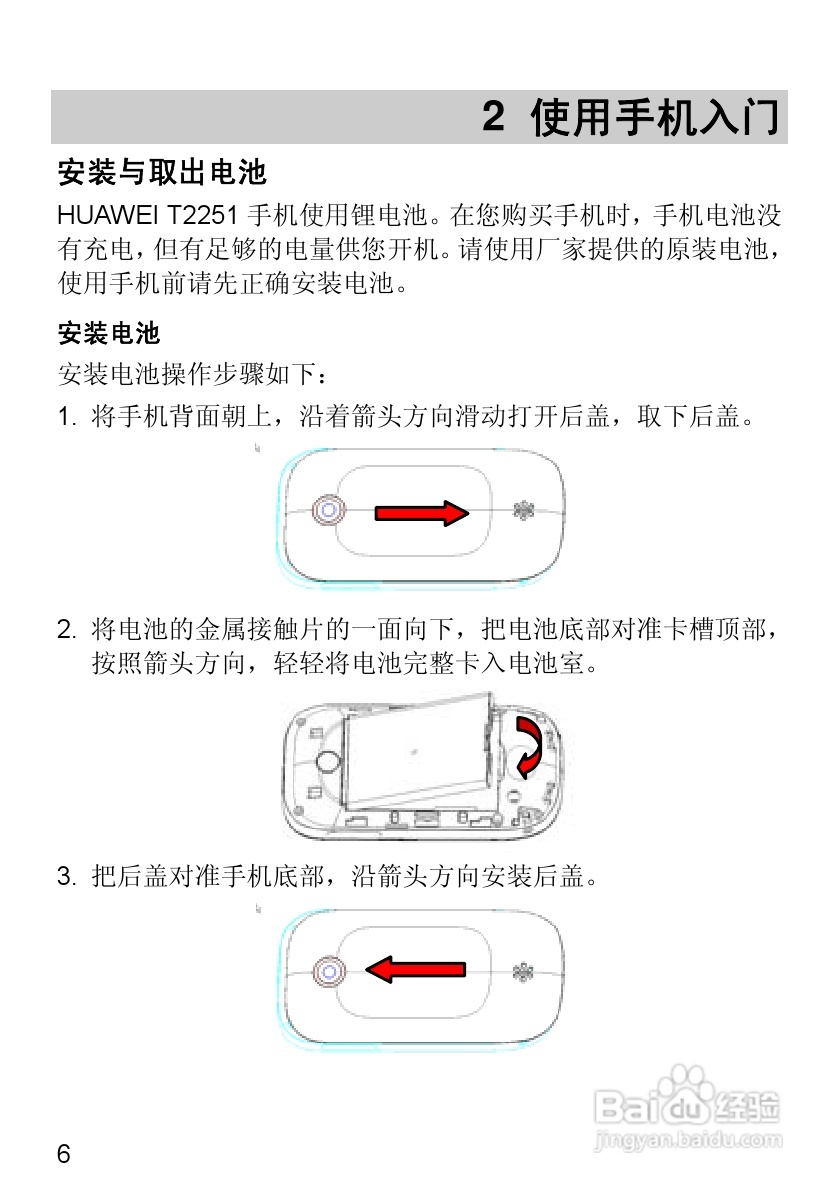 2 使用手机入门

安装与取出电池

HUAWEI T2251 手机使用锂电池。在您购买手机时，手机电池没有充电，但有足够的电量供您开机。请使用厂家提供的原装电池，使用手机前请先正确安装电池。

安装电池

安装电池操作步骤如下：

1. 将手机背面朝上，沿着箭头方向滑动打开后盖，取下后盖。

2. 将电池的金属接触片的一面向下，把电池底部对准卡槽顶部，按照箭头方向，轻轻将电池完整卡入电池室。

3. 把后盖对准手机底部，沿箭头方向安装后盖。

Baidu 经验
jingyan.baidu.com

6