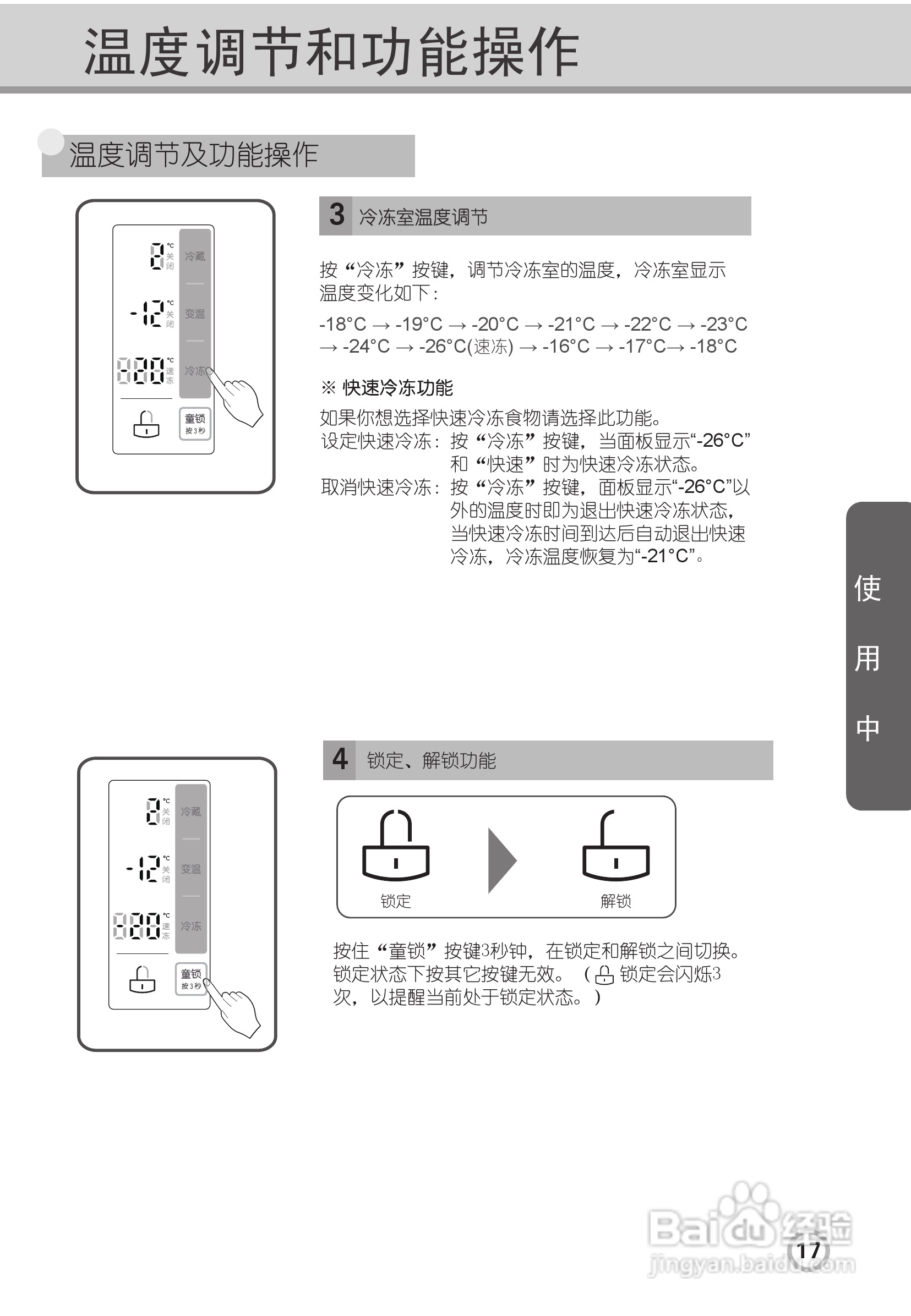 温度调节和功能操作

温度调节及功能操作

8 °C 关闭 冷藏
-12 °C 关闭 变温
888 °C 速冻 冷冻
童锁 按3秒

3 冷冻室温度调节

按“冷冻”按键，调节冷冻室的温度，冷冻室显示温度变化如下：

-18°C → -19°C → -20°C → -21°C → -22°C → -23°C → -24°C → -26°C(速冻) → -16°C → -17°C→ -18°C

※ 快速冷冻功能

如果你想选择快速冷冻食物请选择此功能。
设定快速冷冻：按“冷冻”按键，当面板显示“-26°C”和“快速”时为快速冷冻状态。
取消快速冷冻：按“冷冻”按键，面板显示“-26°C”以外的温度时即为退出快速冷冻状态，当快速冷冻时间到达后自动退出快速冷冻，冷冻温度恢复为“-21°C”。

使用中

8 °C 关闭 冷藏
-12 °C 关闭 变温
888 °C 速冻 冷冻
童锁 按3秒

4 锁定、解锁功能

锁定

解锁

按住“童锁”按键3秒钟，在锁定和解锁之间切换。锁定状态下按其它按键无效。（ 锁定会闪烁3次，以提醒当前处于锁定状态。）

Baidu 经验
jingyan.baidu.com

17