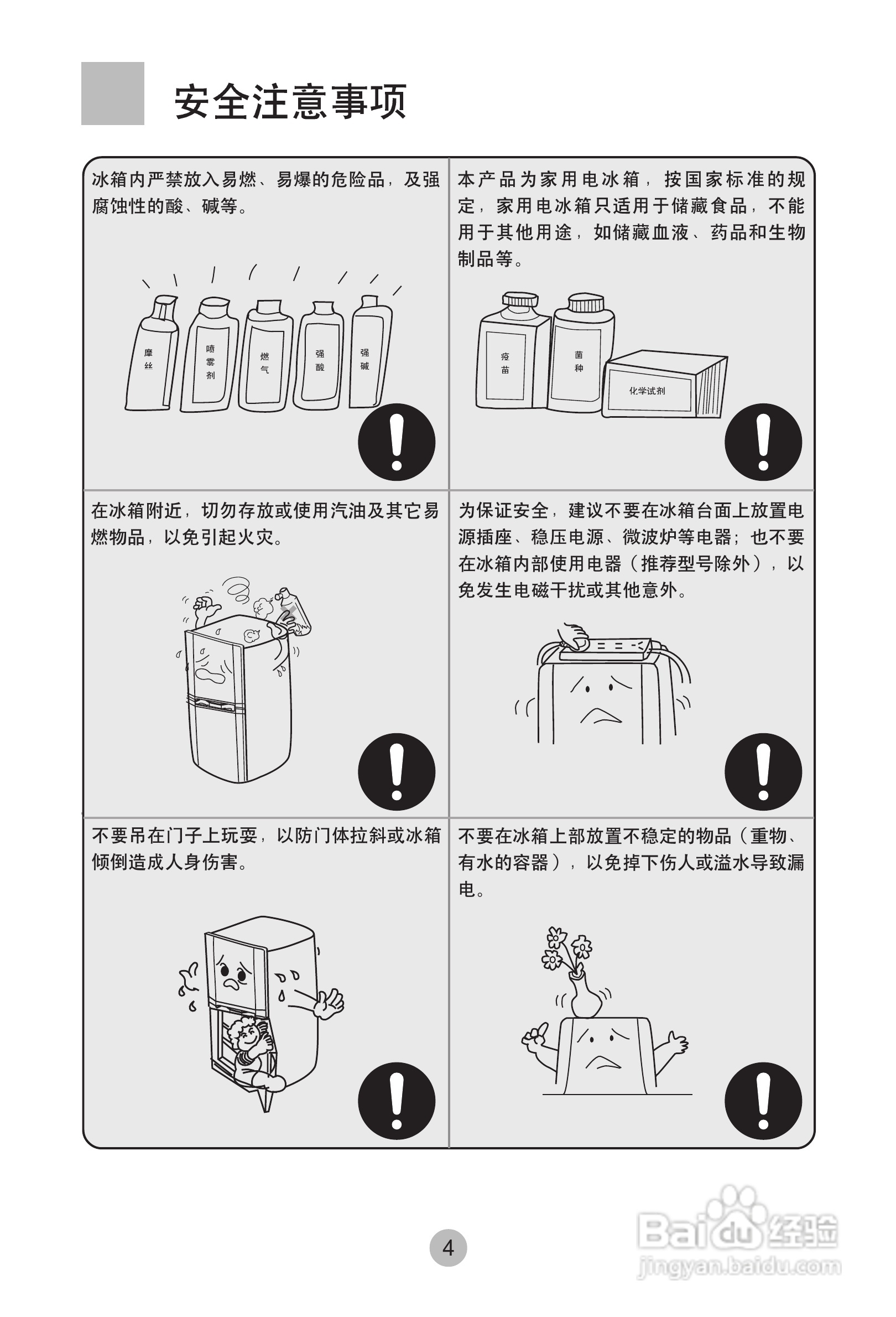 安全注意事项

冰箱内严禁放入易燃、易爆的危险品，及强腐蚀性的酸、碱等。

摩丝

喷雾剂

燃气

强酸

强碱

本产品为家用电冰箱，按国家标准的规定，家用电冰箱只适用于储藏食品，不能用于其他用途，如储藏血液、药品和生物制品等。

疫苗

菌种

化学试剂

在冰箱附近，切勿存放或使用汽油及其它易燃物品，以免引起火灾。

为保证安全，建议不要在冰箱台面上放置电源插座、稳压电源、微波炉等电器；也不要在冰箱内部使用电器（推荐型号除外），以免发生电磁干扰或其他意外。

不要吊在门子上玩耍，以防门体拉斜或冰箱倾倒造成人身伤害。

不要在冰箱上部放置不稳定的物品（重物、有水的容器），以免掉下伤人或溢水导致漏电。

4

Baidu经验
jingyan.baidu.com