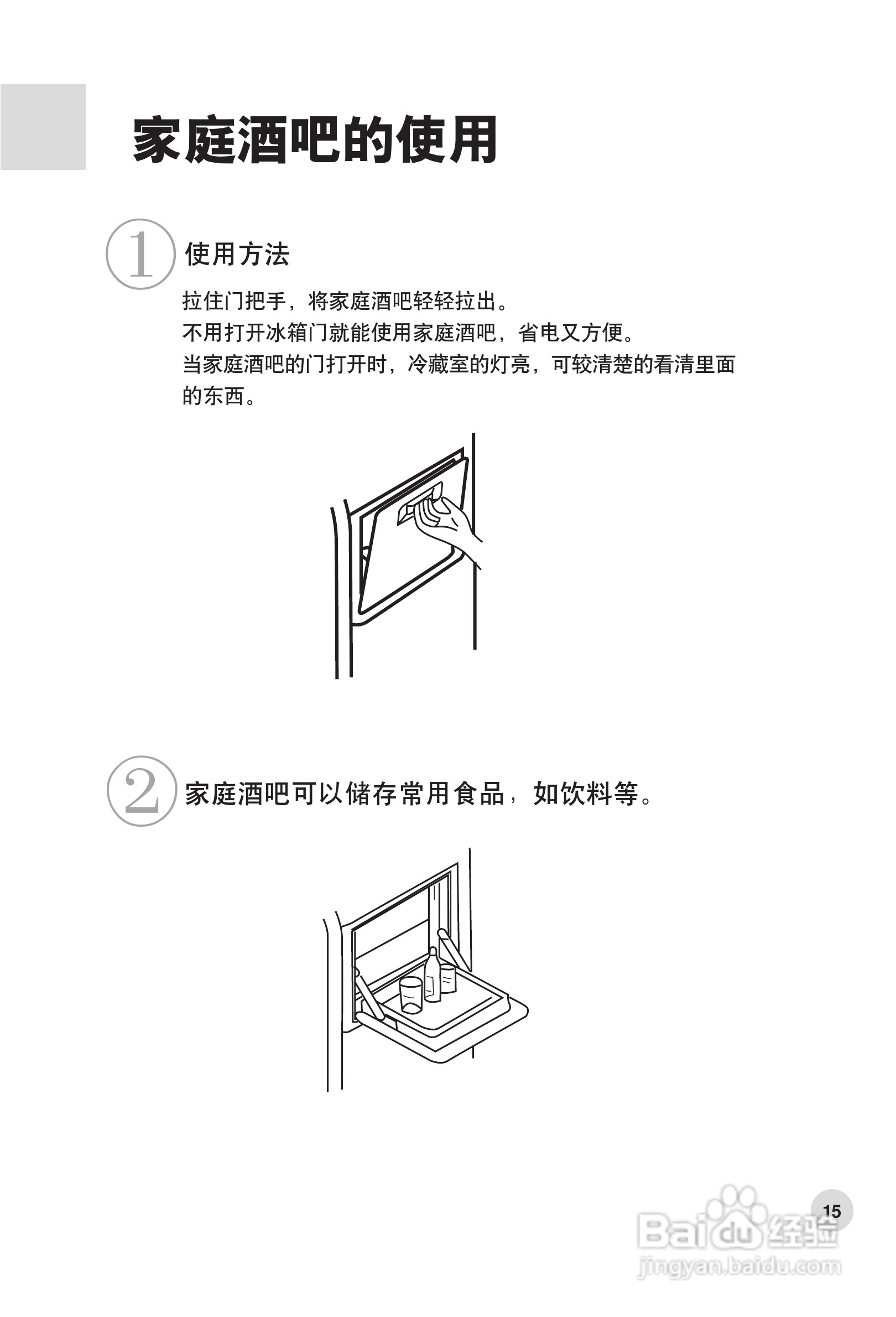 家庭酒吧的使用

1 使用方法

拉住门把手，将家庭酒吧轻轻拉出。
不用打开冰箱门就能使用家庭酒吧，省电又方便。
当家庭酒吧的门打开时，冷藏室的灯亮，可较清楚的看清里面的东西。

2 家庭酒吧可以储存常用食品，如饮料等。

15

Baidu 经验
jingyan.baidu.com