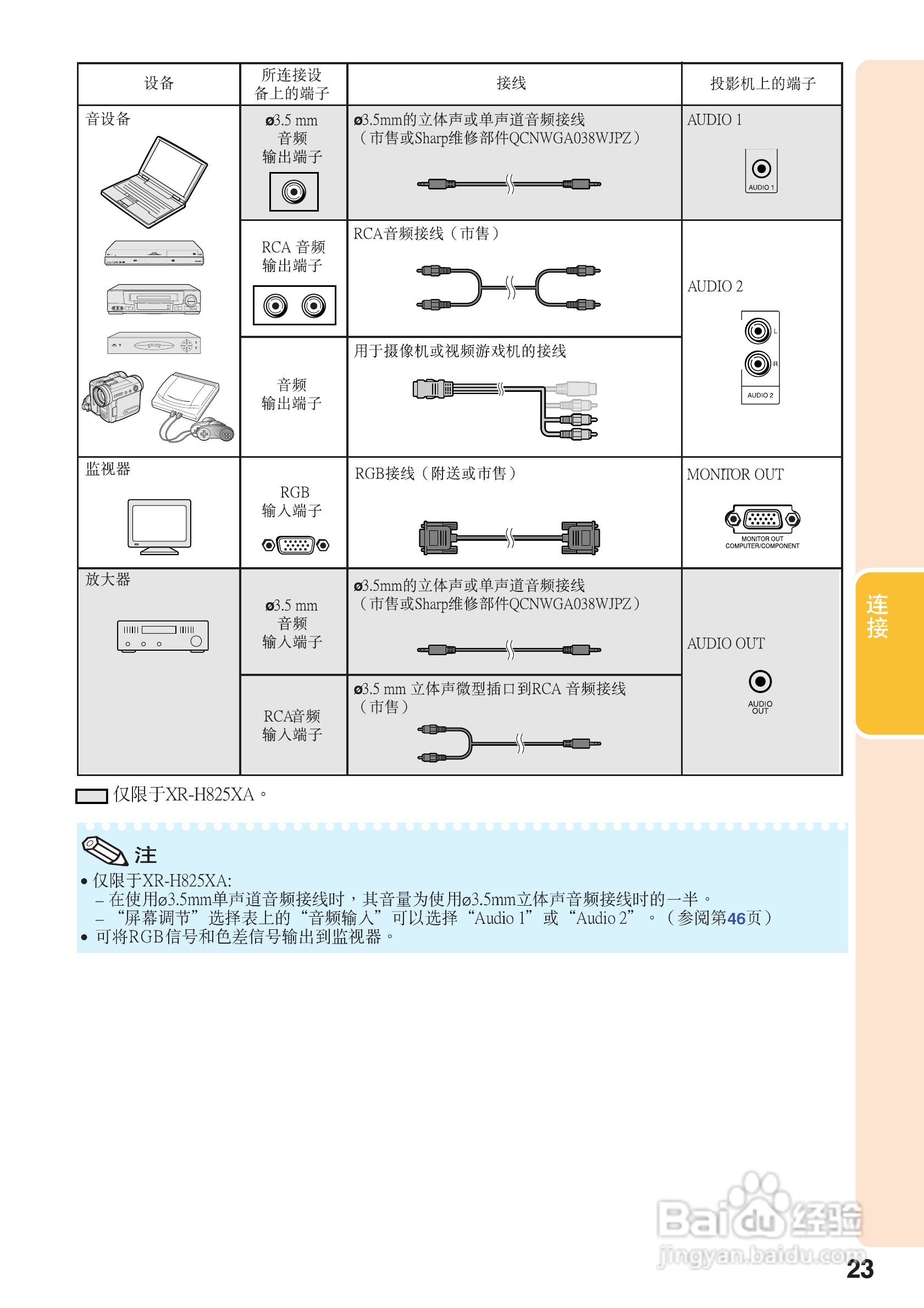 | 设备 | 所连接设备上的端子 | 接线 | 投影机上的端子 |
|---|---|---|---|
| 音设备 | ø3.5 mm 音频 输出端子 | ø3.5mm的立体声或单声道音频接线（市售或Sharp维修部件QCNWGA038WJPZ） | AUDIO 1 AUDIO 1 |
| | RCA 音频 输出端子 | RCA音频接线（市售） | AUDIO 2 L R AUDIO 2 |
| | 音频 输出端子 | 用于摄像机或视频游戏机的接线 | |
| 监视器 | RGB 输入端子 | RGB接线（附送或市售） | MONITOR OUT MONITOR OUT COMPUTER/COMPONENT |
| 放大器 | ø3.5 mm 音频 输入端子 | ø3.5mm的立体声或单声道音频接线（市售或Sharp维修部件QCNWGA038WJPZ） | AUDIO OUT AUDIO OUT |
| | RCA音频 输入端子 | ø3.5 mm 立体声微型插口到RCA 音频接线（市售） | |

仅限于XR-H825XA。

注
• 仅限于XR-H825XA:
– 在使用ø3.5mm单声道音频接线时，其音量为使用ø3.5mm立体声音频接线时的一半。
– “屏幕调节”选择表上的“音频输入”可以选择“Audio 1”或“Audio 2”。（参阅第46页）
• 可将RGB信号和色差信号输出到监视器。

连接

Baidu经验 jingyan.baidu.com

23