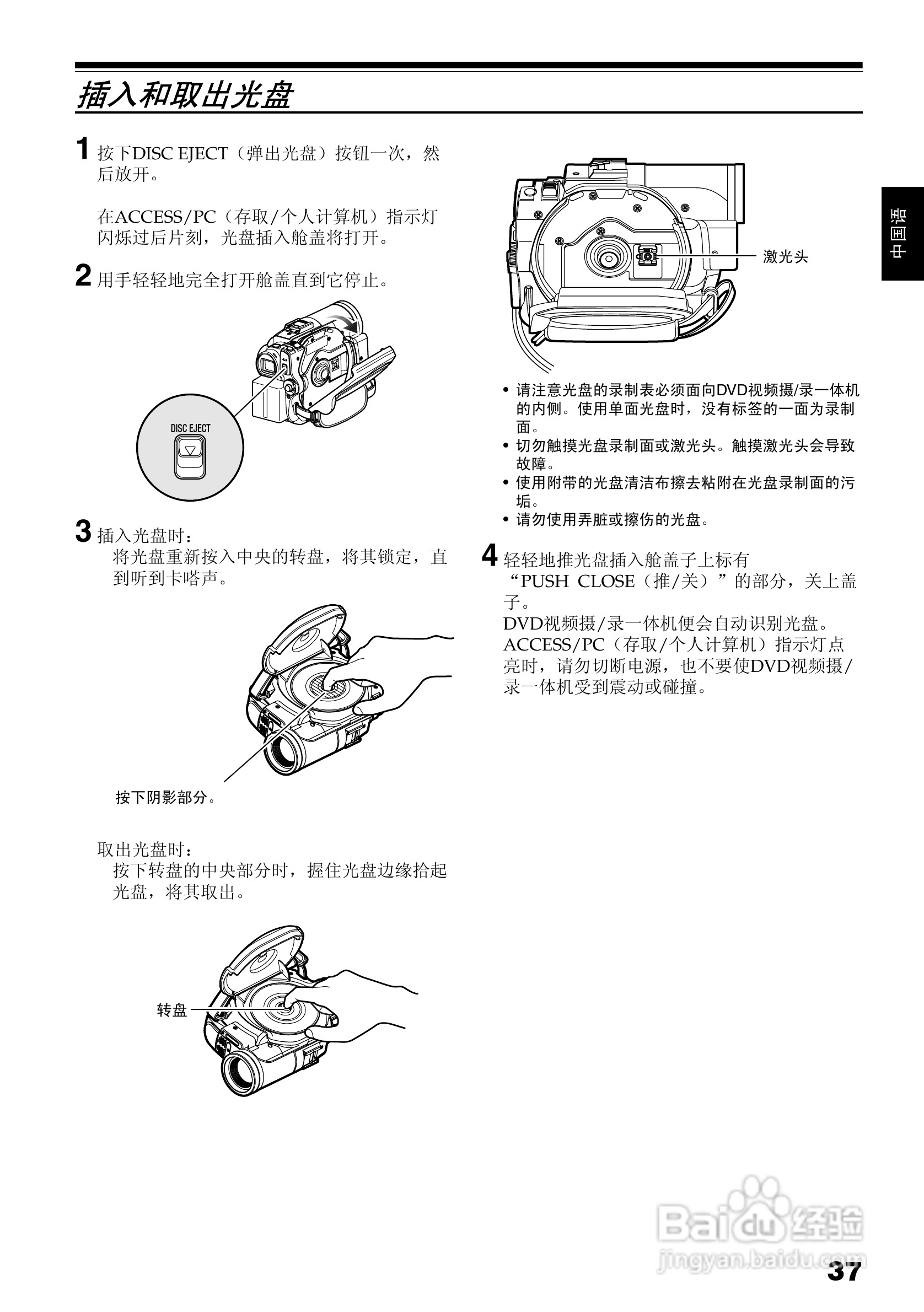 插入和取出光盘

中国语

1 按下DISC EJECT（弹出光盘）按钮一次，然后放开。

在ACCESS/PC（存取/个人计算机）指示灯闪烁过后片刻，光盘插入舱盖将打开。

2 用手轻轻地完全打开舱盖直到它停止。

DISC EJECT

3 插入光盘时：
将光盘重新按入中央的转盘，将其锁定，直到听到卡嗒声。

按下阴影部分。

取出光盘时：
按下转盘的中央部分时，握住光盘边缘拾起光盘，将其取出。

转盘

激光头

• 请注意光盘的录制表必须面向DVD视频摄/录一体机的内侧。使用单面光盘时，没有标签的一面为录制面。
• 切勿触摸光盘录制面或激光头。触摸激光头会导致故障。
• 使用附带的光盘清洁布擦去粘附在光盘录制面的污垢。
• 请勿使用弄脏或擦伤的光盘。

4 轻轻地推光盘插入舱盖子上标有“PUSH CLOSE（推/关）”的部分，关上盖子。
DVD视频摄/录一体机便会自动识别光盘。
ACCESS/PC（存取/个人计算机）指示灯点亮时，请勿切断电源，也不要使DVD视频摄/录一体机受到震动或碰撞。

Baidu经验
jingyan.baidu.com

37