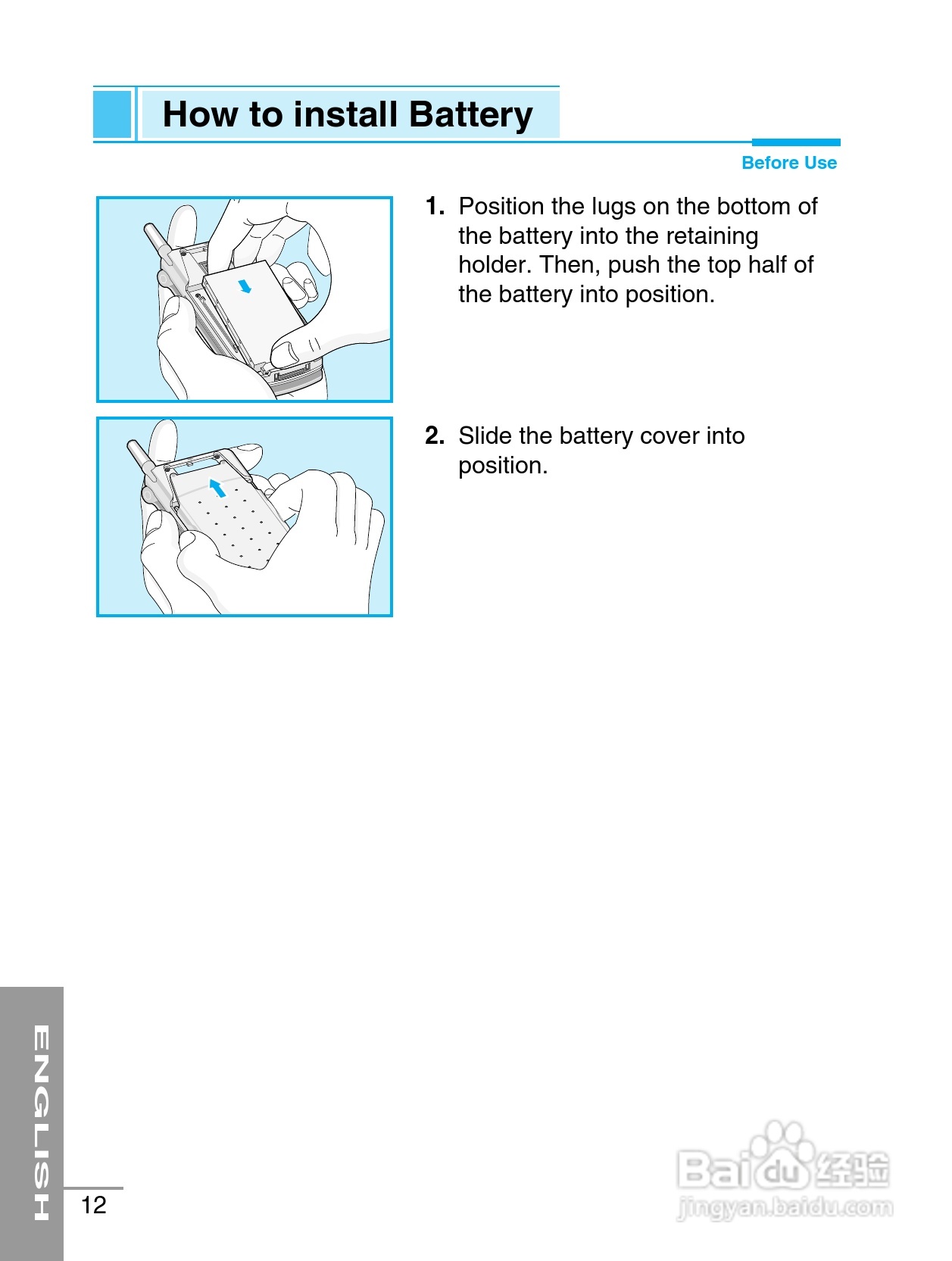 How to install Battery

Before Use

1. Position the lugs on the bottom of the battery into the retaining holder. Then, push the top half of the battery into position.

2. Slide the battery cover into position.

ENGLISH

12

Baidu经验
jingyan.baidu.com