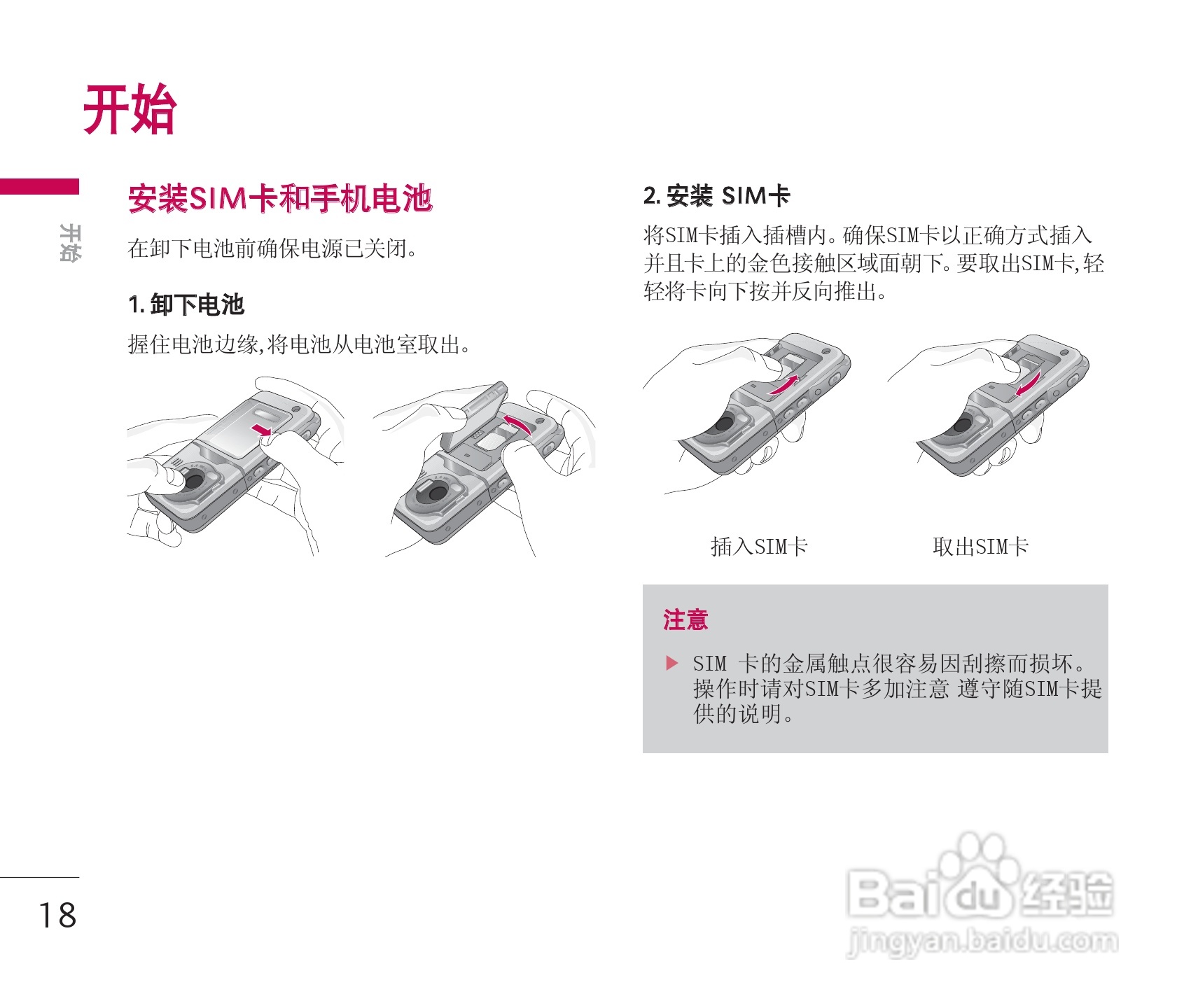 开始

开始

安装SIM卡和手机电池

在卸下电池前确保电源已关闭。

1. 卸下电池

握住电池边缘,将电池从电池室取出。

2. 安装 SIM卡

将SIM卡插入插槽内。确保SIM卡以正确方式插入并且卡上的金色接触区域面朝下。要取出SIM卡,轻轻将卡向下按并反向推出。

插入SIM卡

取出SIM卡

注意

▶ SIM 卡的金属触点很容易因刮擦而损坏。操作时请对SIM卡多加注意 遵守随SIM卡提供的说明。

18

Baidu经验
jingyan.baidu.com