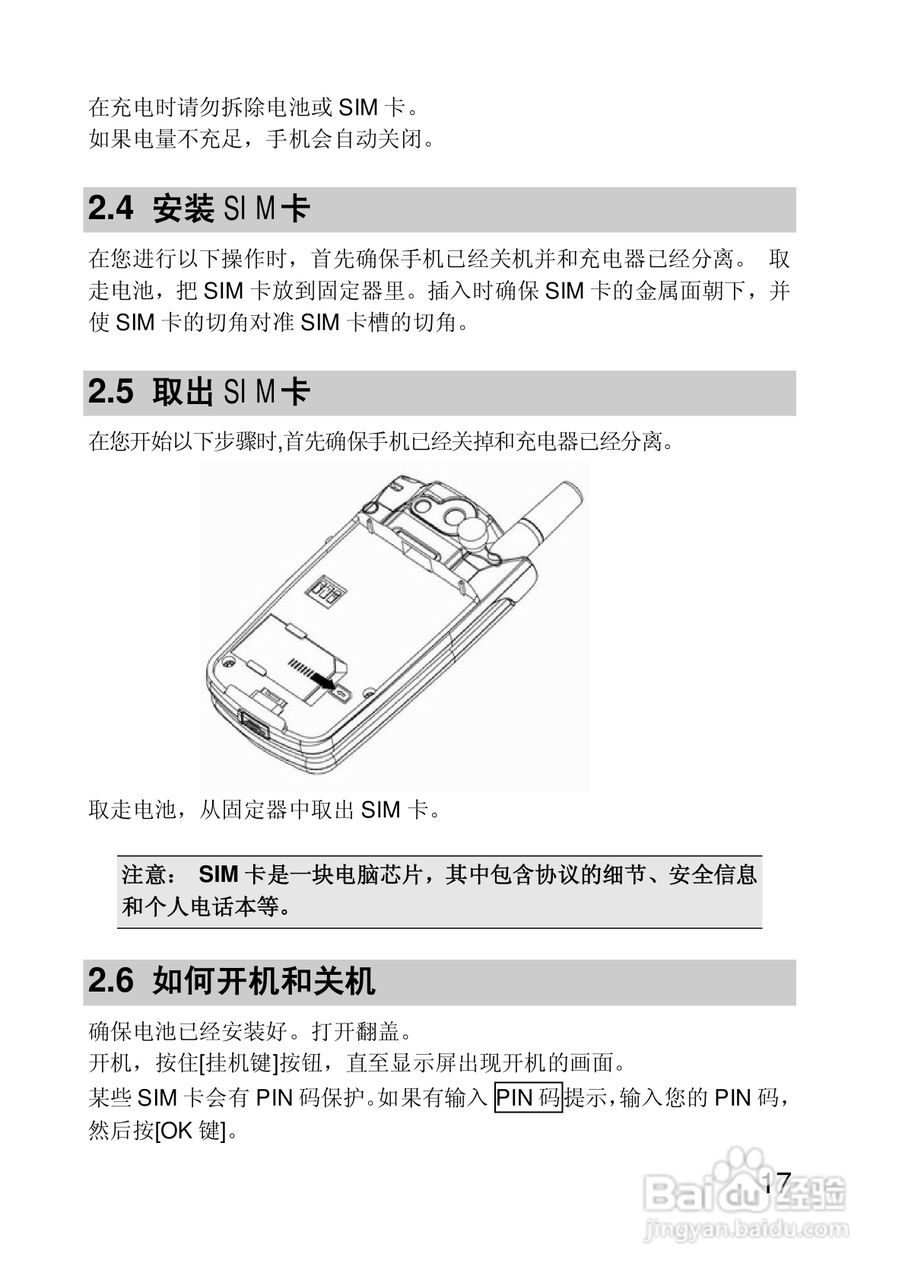 在充电时请勿拆除电池或 SIM 卡。
如果电量不充足，手机会自动关闭。

2.4 安装 SIM卡

在您进行以下操作时，首先确保手机已经关机并和充电器已经分离。 取走电池，把 SIM 卡放到固定器里。插入时确保 SIM 卡的金属面朝下，并使 SIM 卡的切角对准 SIM 卡槽的切角。

2.5 取出 SIM卡

在您开始以下步骤时,首先确保手机已经关掉和充电器已经分离。

取走电池，从固定器中取出 SIM 卡。

注意： SIM 卡是一块电脑芯片，其中包含协议的细节、安全信息和个人电话本等。

2.6 如何开机和关机

确保电池已经安装好。打开翻盖。
开机，按住[挂机键]按钮，直至显示屏出现开机的画面。
某些 SIM 卡会有 PIN 码保护。如果有输入 PIN 码提示，输入您的 PIN 码，然后按[OK 键]。

17

Baidu经验
jingyan.baidu.com