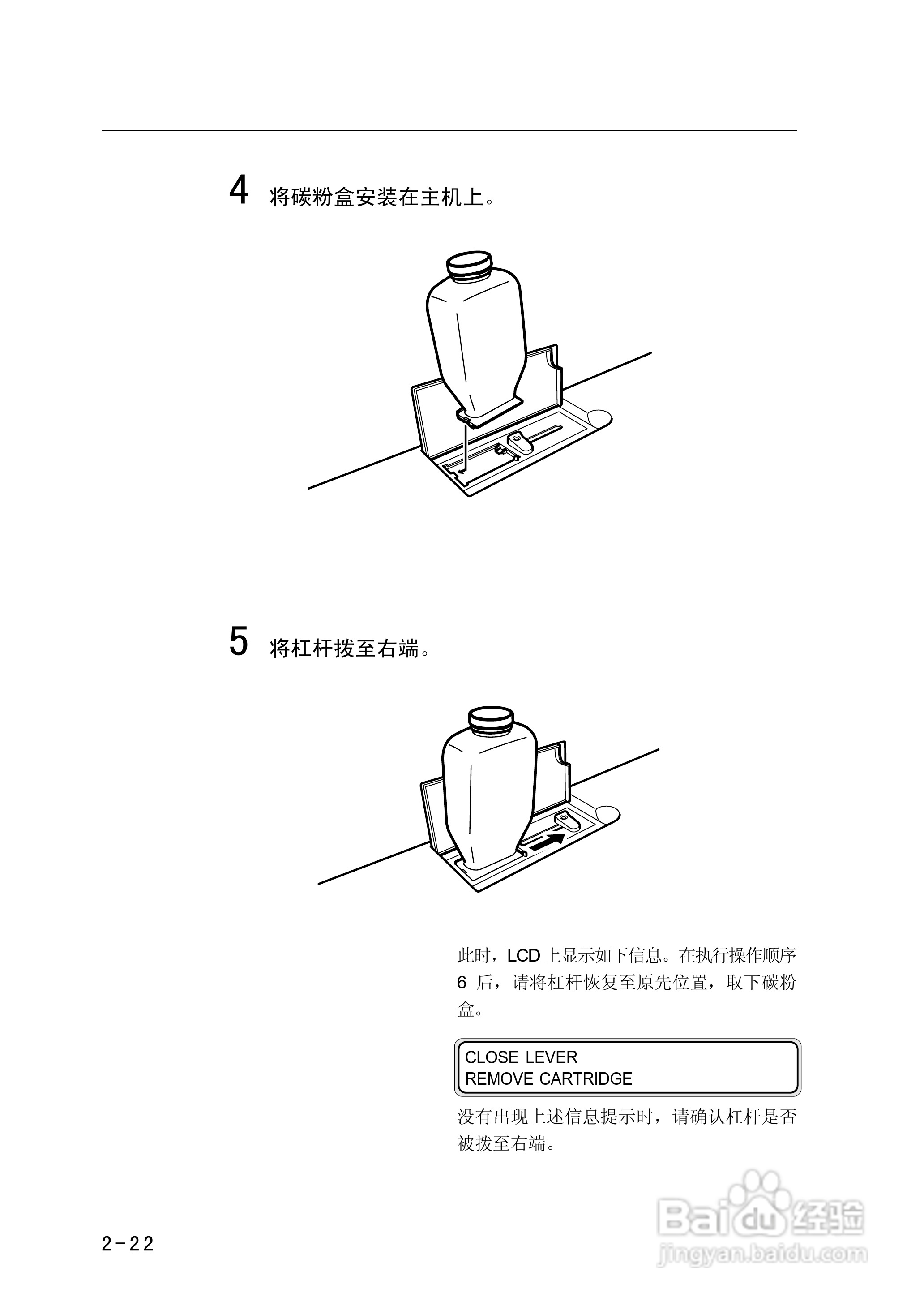 4 将碳粉盒安装在主机上。

5 将杠杆拨至右端。

此时，LCD 上显示如下信息。在执行操作顺序 6 后，请将杠杆恢复至原先位置，取下碳粉盒。

CLOSE LEVER
REMOVE CARTRIDGE

没有出现上述信息提示时，请确认杠杆是否被拨至右端。

2-22

Baidu 经验
jingyan.baidu.com