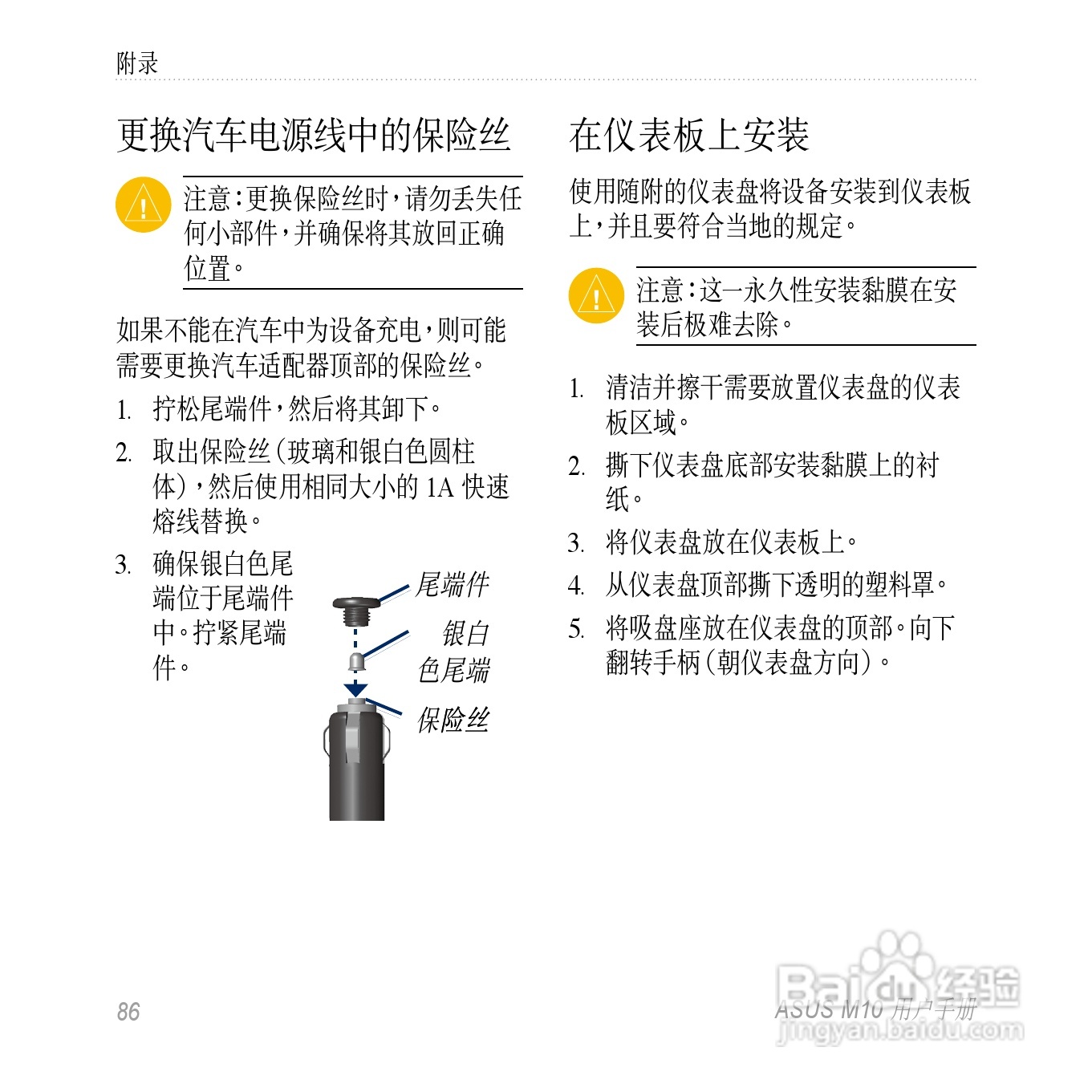 附录

更换汽车电源线中的保险丝

注意：更换保险丝时，请勿丢失任何小部件，并确保将其放回正确位置。

如果不能在汽车中为设备充电，则可能需要更换汽车适配器顶部的保险丝。

1. 拧松尾端件，然后将其卸下。

2. 取出保险丝（玻璃和银白色圆柱体），然后使用相同大小的 1A 快速熔线替换。

3. 确保银白色尾端位于尾端件中。拧紧尾端件。

尾端件

银白色尾端

保险丝

在仪表板上安装

使用随附的仪表盘将设备安装到仪表板上，并且要符合当地的规定。

注意：这一永久性安装黏膜在安装后极难去除。

1. 清洁并擦干需要放置仪表盘的仪表板区域。

2. 撕下仪表盘底部安装黏膜上的衬纸。

3. 将仪表盘放在仪表板上。

4. 从仪表盘顶部撕下透明的塑料罩。

5. 将吸盘座放在仪表盘的顶部。向下翻转手柄（朝仪表盘方向）。

86

ASUS M10 用户手册

Baidu 经验
jingyan.baidu.com