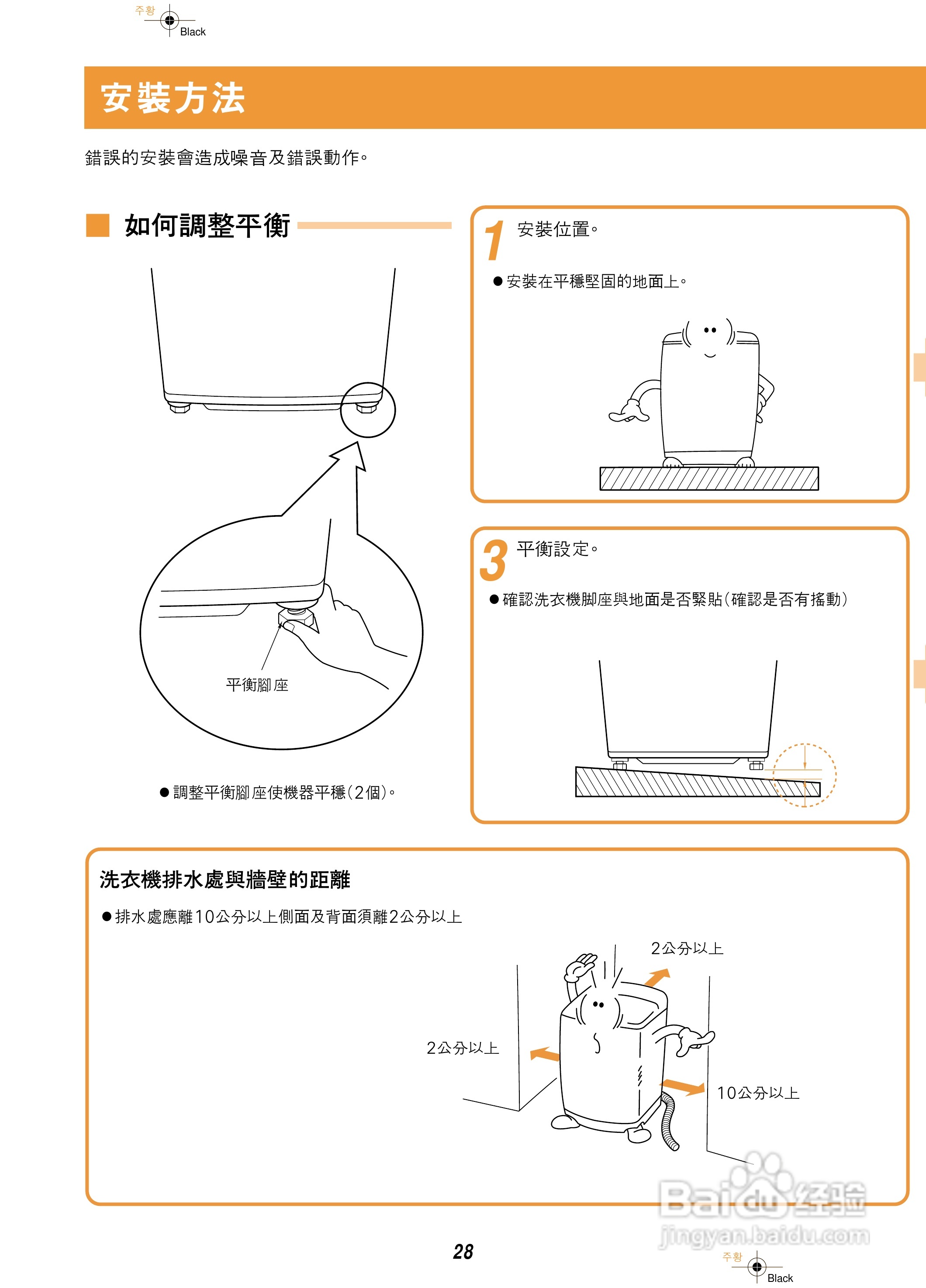 주황
Black

安裝方法

錯誤的安裝會造成噪音及錯誤動作。

如何調整平衡

平衡腳座

●調整平衡腳座使機器平穩(2個)。

1 安裝位置。

●安裝在平穩堅固的地面上。

3 平衡設定。

●確認洗衣機腳座與地面是否緊貼(確認是否有搖動)

洗衣機排水處與牆壁的距離

●排水處應離10公分以上側面及背面須離2公分以上

2公分以上

2公分以上

10公分以上

Baidu经验
jingyan.baidu.com

28

주황
Black