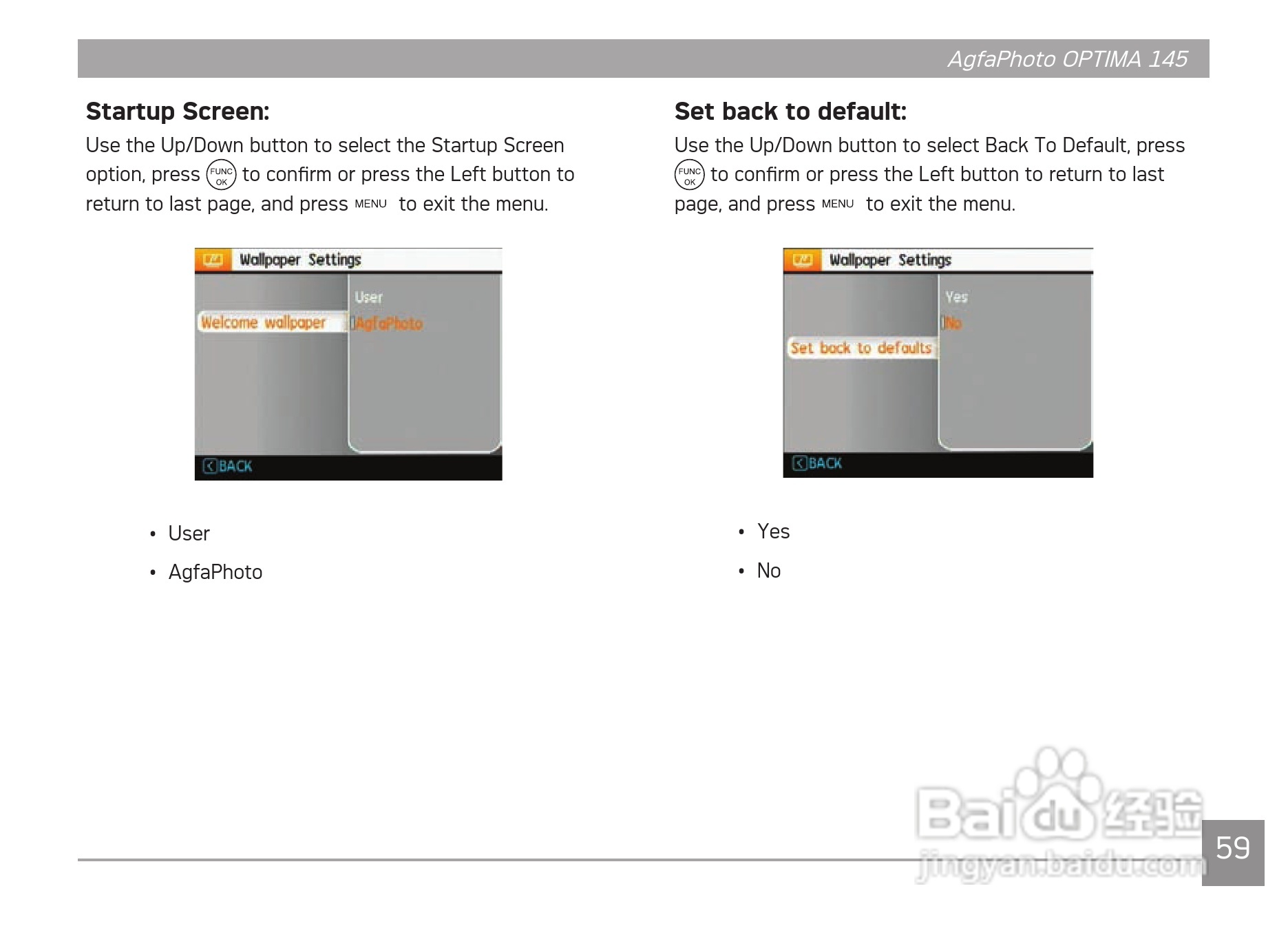 AgfaPhoto OPTIMA 145

**Startup Screen:**

Use the Up/Down button to select the Startup Screen option, press FUNC OK to confirm or press the Left button to return to last page, and press MENU to exit the menu.

Wallpaper Settings
Welcome wallpaper
User
AgfaPhoto
BACK

• User
• AgfaPhoto

**Set back to default:**

Use the Up/Down button to select Back To Default, press FUNC OK to confirm or press the Left button to return to last page, and press MENU to exit the menu.

Wallpaper Settings
Set back to defaults
Yes
No
BACK

• Yes
• No

Baidu 经验
jingyan.baidu.com

59