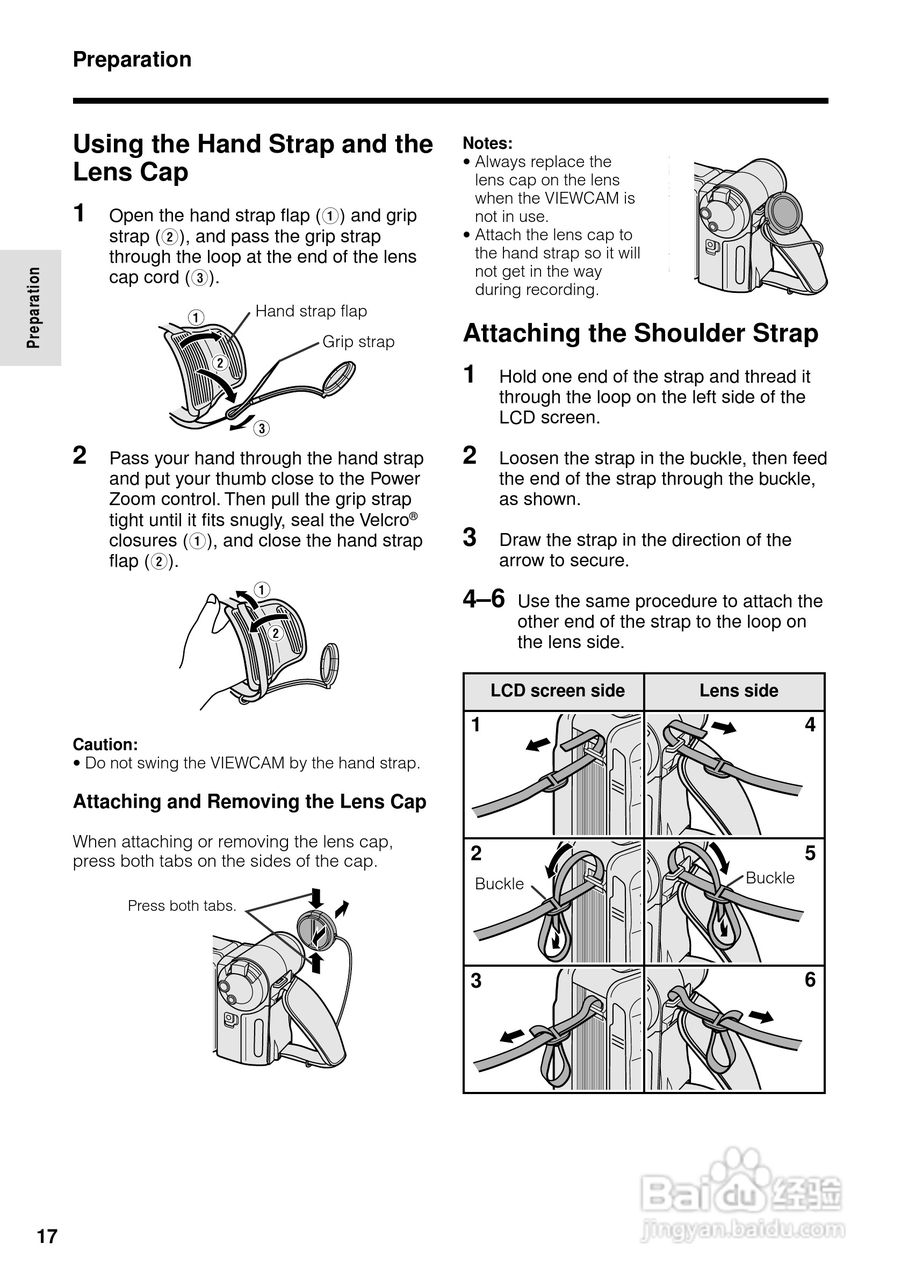 Preparation

Preparation

Using the Hand Strap and the Lens Cap

1 Open the hand strap flap (①) and grip strap (②), and pass the grip strap through the loop at the end of the lens cap cord (③).

① Hand strap flap
Grip strap
②
③

2 Pass your hand through the hand strap and put your thumb close to the Power Zoom control. Then pull the grip strap tight until it fits snugly, seal the Velcro® closures (①), and close the hand strap flap (②).

①
②

Caution:
• Do not swing the VIEWCAM by the hand strap.

Attaching and Removing the Lens Cap

When attaching or removing the lens cap, press both tabs on the sides of the cap.

Press both tabs.

Notes:
• Always replace the lens cap on the lens when the VIEWCAM is not in use.
• Attach the lens cap to the hand strap so it will not get in the way during recording.

Attaching the Shoulder Strap

1 Hold one end of the strap and thread it through the loop on the left side of the LCD screen.

2 Loosen the strap in the buckle, then feed the end of the strap through the buckle, as shown.

3 Draw the strap in the direction of the arrow to secure.

4–6 Use the same procedure to attach the other end of the strap to the loop on the lens side.

| LCD screen side | Lens side |
|---|---|
| 1 | 4 |
| 2 Buckle | 5 Buckle |
| 3 | 6 |

17

Baidu 经验
jingyan.baidu.com