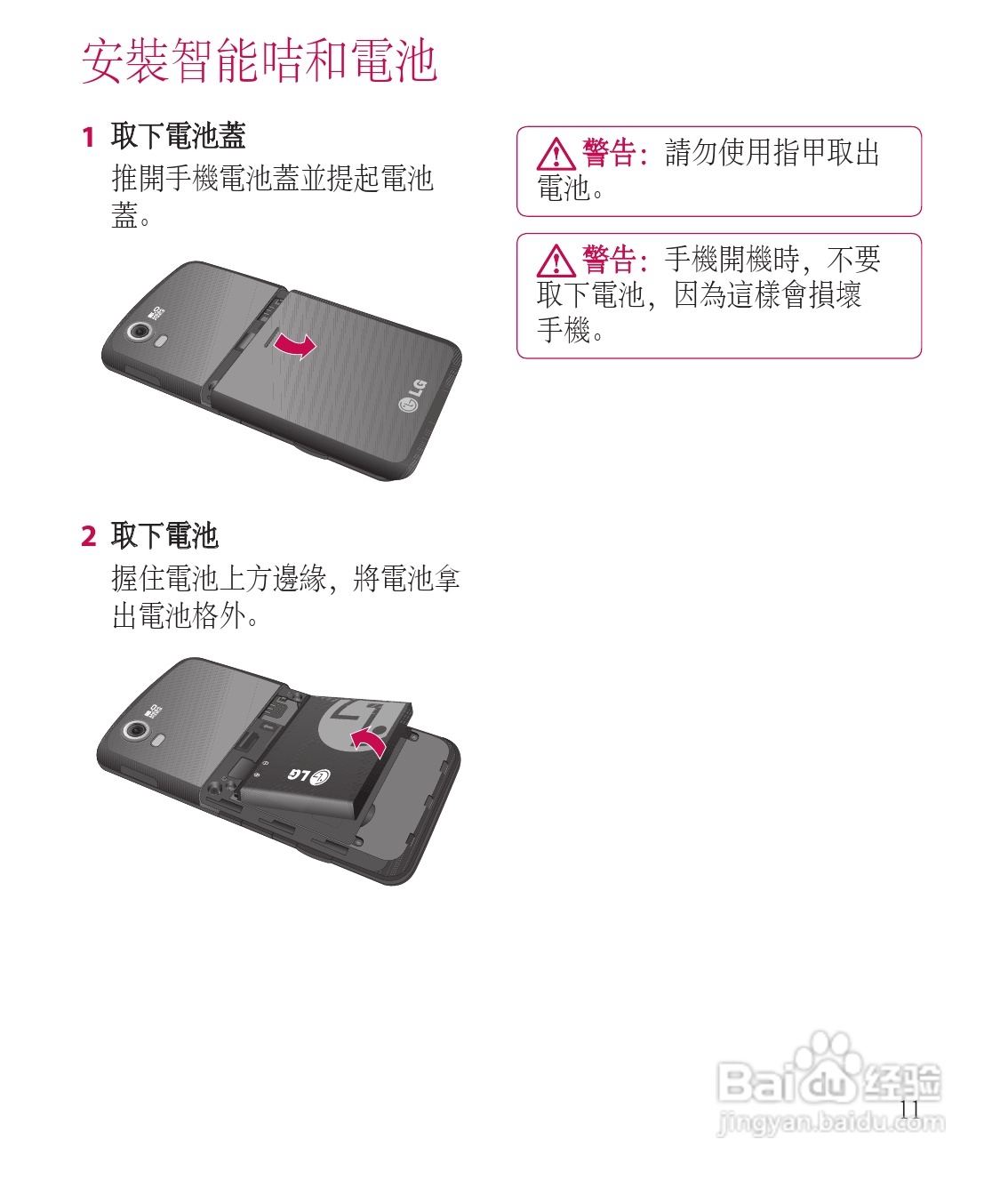 安裝智能咭和電池

1 取下電池蓋
推開手機電池蓋並提起電池蓋。

LG

2 取下電池
握住電池上方邊緣，將電池拿出電池格外。

LG

警告：請勿使用指甲取出電池。

警告：手機開機時，不要取下電池，因為這樣會損壞手機。

Baidu 经验
jingyan.baidu.com

11