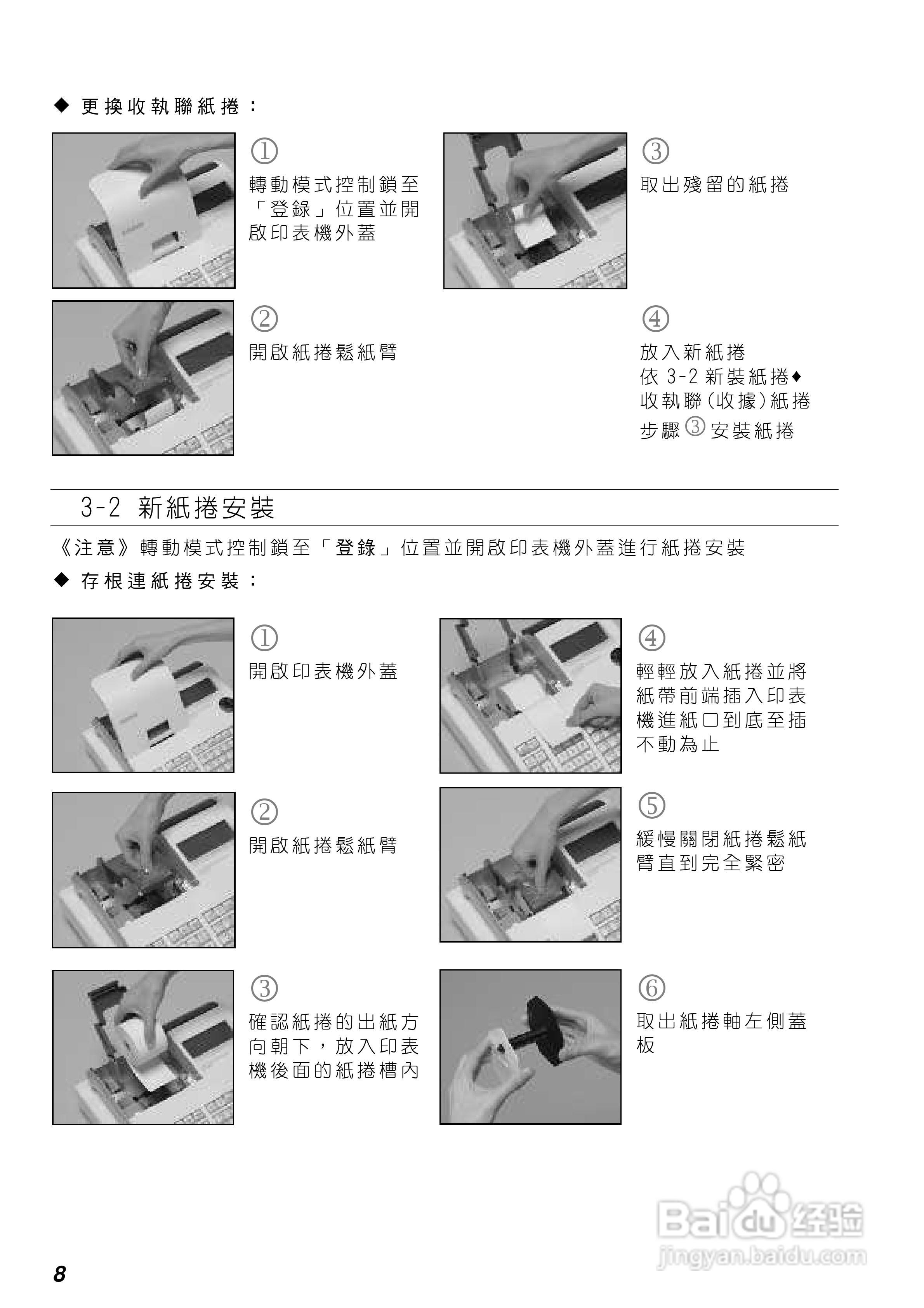 ◆ 更換收執聯紙捲：

①
轉動模式控制鎖至「登錄」位置並開啟印表機外蓋

②
開啟紙捲鬆紙臂

③
取出殘留的紙捲

④
放入新紙捲
依 3-2 新裝紙捲◆收執聯(收據)紙捲步驟③安裝紙捲

3-2 新紙捲安裝

《注意》轉動模式控制鎖至「登錄」位置並開啟印表機外蓋進行紙捲安裝

◆ 存根連紙捲安裝：

①
開啟印表機外蓋

②
開啟紙捲鬆紙臂

③
確認紙捲的出紙方向朝下，放入印表機後面的紙捲槽內

④
輕輕放入紙捲並將紙帶前端插入印表機進紙口到底至插不動為止

⑤
緩慢關閉紙捲鬆紙臂直到完全緊密

⑥
取出紙捲軸左側蓋板

Baidu 经验
jingyan.baidu.com

8