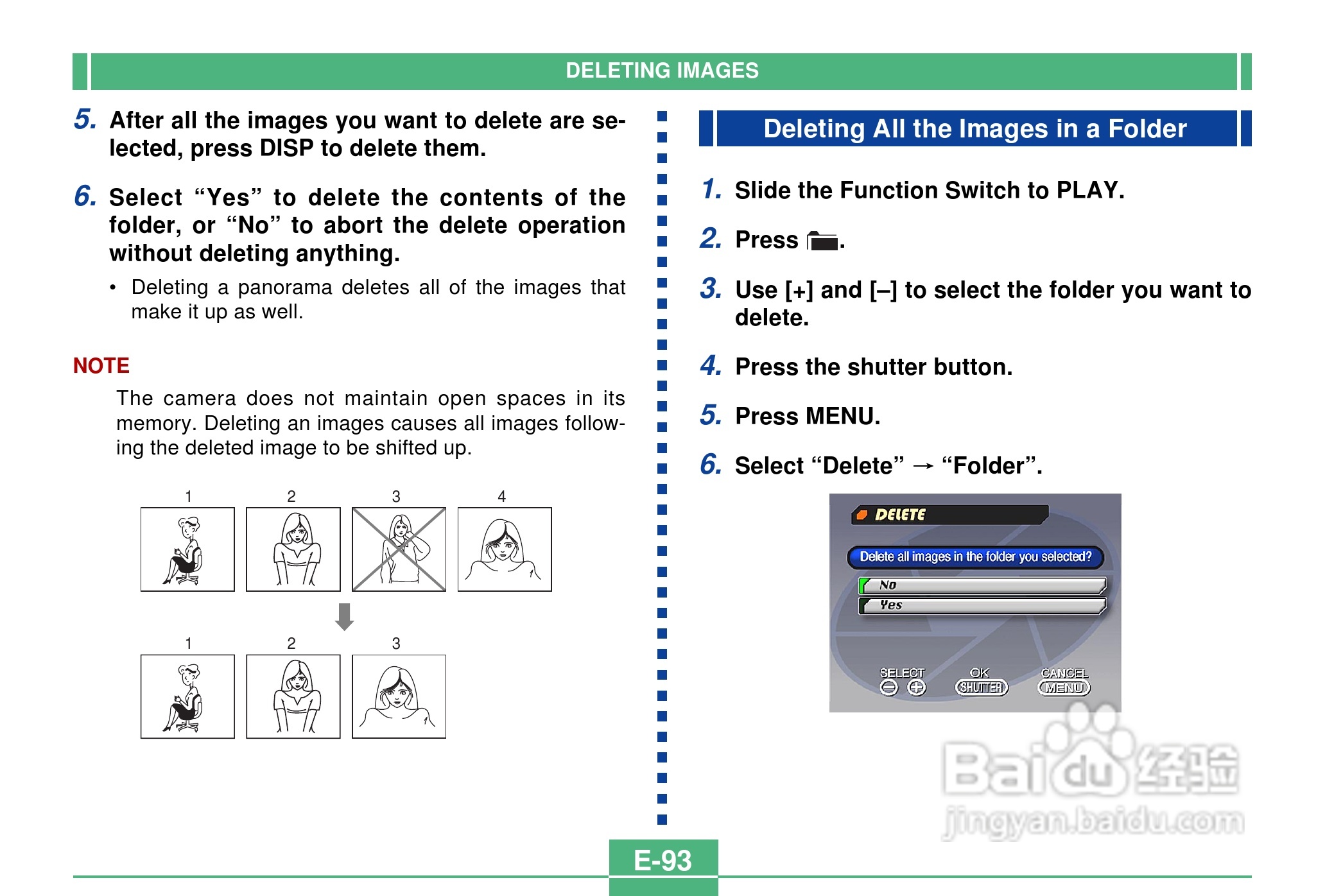 DELETING IMAGES

5. After all the images you want to delete are selected, press DISP to delete them.

6. Select “Yes” to delete the contents of the folder, or “No” to abort the delete operation without deleting anything.

• Deleting a panorama deletes all of the images that make it up as well.

NOTE

The camera does not maintain open spaces in its memory. Deleting an images causes all images following the deleted image to be shifted up.

1 2 3 4

1 2 3

Deleting All the Images in a Folder

1. Slide the Function Switch to PLAY.

2. Press .

3. Use [+] and [–] to select the folder you want to delete.

4. Press the shutter button.

5. Press MENU.

6. Select “Delete” → “Folder”.

DELETE

Delete all images in the folder you selected?

No

Yes

SELECT OK SHUTTER CANCEL MENU

Baidu经验
jingyan.baidu.com

E-93