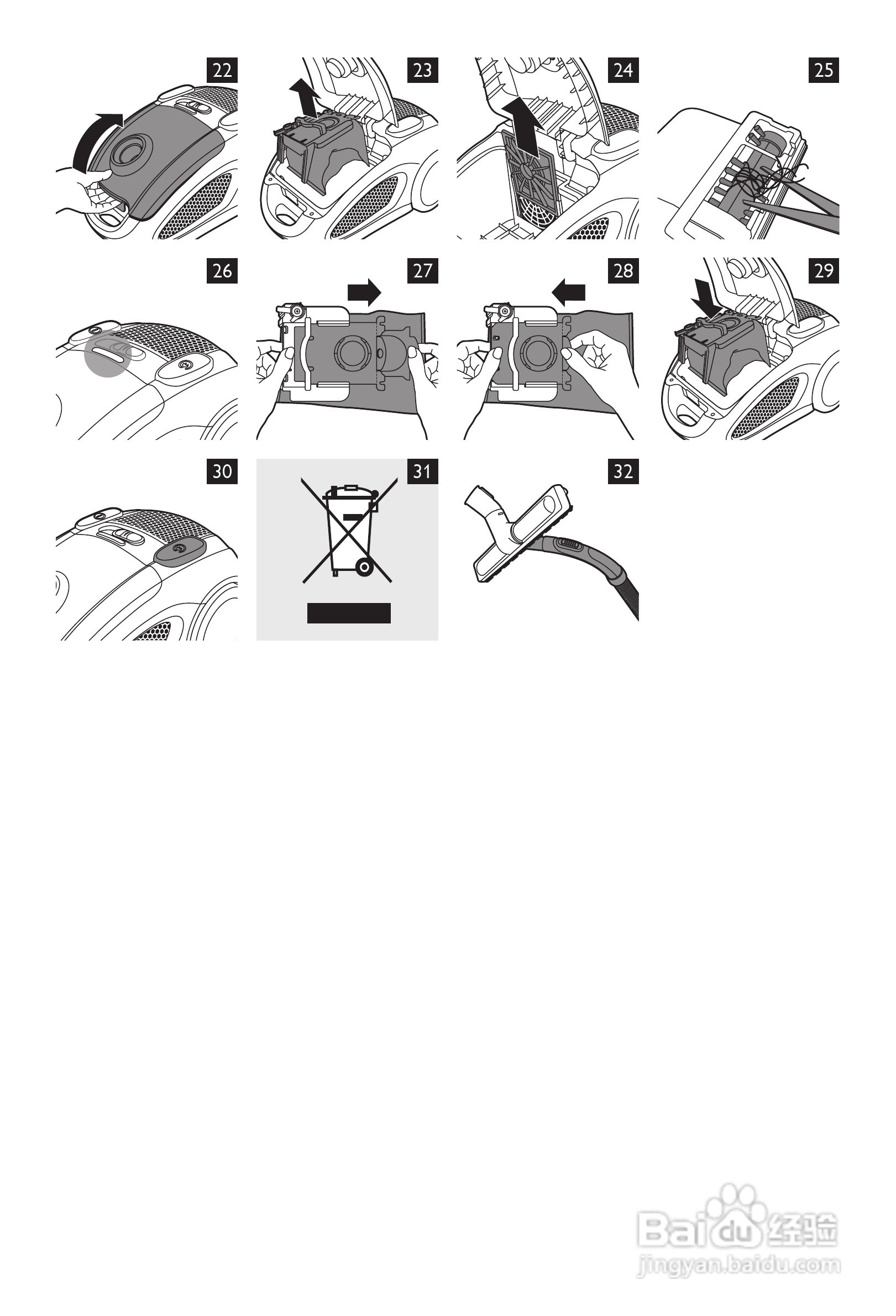 22

23

24

25

26

27

28

29

30

31

32

Baidu 经验
jingyan.baidu.com