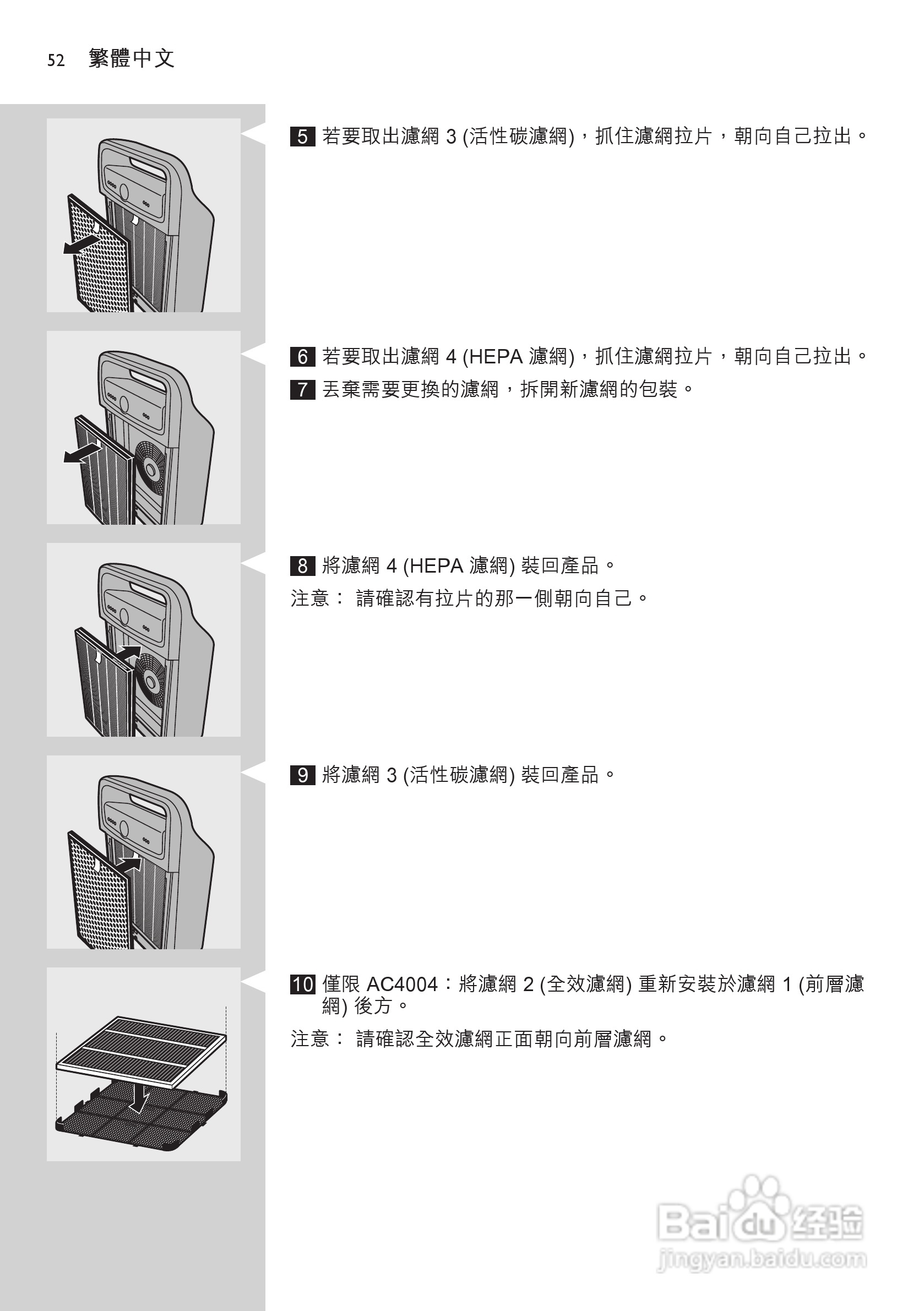 52 繁體中文

5 若要取出濾網 3 (活性碳濾網)，抓住濾網拉片，朝向自己拉出。

6 若要取出濾網 4 (HEPA 濾網)，抓住濾網拉片，朝向自己拉出。

7 丟棄需要更換的濾網，拆開新濾網的包裝。

8 將濾網 4 (HEPA 濾網) 裝回產品。

注意： 請確認有拉片的那一側朝向自己。

9 將濾網 3 (活性碳濾網) 裝回產品。

10 僅限 AC4004：將濾網 2 (全效濾網) 重新安裝於濾網 1 (前層濾網) 後方。

注意： 請確認全效濾網正面朝向前層濾網。

Baidu 经验
jingyan.baidu.com