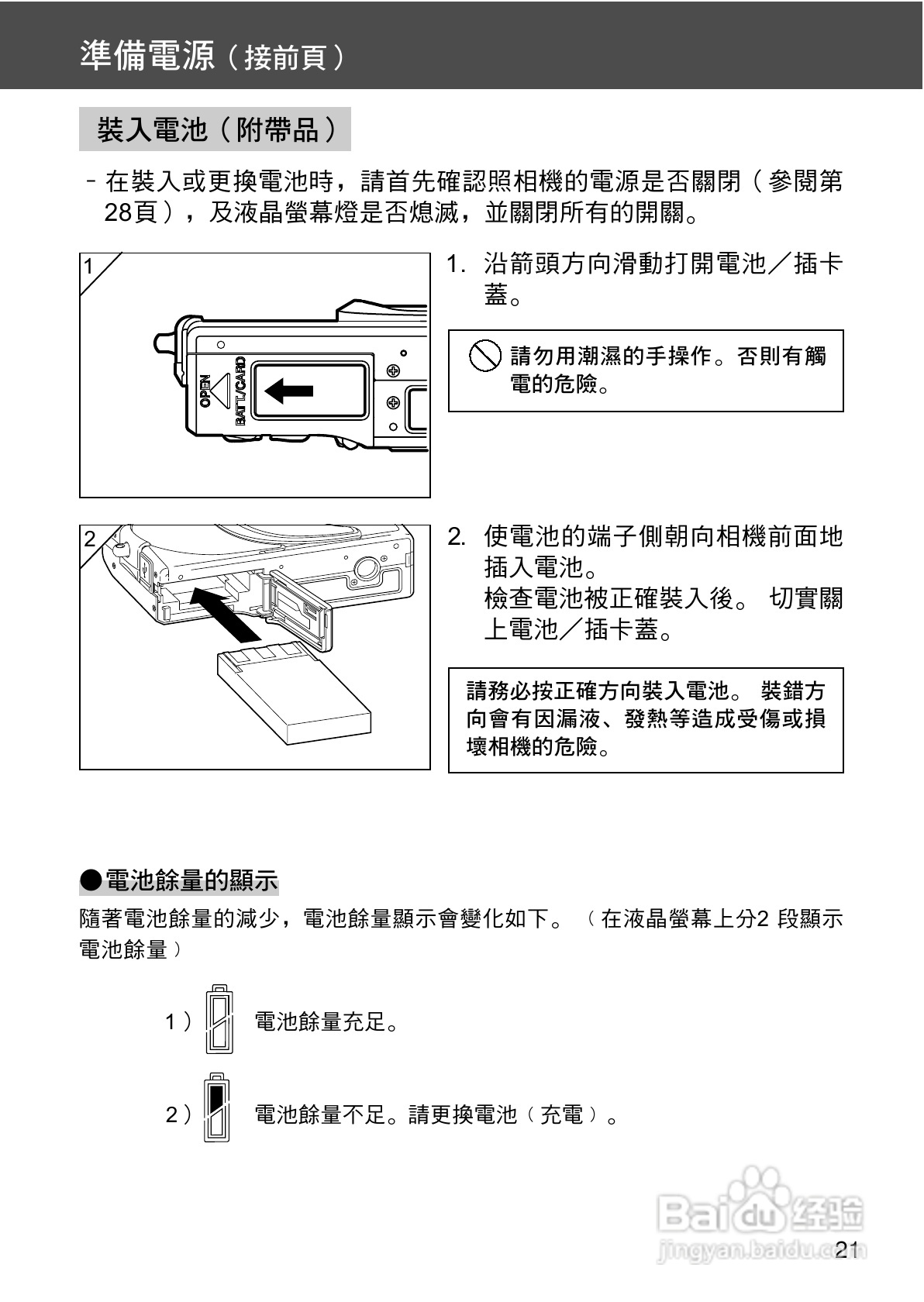 準備電源（接前頁）

裝入電池（附帶品）

- 在裝入或更換電池時，請首先確認照相機的電源是否關閉（參閱第28頁），及液晶螢幕燈是否熄滅，並關閉所有的開關。

1

OPEN

BATT./CARD

1. 沿箭頭方向滑動打開電池／插卡蓋。

請勿用潮濕的手操作。否則有觸電的危險。

2

2. 使電池的端子側朝向相機前面地插入電池。
檢查電池被正確裝入後。 切實關上電池／插卡蓋。

請務必按正確方向裝入電池。 裝錯方向會有因漏液、發熱等造成受傷或損壞相機的危險。

●電池餘量的顯示

隨著電池餘量的減少，電池餘量顯示會變化如下。（在液晶螢幕上分2 段顯示電池餘量）

1） 電池餘量充足。

2） 電池餘量不足。請更換電池（充電）。

Baidu 经验
jingyan.baidu.com

21