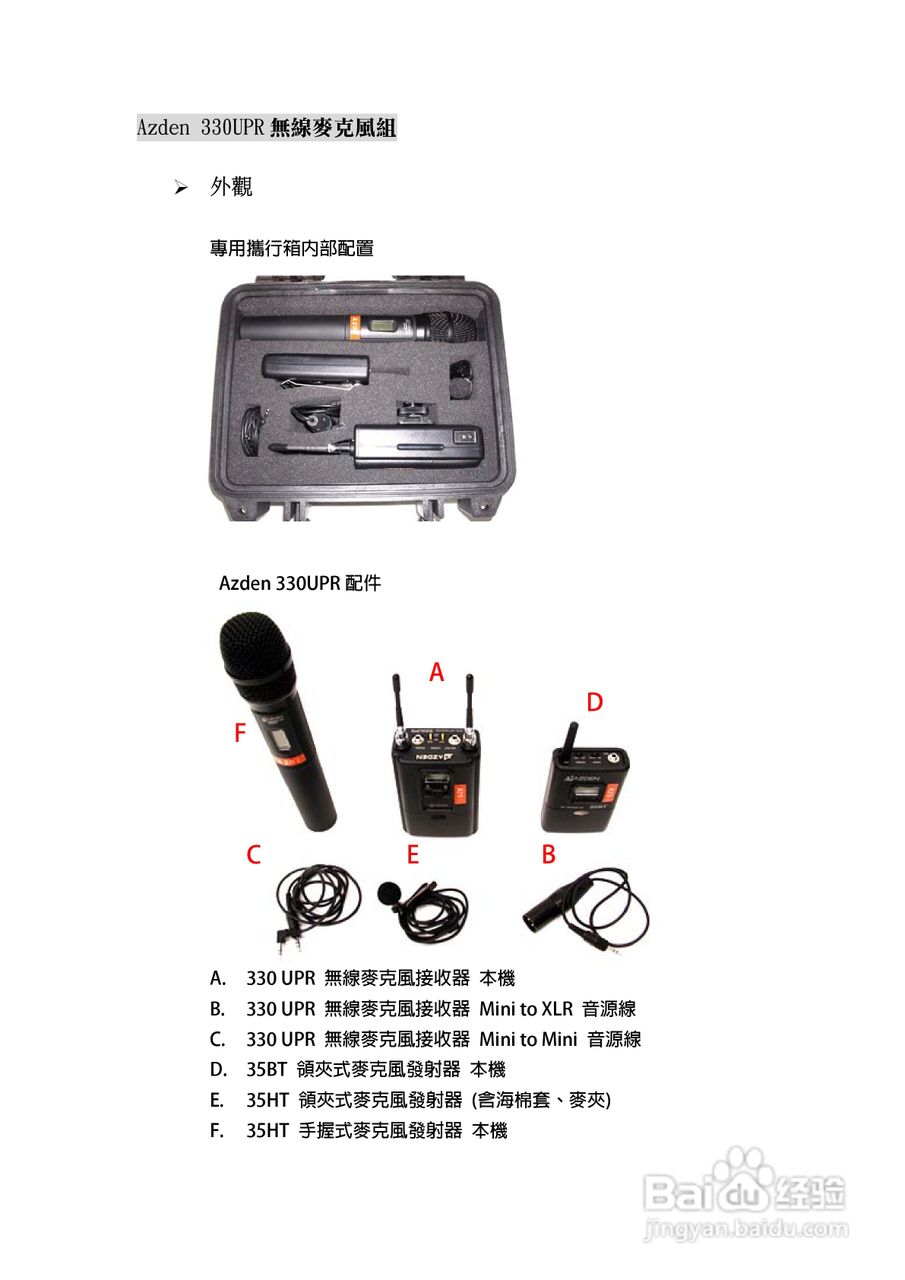 Azden 330UPR 無線麥克風組

➢ 外觀

專用攜行箱內部配置

Azden 330UPR 配件

A

D

F

AZDEN

AZDEN

C

E

B

A. 330 UPR 無線麥克風接收器 本機
B. 330 UPR 無線麥克風接收器 Mini to XLR 音源線
C. 330 UPR 無線麥克風接收器 Mini to Mini 音源線
D. 35BT 領夾式麥克風發射器 本機
E. 35HT 領夾式麥克風發射器 (含海棉套、麥夾)
F. 35HT 手握式麥克風發射器 本機

Baidu 经验
jingyan.baidu.com