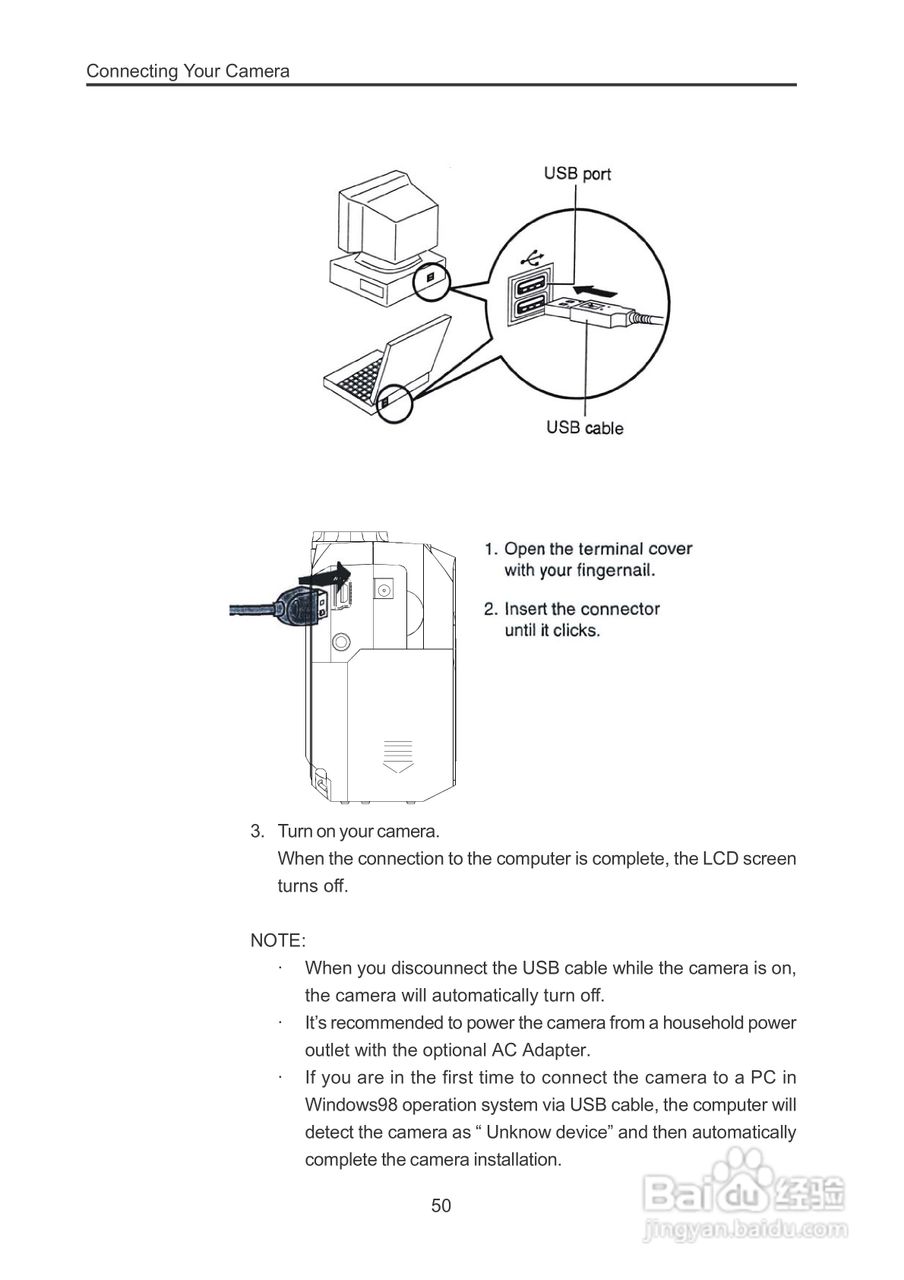 Connecting Your Camera

USB port

USB cable

1. Open the terminal cover with your fingernail.

2. Insert the connector until it clicks.

3. Turn on your camera.
When the connection to the computer is complete, the LCD screen turns off.

NOTE:
· When you discounnect the USB cable while the camera is on, the camera will automatically turn off.
· It's recommended to power the camera from a household power outlet with the optional AC Adapter.
· If you are in the first time to connect the camera to a PC in Windows98 operation system via USB cable, the computer will detect the camera as " Unknow device" and then automatically complete the camera installation.

50

Baidu 经验
jingyan.baidu.com