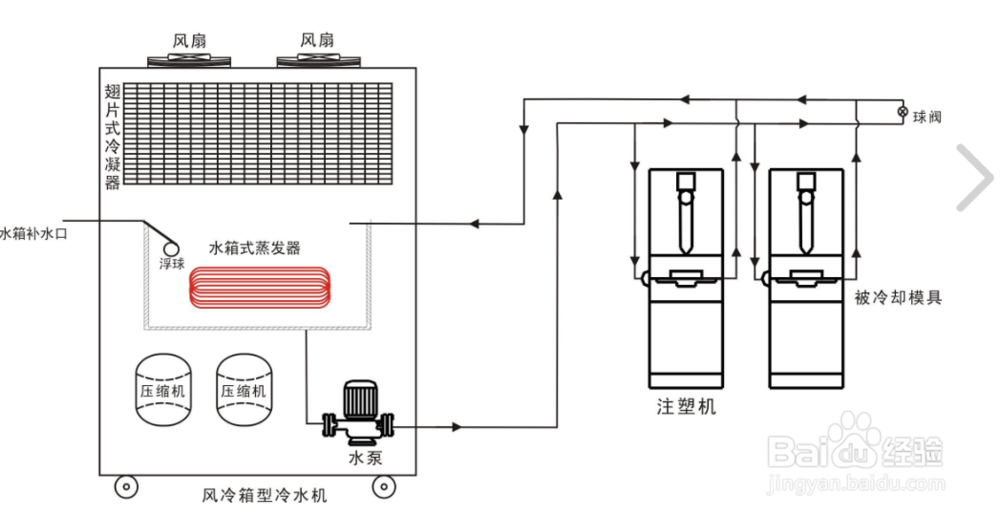 风扇
风扇
翅片式冷凝器
水箱补水口
浮球
水箱式蒸发器
压缩机
压缩机
水泵
风冷箱型冷水机
球阀
被冷却模具
注塑机
Baidu经验
jingyan.baidu.com